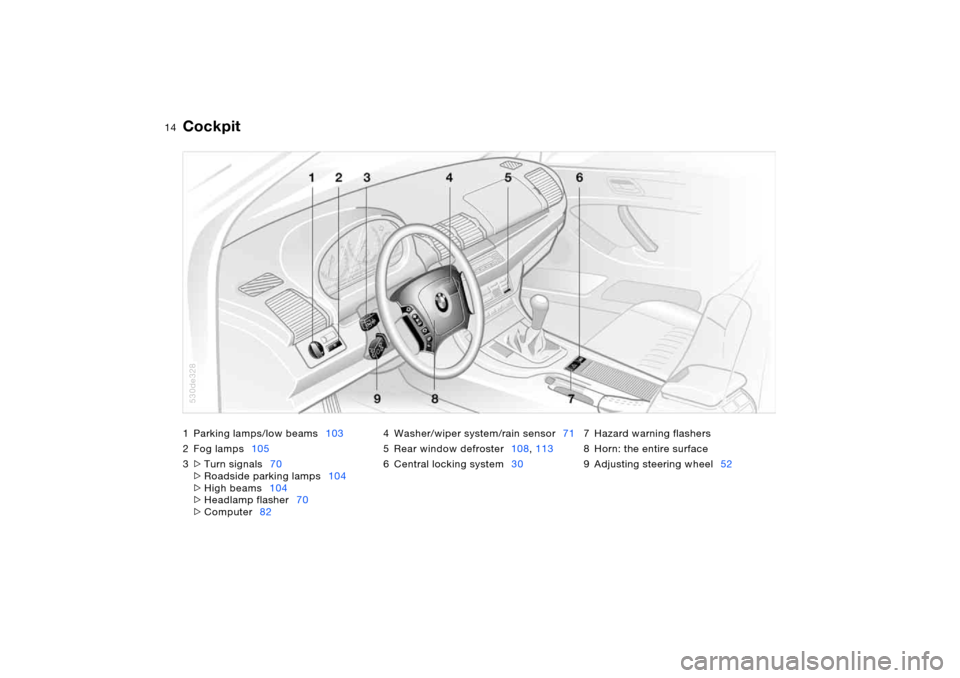 14 Cockpit

1 2 3 4 5 6

9 8 7

530de328

1 Parking lamps/low beams 103
2 Fog lamps 105
3 ▷ Turn signals 70
▷ Roadside parking lamps 104
▷ High beams 104
▷ Headlamp flasher 70
▷ Computer 82

4 Washer/wiper system/rain sensor 71
5 Rear window defroster 108, 113
6 Central locking system 30

7 Hazard warning flashers
8 Horn: the entire surface
9 Adjusting steering wheel 52

carmanualsonline.info