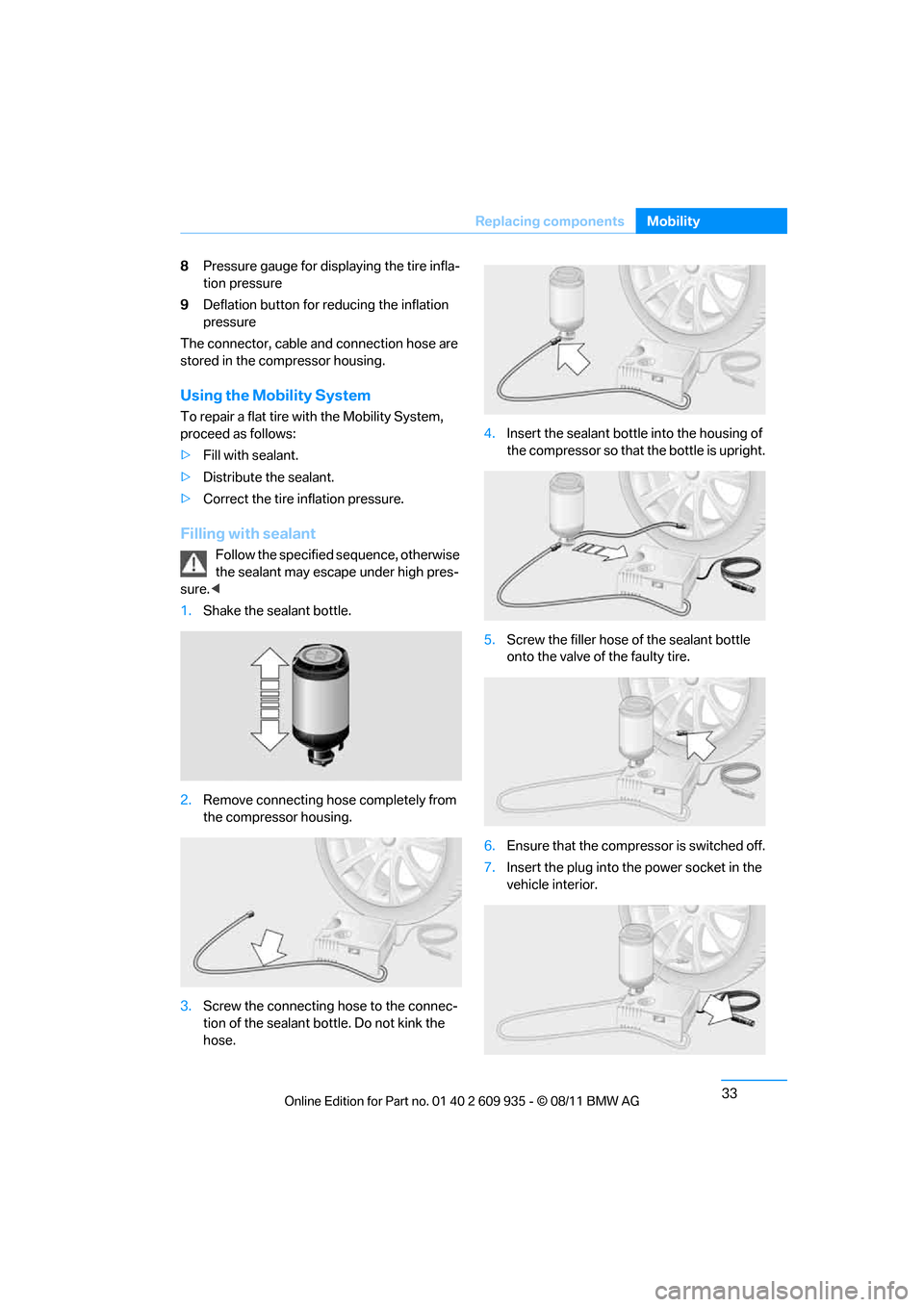 Replacing components Mobility

8 Pressure gauge for displaying the tire inflation pressure

9 Deflation button for reducing the inflation pressure

The connector, cable and connection hose are stored in the compressor housing.

Using the Mobility System

To repair a flat tire with the Mobility System, proceed as follows:

▷ Fill with sealant.

▷ Distribute the sealant.

▷ Correct the tire inflation pressure.

Filling with sealant

Follow the specified sequence, otherwise the sealant may escape under high pressure.◀

1. Shake the sealant bottle.

2. Remove connecting hose completely from the compressor housing.

3. Screw the connecting hose to the connection of the sealant bottle. Do not kink the hose.

4. Insert the sealant bottle into the housing of the compressor so that the bottle is upright.

5. Screw the filler hose of the sealant bottle onto the valve of the faulty tire.

6. Ensure that the compressor is switched off.

7. Insert the plug into the power socket in the vehicle interior.

33

Online Edition for Part no. 01 40 2 609 935 - © 08/11 BMW AG

carmanualsonline.info