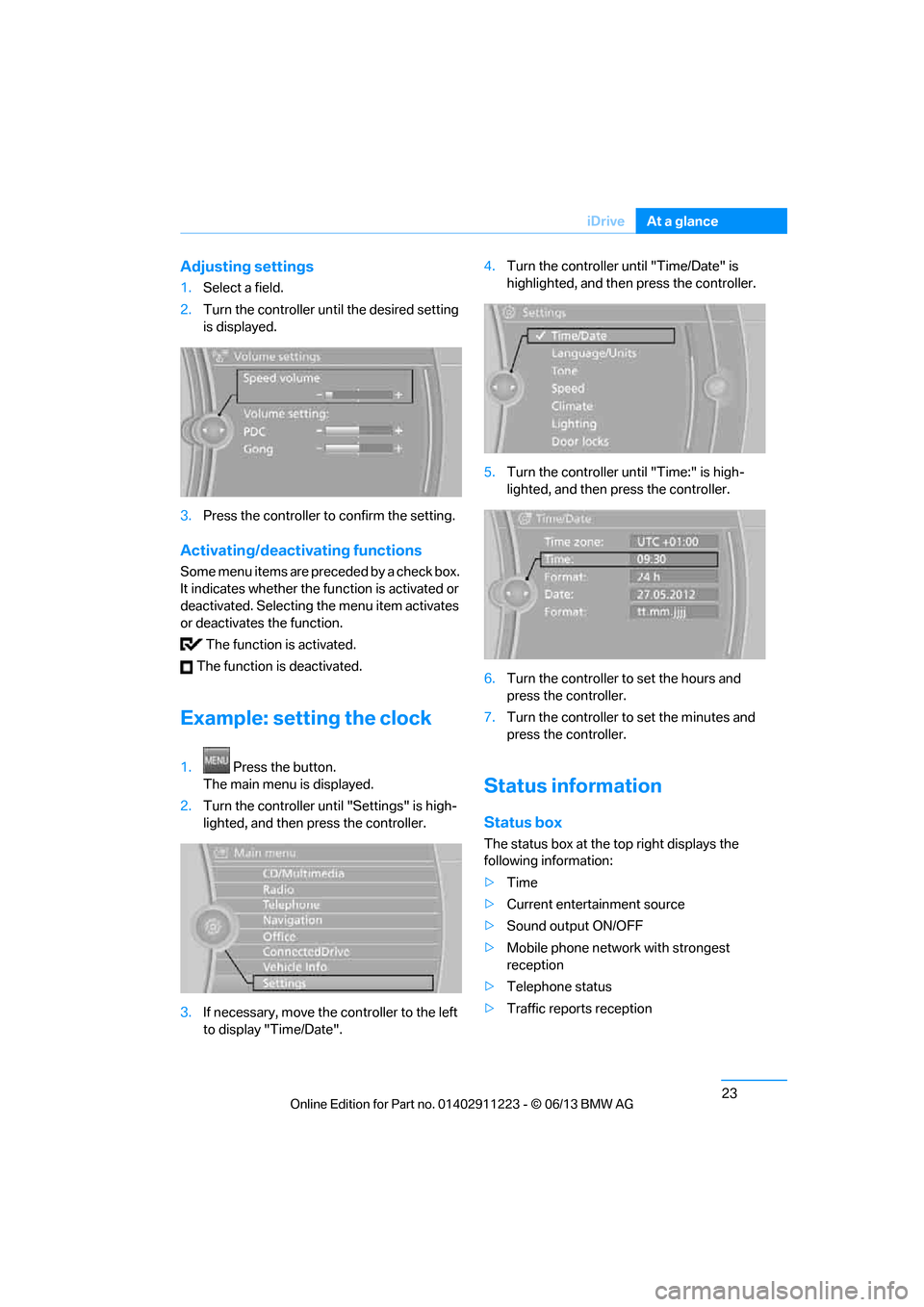 iDrive At a glance

Adjusting settings

1. Select a field.

2. Turn the controller until the desired setting is displayed.

Volume settings
Speed volume
Volume setting:
PDC
Gong

3. Press the controller to confirm the setting.

Activating/deactivating functions

Some menu items are preceded by a check box. It indicates whether the function is activated or deactivated. Selecting the menu item activates or deactivates the function.

The function is activated.

The function is deactivated.

Example: setting the clock

1. MENU Press the button. The main menu is displayed.

2. Turn the controller until "Settings" is highlighted, and then press the controller.

Main menu
CD/Multimedia
Radio
Telephone
Navigation
Office
ConnectedDrive
Vehicle Info
Settings

3. If necessary, move the controller to the left to display "Time/Date".

4. Turn the controller until "Time/Date" is highlighted, and then press the controller.

Settings
Time/Date
Language/Units
Tone
Speed
Climate
Lighting
Door locks

5. Turn the controller until "Time:" is highlighted, and then press the controller.

Time/Date
Time zone: UTC +01:00
Time: 09:30
Format: 24 h
Date: 27.05.2012
Format: tt.mm.jjjj

6. Turn the controller to set the hours and press the controller.

7. Turn the controller to set the minutes and press the controller.

Status information

Status box

The status box at the top right displays the following information:

▷ Time
▷ Current entertainment source
▷ Sound output ON/OFF
▷ Mobile phone network with strongest reception
▷ Telephone status
▷ Traffic reports reception

23

Online Edition for Part no. 01402911223 - © 06/13 BMW AG

carmanualsonline.info