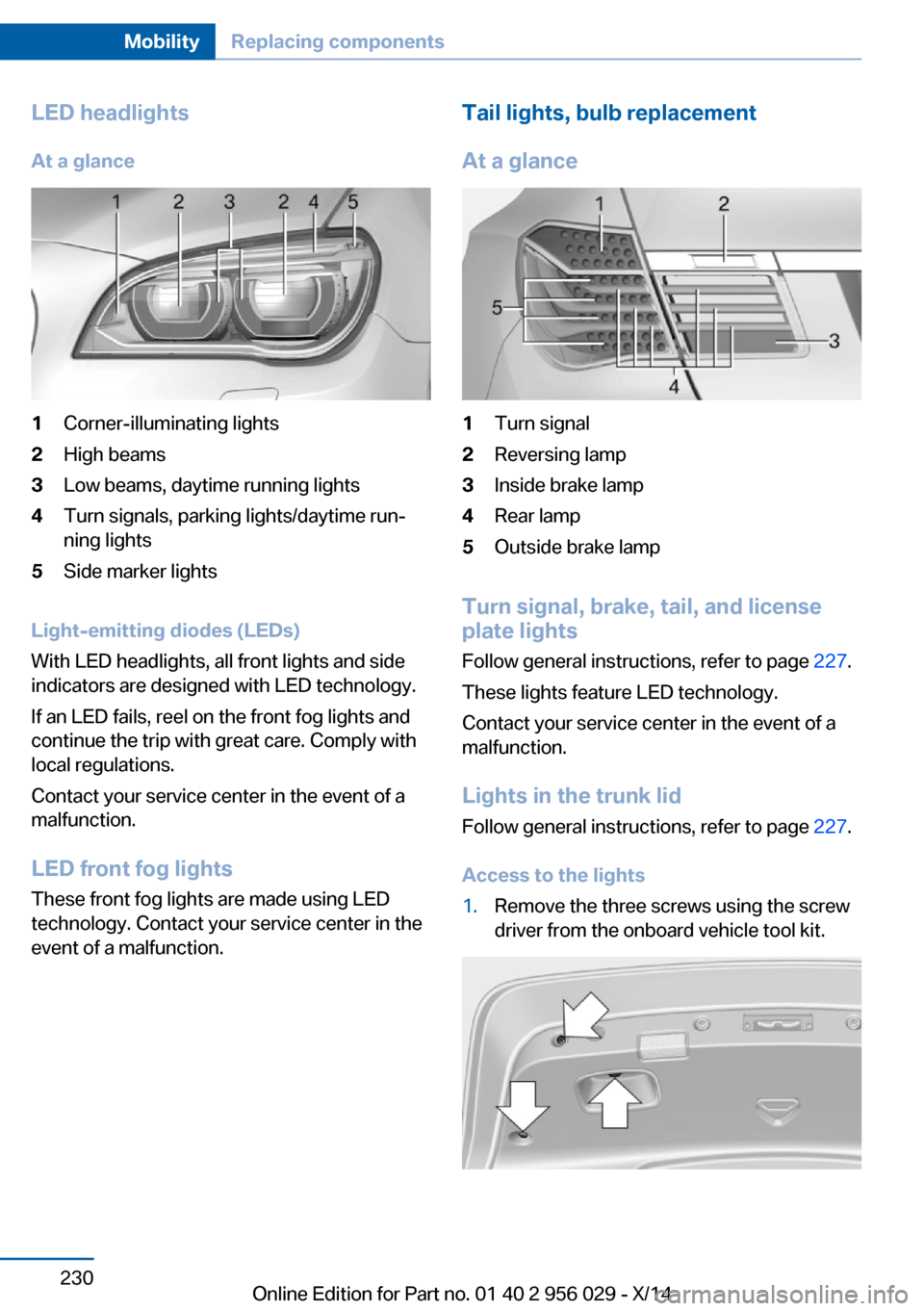 Mobility Replacing components

LED headlights

At a glance

1 2 3 2 4 5

1 Corner-illuminating lights
2 High beams
3 Low beams, daytime running lights
4 Turn signals, parking lights/daytime running lights
5 Side marker lights

Light-emitting diodes (LEDs)

With LED headlights, all front lights and side indicators are designed with LED technology.

If an LED fails, reel on the front fog lights and continue the trip with great care. Comply with local regulations.

Contact your service center in the event of a malfunction.

LED front fog lights

These front fog lights are made using LED technology. Contact your service center in the event of a malfunction.

Tail lights, bulb replacement

At a glance

1 2 5 3 4

1 Turn signal
2 Reversing lamp
3 Inside brake lamp
4 Rear lamp
5 Outside brake lamp

Turn signal, brake, tail, and license plate lights

Follow general instructions, refer to page 227.

These lights feature LED technology.

Contact your service center in the event of a malfunction.

Lights in the trunk lid

Follow general instructions, refer to page 227.

Access to the lights

1. Remove the three screws using the screw driver from the onboard vehicle tool kit.

230 Online Edition for Part no. 01 40 2 956 029 - X/14

carmanualsonline.info