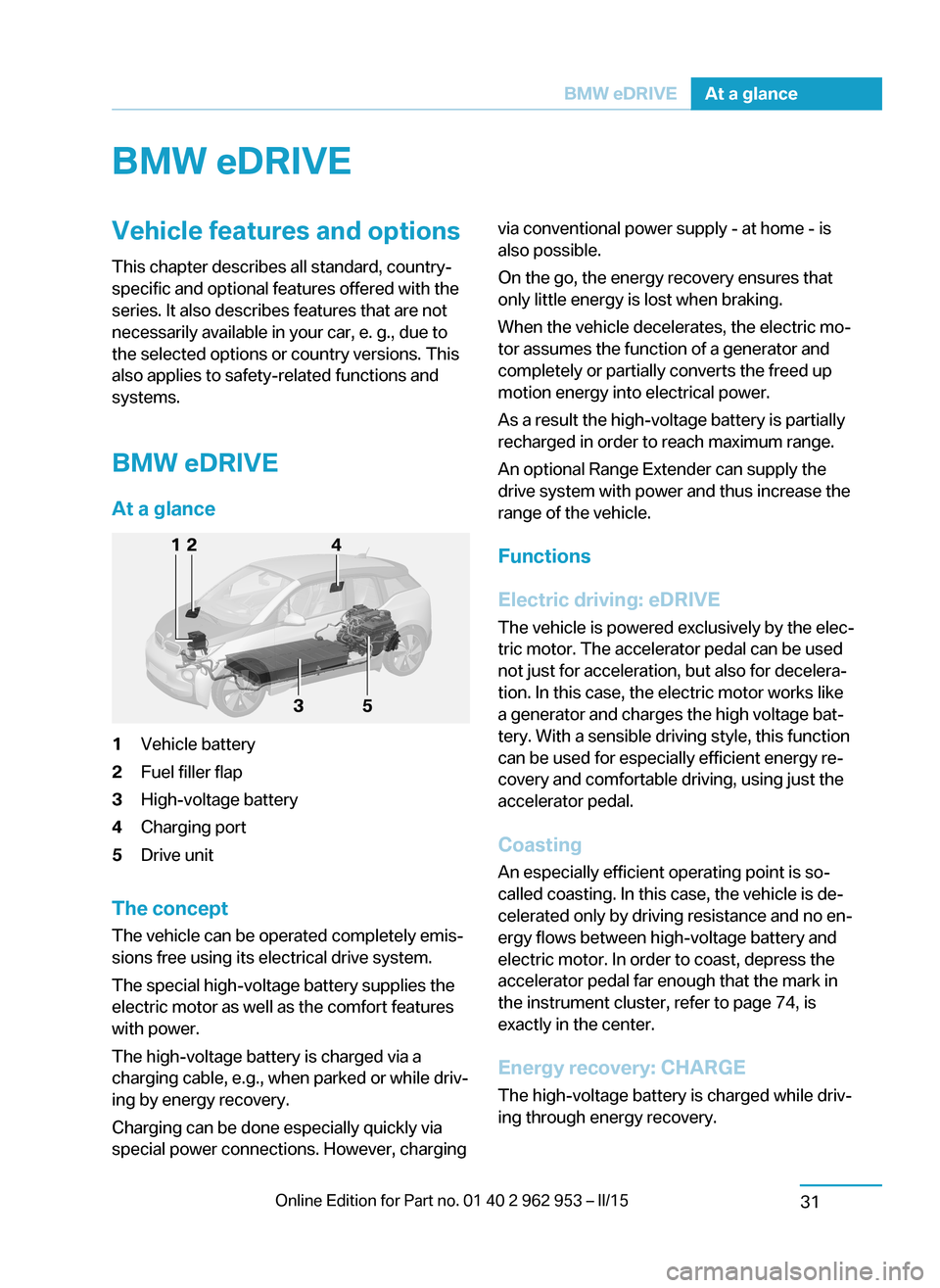 BMW eDRIVE At a glance

BMW eDRIVE

Vehicle features and options

This chapter describes all standard, country-specific and optional features offered with the series. It also describes features that are not necessarily available in your car, e. g., due to the selected options or country versions. This also applies to safety-related functions and systems.

BMW eDRIVE

At a glance

1 2 4 3 5

1 Vehicle battery
2 Fuel filler flap
3 High-voltage battery
4 Charging port
5 Drive unit

The concept

The vehicle can be operated completely emissions free using its electrical drive system.

The special high-voltage battery supplies the electric motor as well as the comfort features with power.

The high-voltage battery is charged via a charging cable, e.g., when parked or while driving by energy recovery.

Charging can be done especially quickly via special power connections. However, charging via conventional power supply - at home - is also possible.

On the go, the energy recovery ensures that only little energy is lost when braking.

When the vehicle decelerates, the electric motor assumes the function of a generator and completely or partially converts the freed up motion energy into electrical power.

As a result the high-voltage battery is partially recharged in order to reach maximum range.

An optional Range Extender can supply the drive system with power and thus increase the range of the vehicle.

Functions

Electric driving: eDRIVE

The vehicle is powered exclusively by the electric motor. The accelerator pedal can be used not just for acceleration, but also for deceleration. In this case, the electric motor works like a generator and charges the high voltage battery. With a sensible driving style, this function can be used for especially efficient energy recovery and comfortable driving, using just the accelerator pedal.

Coasting

An especially efficient operating point is so-called coasting. In this case, the vehicle is decelerated only by driving resistance and no energy flows between high-voltage battery and electric motor. In order to coast, depress the accelerator pedal far enough that the mark in the instrument cluster, refer to page 74, is exactly in the center.

Energy recovery: CHARGE

The high-voltage battery is charged while driving through energy recovery.

Online Edition for Part no. 01 40 2 962 953 – II/15

31

carmanualsonline.info