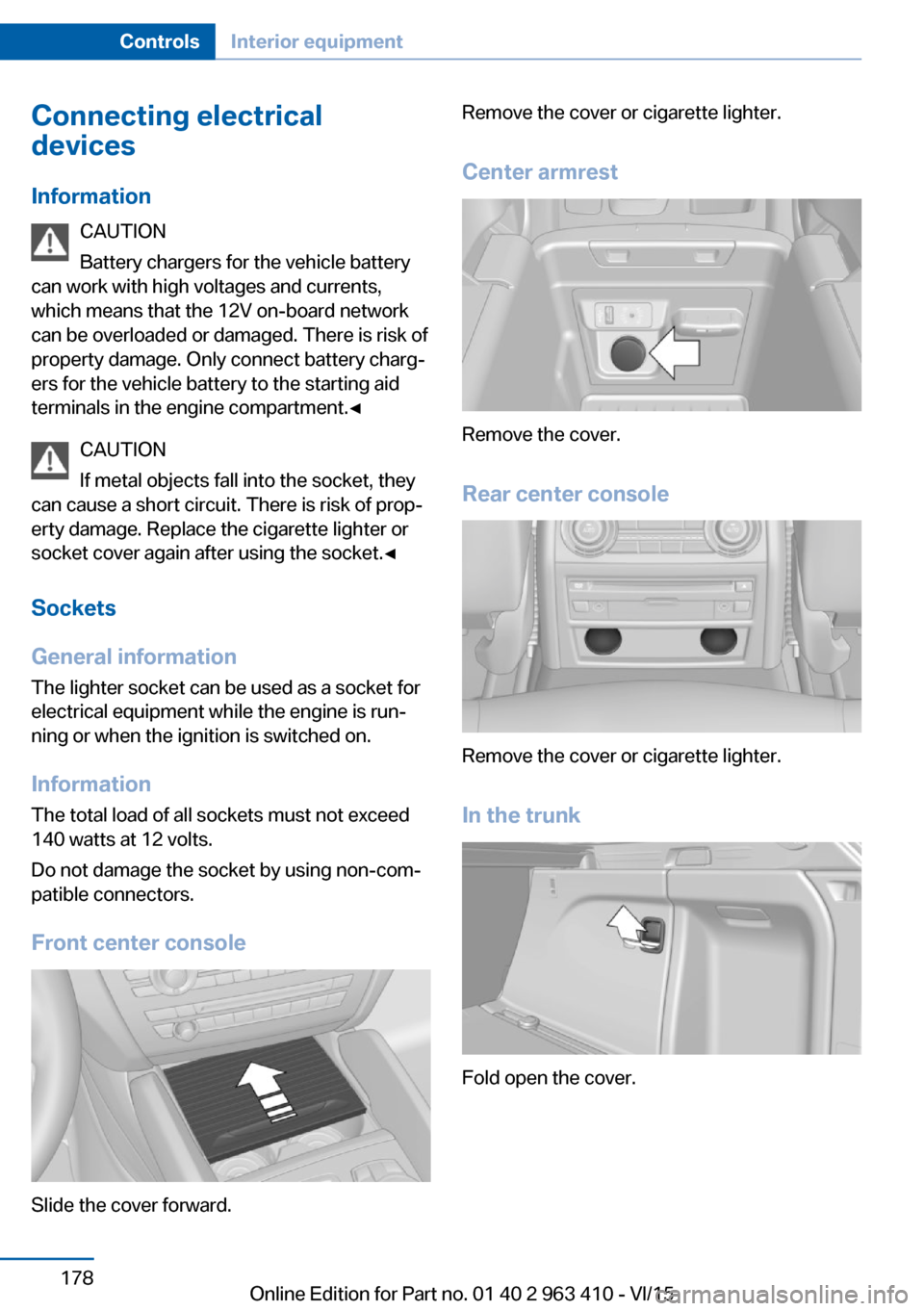 Controls Interior equipment

Connecting electrical devices

Information

CAUTION
Battery chargers for the vehicle battery can work with high voltages and currents, which means that the 12V on-board network can be overloaded or damaged. There is risk of property damage. Only connect battery chargers for the vehicle battery to the starting aid terminals in the engine compartment.◄

CAUTION
If metal objects fall into the socket, they can cause a short circuit. There is risk of property damage. Replace the cigarette lighter or socket cover again after using the socket.◄

Sockets

General information

The lighter socket can be used as a socket for electrical equipment while the engine is running or when the ignition is switched on.

Information

The total load of all sockets must not exceed 140 watts at 12 volts.

Do not damage the socket by using non-compatible connectors.

Front center console

Slide the cover forward.

Remove the cover or cigarette lighter.

Center armrest

Remove the cover.

Rear center console

Remove the cover or cigarette lighter.

In the trunk

Fold open the cover.

178

Online Edition for Part no. 01 40 2 963 410 - VI/15

carmanualsonline.info