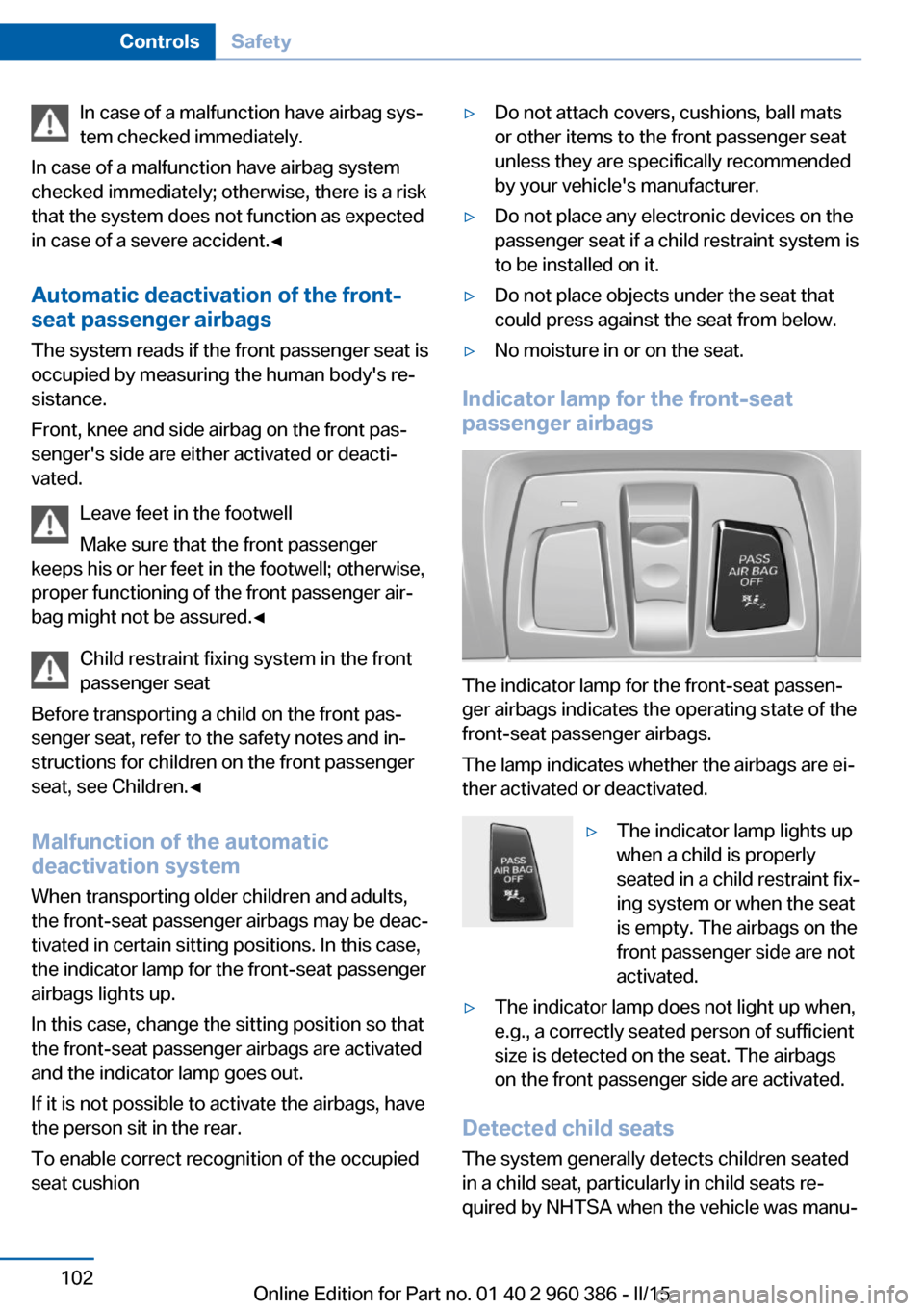 Controls Safety

In case of a malfunction have airbag system checked immediately.

In case of a malfunction have airbag system checked immediately; otherwise, there is a risk that the system does not function as expected in case of a severe accident.◄

Automatic deactivation of the front-seat passenger airbags

The system reads if the front passenger seat is occupied by measuring the human body's resistance.

Front, knee and side airbag on the front passenger's side are either activated or deactivated.

Leave feet in the footwell

Make sure that the front passenger keeps his or her feet in the footwell; otherwise, proper functioning of the front passenger airbag might not be assured.◄

Child restraint fixing system in the front passenger seat

Before transporting a child on the front passenger seat, refer to the safety notes and instructions for children on the front passenger seat, see Children.◄

Malfunction of the automatic deactivation system

When transporting older children and adults, the front-seat passenger airbags may be deactivated in certain sitting positions. In this case, the indicator lamp for the front-seat passenger airbags lights up.

In this case, change the sitting position so that the front-seat passenger airbags are activated and the indicator lamp goes out.

If it is not possible to activate the airbags, have the person sit in the rear.

To enable correct recognition of the occupied seat cushion

▷ Do not attach covers, cushions, ball mats or other items to the front passenger seat unless they are specifically recommended by your vehicle's manufacturer.

▷ Do not place any electronic devices on the passenger seat if a child restraint system is to be installed on it.

▷ Do not place objects under the seat that could press against the seat from below.

▷ No moisture in or on the seat.

Indicator lamp for the front-seat passenger airbags

PASS AIR BAG OFF

The indicator lamp for the front-seat passenger airbags indicates the operating state of the front-seat passenger airbags.

The lamp indicates whether the airbags are either activated or deactivated.

PASS AIR BAG OFF

▷ The indicator lamp lights up when a child is properly seated in a child restraint fixing system or when the seat is empty. The airbags on the front passenger side are not activated.

▷ The indicator lamp does not light up when, e.g., a correctly seated person of sufficient size is detected on the seat. The airbags on the front passenger side are activated.

Detected child seats

The system generally detects children seated in a child seat, particularly in child seats required by NHTSA when the vehicle was manu-

102

Online Edition for Part no. 01 40 2 960 386 - II/15

carmanualsonline.info