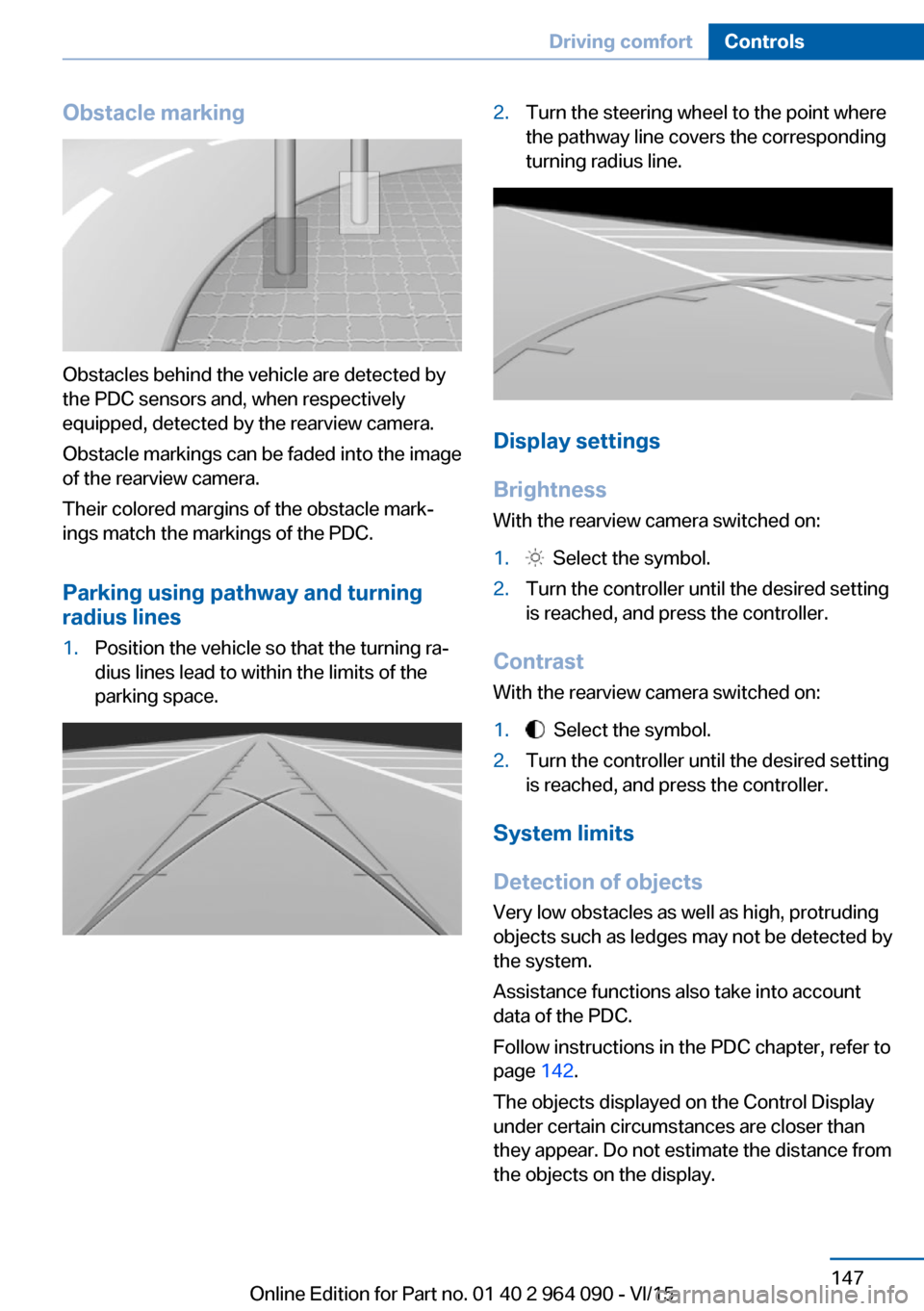 Driving comfort Controls

Obstacle marking

Obstacles behind the vehicle are detected by the PDC sensors and, when respectively equipped, detected by the rearview camera.

Obstacle markings can be faded into the image of the rearview camera.

Their colored margins of the obstacle markings match the markings of the PDC.

Parking using pathway and turning radius lines

1. Position the vehicle so that the turning radius lines lead to within the limits of the parking space.

2. Turn the steering wheel to the point where the pathway line covers the corresponding turning radius line.

Display settings

Brightness

With the rearview camera switched on:

1. Select the symbol.

2. Turn the controller until the desired setting is reached, and press the controller.

Contrast

With the rearview camera switched on:

1. Select the symbol.

2. Turn the controller until the desired setting is reached, and press the controller.

System limits

Detection of objects

Very low obstacles as well as high, protruding objects such as ledges may not be detected by the system.

Assistance functions also take into account data of the PDC.

Follow instructions in the PDC chapter, refer to page 142.

The objects displayed on the Control Display under certain circumstances are closer than they appear. Do not estimate the distance from the objects on the display.

147

Online Edition for Part no. 01 40 2 964 090 - VI/15

carmanualsonline.info