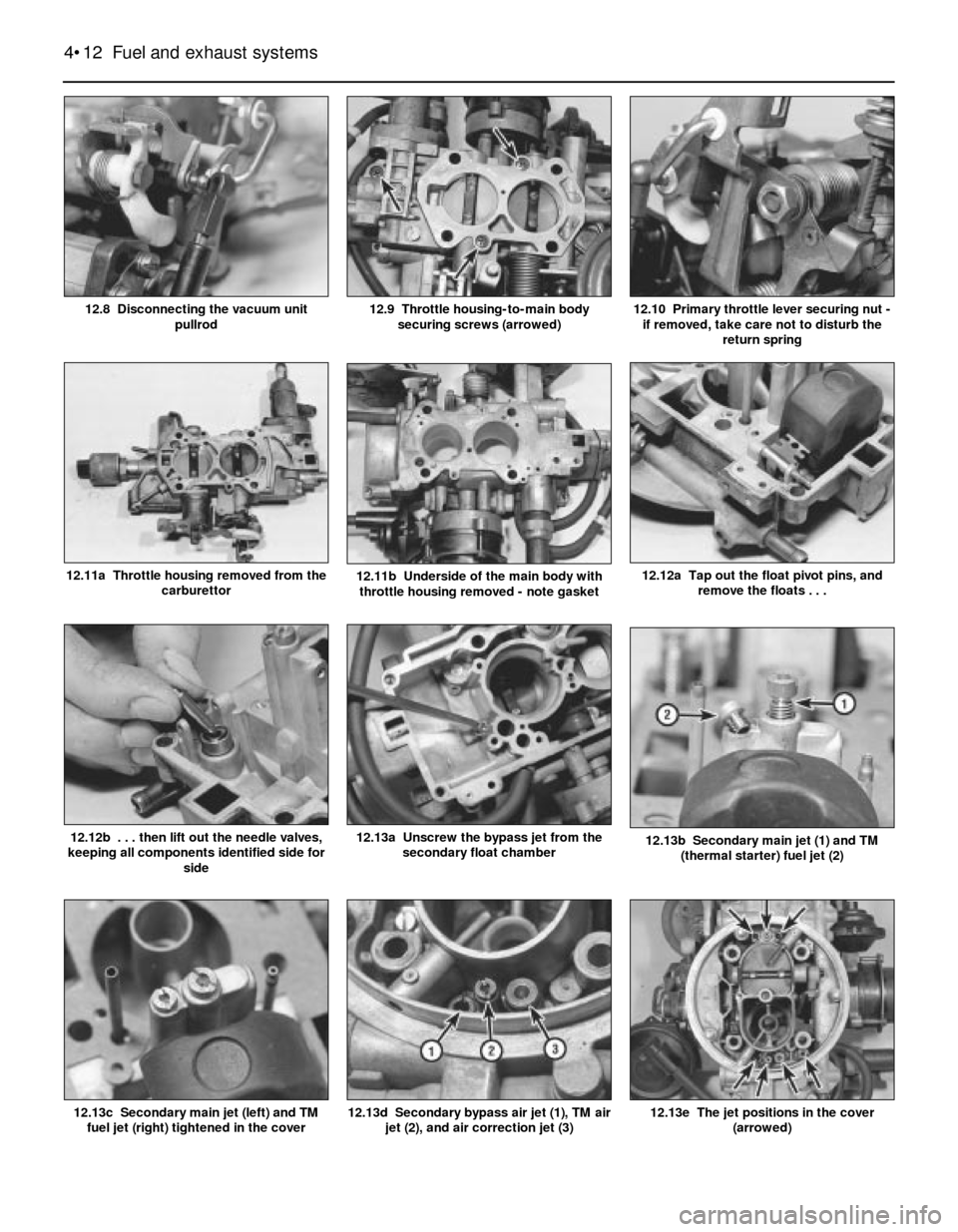 4•12 Fuel and exhaust systems

12.8 Disconnecting the vacuum unit pullrod

12.9 Throttle housing-to-main body securing screws (arrowed)

12.10 Primary throttle lever securing nut - if removed, take care not to disturb the return spring

12.11a Throttle housing removed from the carburettor

12.11b Underside of the main body with throttle housing removed - note gasket

12.12a Tap out the float pivot pins, and remove the floats . . .

12.12b . . . then lift out the needle valves, keeping all components identified side for side

12.13a Unscrew the bypass jet from the secondary float chamber

2

1

12.13b Secondary main jet (1) and TM (thermal starter) fuel jet (2)

12.13c Secondary main jet (left) and TM fuel jet (right) tightened in the cover

1

2

3

12.13d Secondary bypass air jet (1), TM air jet (2), and air correction jet (3)

12.13e The jet positions in the cover (arrowed)

carmanualsonline.info