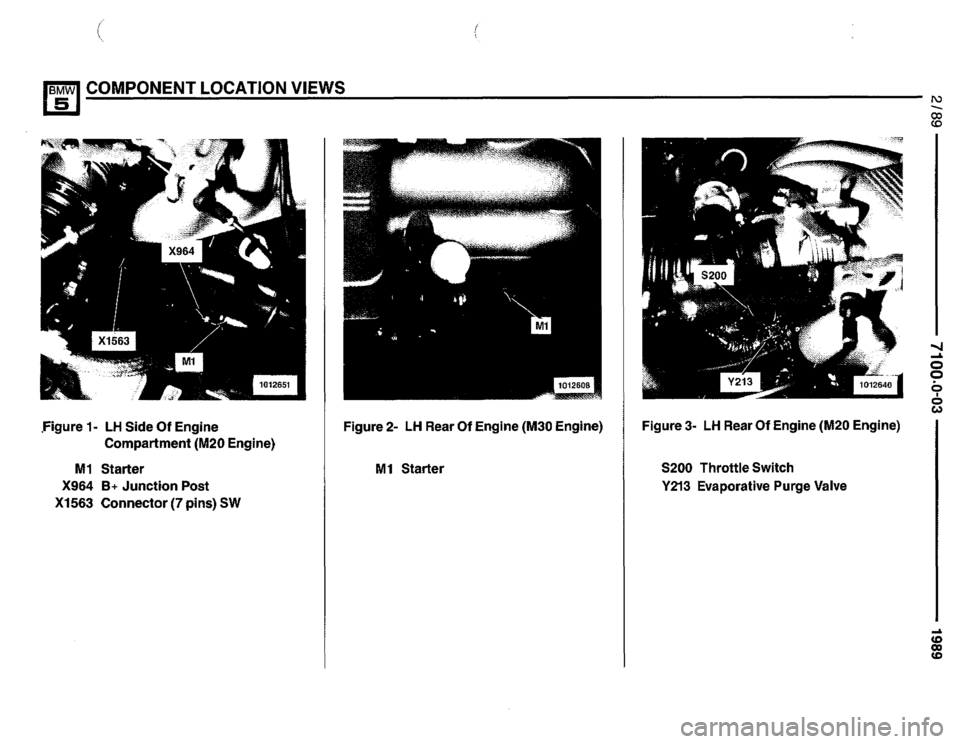 BMW 5 COMPONENT LOCATION VIEWS

2/89

7100.0-03

1989

X964

X1563

M1

1012651

Figure 1- LH Side Of Engine Compartment (M20 Engine)

M1 Starter
X964 B+ Junction Post
X1563 Connector (7 pins) SW

M1

1012608

Figure 2- LH Rear Of Engine (M30 Engine)

M1 Starter

S200

Y213

1012640

Figure 3- LH Rear Of Engine (M20 Engine)

S200 Throttle Switch
Y213 Evaporative Purge Valve

carmanualsonline.info