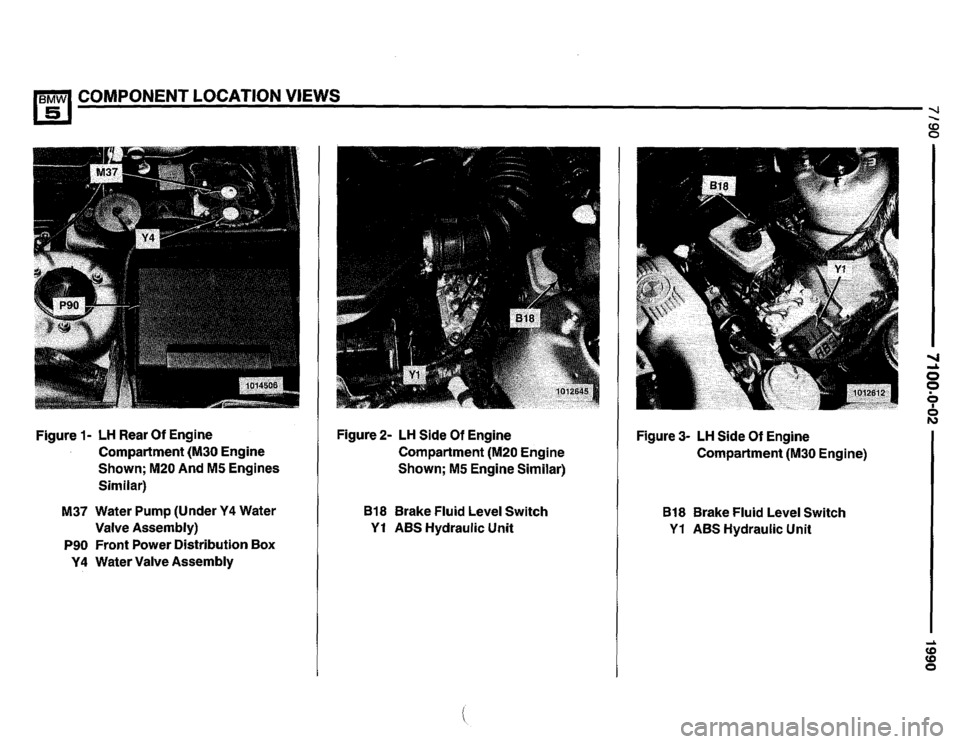 BMW 5 COMPONENT LOCATION VIEWS

7/90

7100.0-02

1990

M37

Y4

P90

1014506

Figure 1- LH Rear Of Engine Compartment (M30 Engine Shown; M20 And M5 Engines Similar)

M37 Water Pump (Under Y4 Water Valve Assembly)
P90 Front Power Distribution Box
Y4 Water Valve Assembly

B18

Y1

1012645

Figure 2- LH Side Of Engine Compartment (M20 Engine Shown; M5 Engine Similar)

B18 Brake Fluid Level Switch
Y1 ABS Hydraulic Unit

B18

Y1

1012612

Figure 3- LH Side Of Engine Compartment (M30 Engine)

B18 Brake Fluid Level Switch
Y1 ABS Hydraulic Unit

carmanualsonline.info