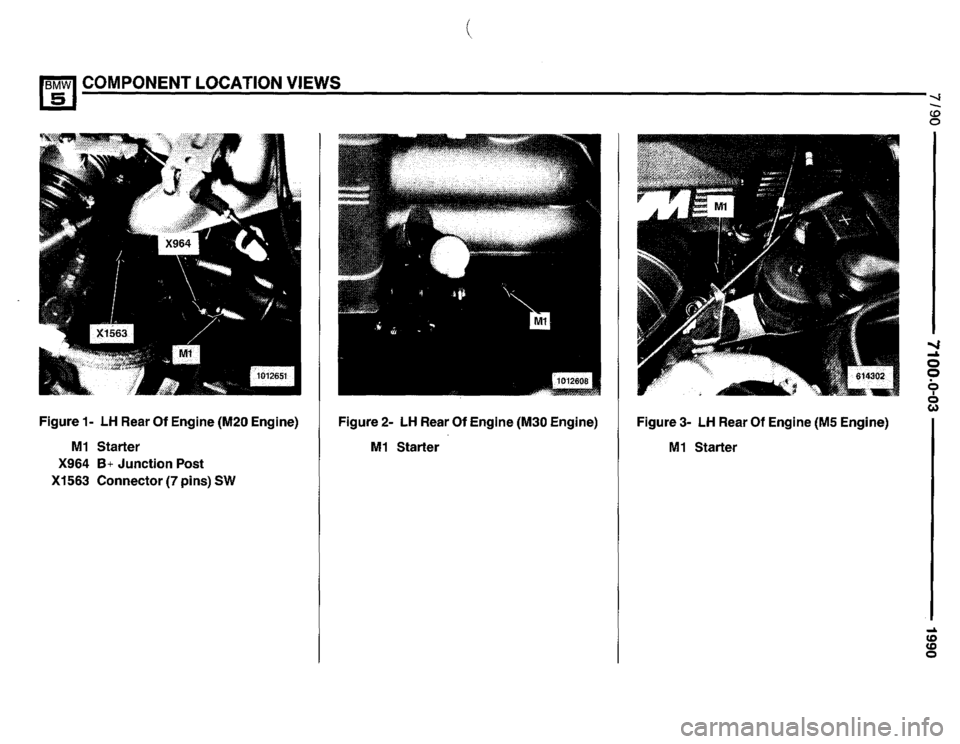 BMW 5 COMPONENT LOCATION VIEWS

X964

X1563

M1

1012651

Figure 1- LH Rear Of Engine (M20 Engine)

M1 Starter
X964 B+ Junction Post
X1563 Connector (7 pins) SW

M1

1012608

Figure 2- LH Rear Of Engine (M30 Engine)

M1 Starter

M1

614302

Figure 3- LH Rear Of Engine (M5 Engine)

M1 Starter

7/90

7100.0-03

1990

carmanualsonline.info