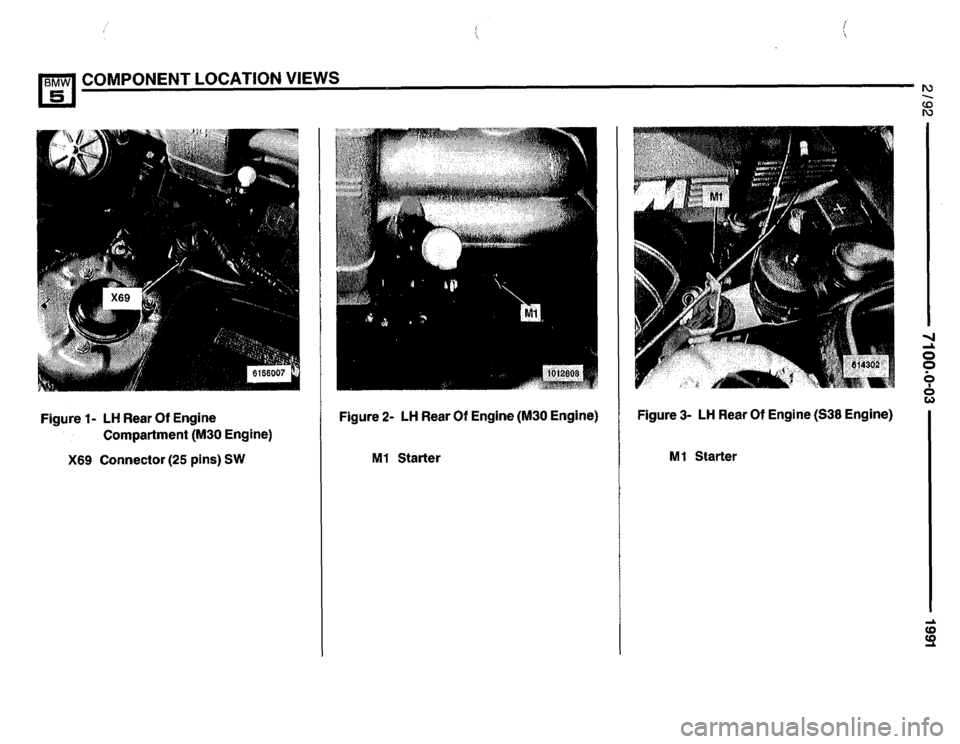 BMW 5 COMPONENT LOCATION VIEWS

2/92

7100.0-03

1991

X69

6156007

Figure 1- LH Rear Of Engine Compartment (M30 Engine)

X69 Connector (25 pins) SW

M1

1012808

Figure 2- LH Rear Of Engine (M30 Engine)

M1 Starter

M1

614302

Figure 3- LH Rear Of Engine (S38 Engine)

M1 Starter

carmanualsonline.info