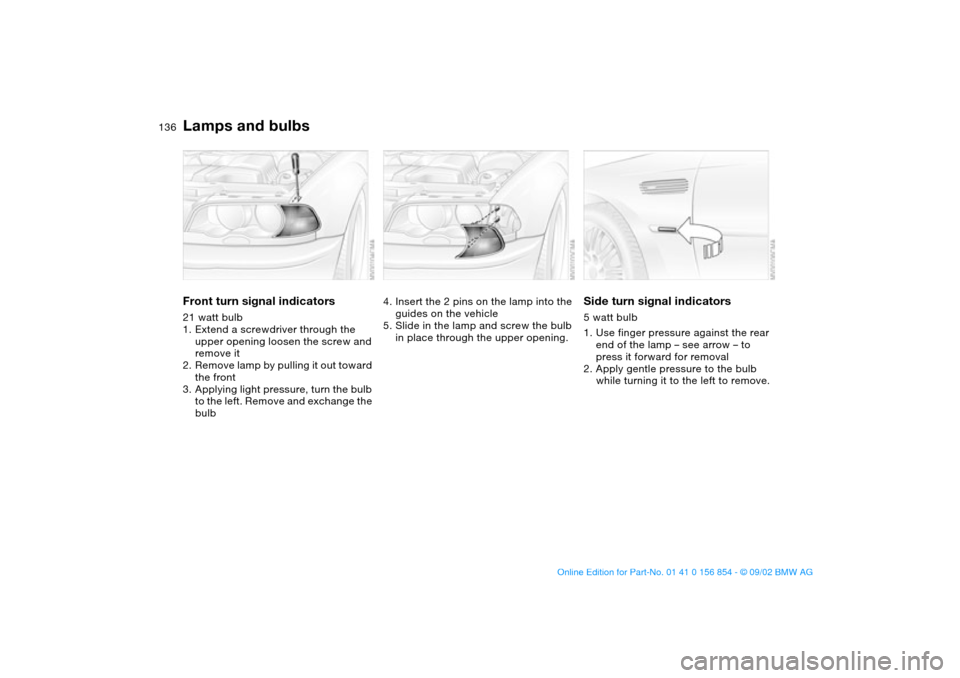 136 Lamps and bulbs

Front turn signal indicators
21 watt bulb
1. Extend a screwdriver through the upper opening loosen the screw and remove it
2. Remove lamp by pulling it out toward the front
3. Applying light pressure, turn the bulb to the left. Remove and exchange the bulb

4. Insert the 2 pins on the lamp into the guides on the vehicle
5. Slide in the lamp and screw the bulb in place through the upper opening.

Side turn signal indicators
5 watt bulb
1. Use finger pressure against the rear end of the lamp – see arrow – to press it forward for removal
2. Apply gentle pressure to the bulb while turning it to the left to remove.

Online Edition for Part-No. 01 41 0 156 854 - © 09/02 BMW AG

carmanualsonline.info