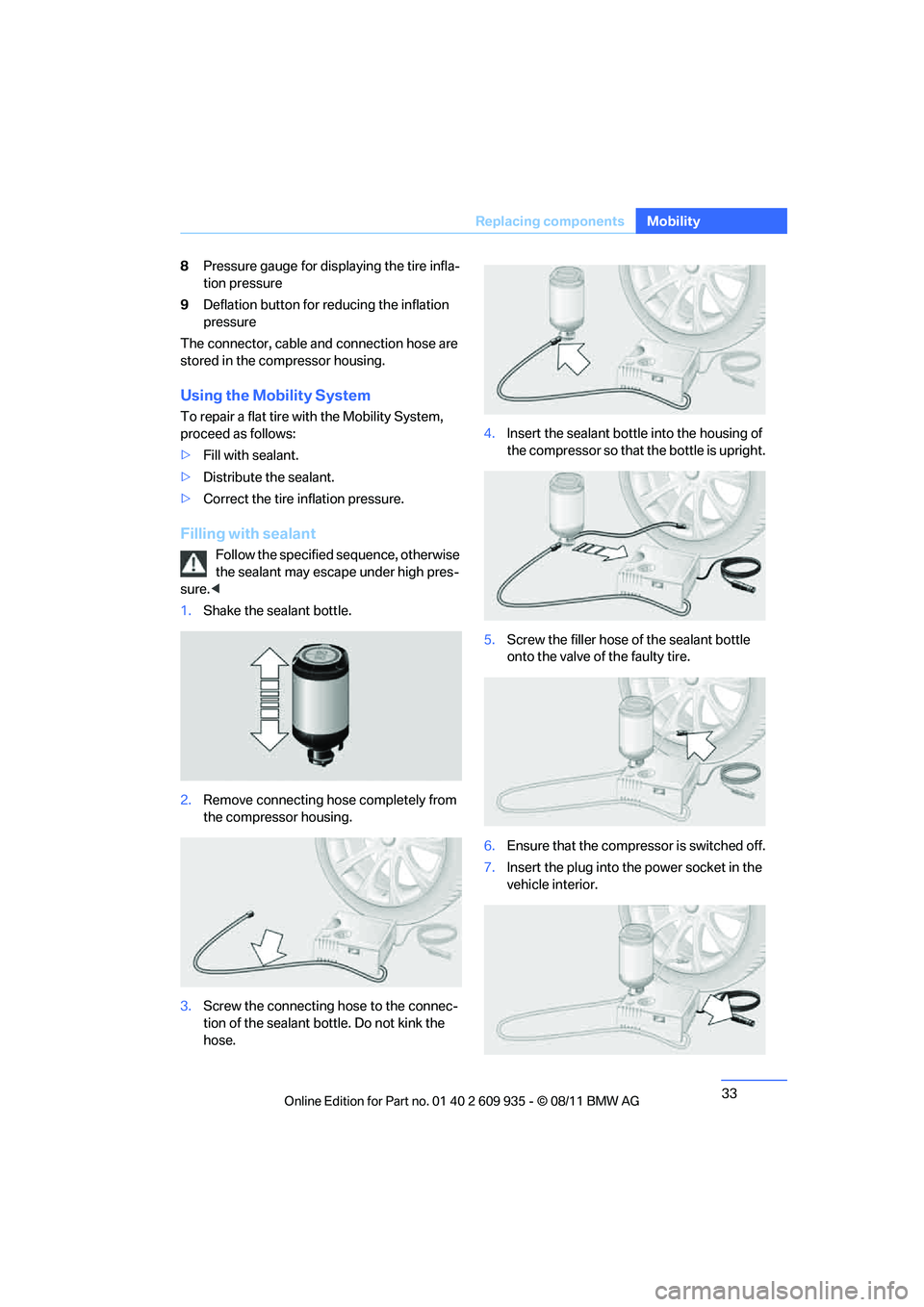 Replacing components Mobility

8 Pressure gauge for displaying the tire inflation pressure

9 Deflation button for reducing the inflation pressure

The connector, cable and connection hose are stored in the compressor housing.

Using the Mobility System

To repair a flat tire with the Mobility System, proceed as follows:

▷ Fill with sealant.

▷ Distribute the sealant.

▷ Correct the tire inflation pressure.

Filling with sealant

Follow the specified sequence, otherwise the sealant may escape under high pressure.◀

1. Shake the sealant bottle.

2. Remove connecting hose completely from the compressor housing.

3. Screw the connecting hose to the connection of the sealant bottle. Do not kink the hose.

4. Insert the sealant bottle into the housing of the compressor so that the bottle is upright.

5. Screw the filler hose of the sealant bottle onto the valve of the faulty tire.

6. Ensure that the compressor is switched off.

7. Insert the plug into the power socket in the vehicle interior.

33

Online Edition for Part no. 01 40 2 609 935 - © 08/11 BMW AG

carmanualsonline.info