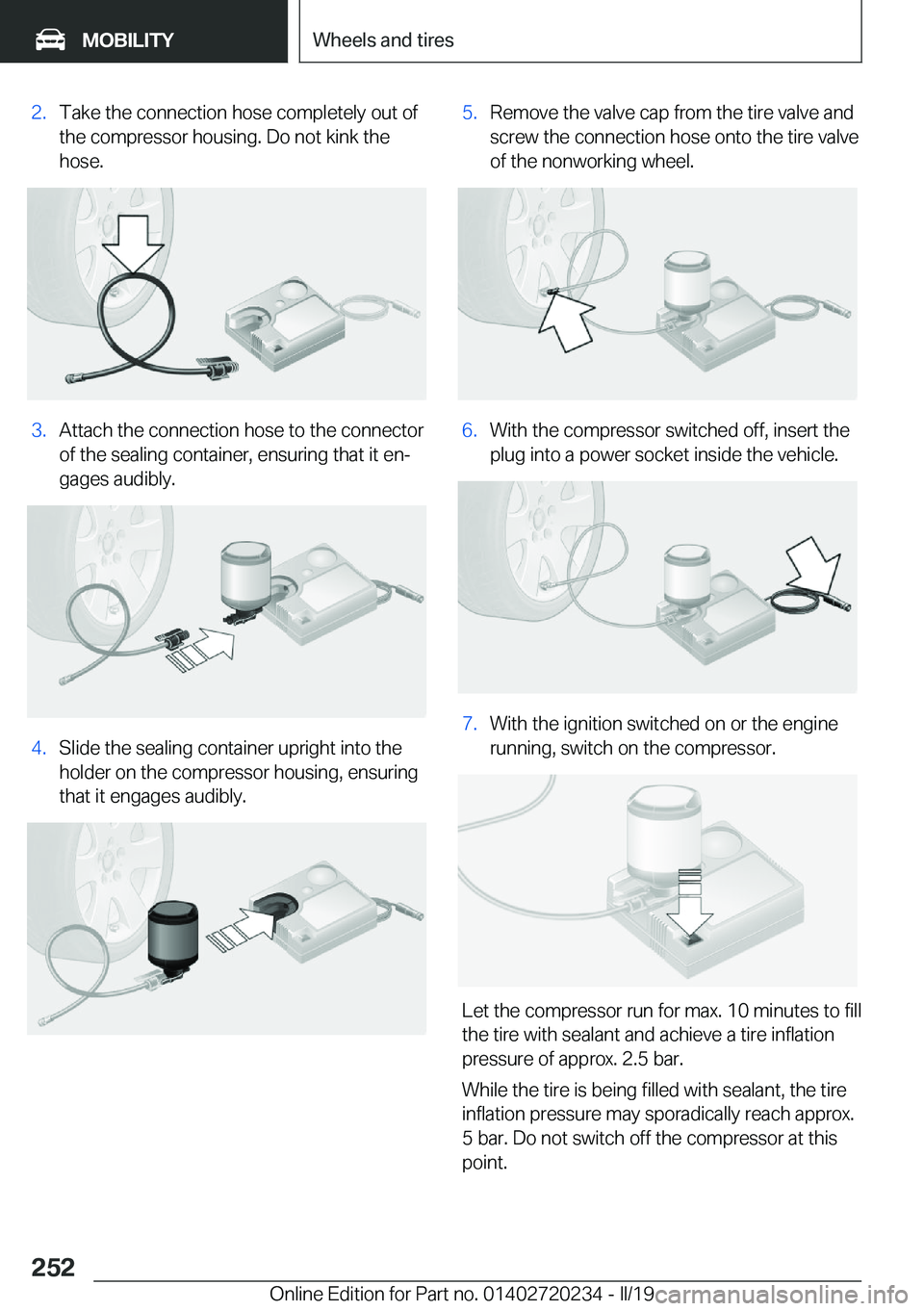 MOBILITY

Wheels and tires

2. Take the connection hose completely out of the compressor housing. Do not kink the hose.

3. Attach the connection hose to the connector of the sealing container, ensuring that it engages audibly.

4. Slide the sealing container upright into the holder on the compressor housing, ensuring that it engages audibly.

5. Remove the valve cap from the tire valve and screw the connection hose onto the tire valve of the nonworking wheel.

6. With the compressor switched off, insert the plug into a power socket inside the vehicle.

7. With the ignition switched on or the engine running, switch on the compressor.

Let the compressor run for max. 10 minutes to fill the tire with sealant and achieve a tire inflation pressure of approx. 2.5 bar.

While the tire is being filled with sealant, the tire inflation pressure may sporadically reach approx. 5 bar. Do not switch off the compressor at this point.

252

Online Edition for Part no. 01402720234 - II/19

carmanualsonline.info