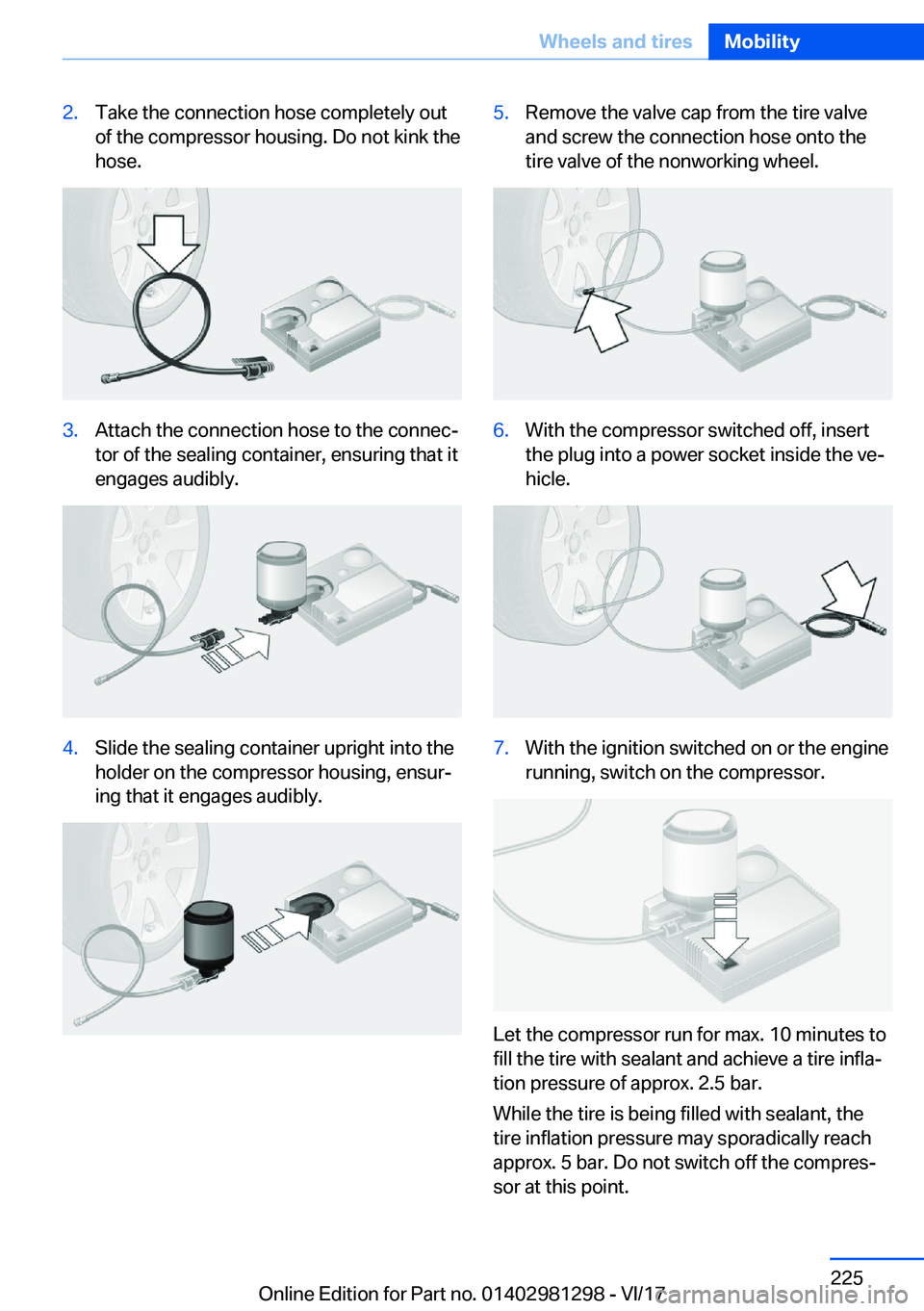 Wheels and tires Mobility

2. Take the connection hose completely out of the compressor housing. Do not kink the hose.

3. Attach the connection hose to the connector of the sealing container, ensuring that it engages audibly.

4. Slide the sealing container upright into the holder on the compressor housing, ensuring that it engages audibly.

5. Remove the valve cap from the tire valve and screw the connection hose onto the tire valve of the nonworking wheel.

6. With the compressor switched off, insert the plug into a power socket inside the vehicle.

7. With the ignition switched on or the engine running, switch on the compressor.

Let the compressor run for max. 10 minutes to fill the tire with sealant and achieve a tire inflation pressure of approx. 2.5 bar.

While the tire is being filled with sealant, the tire inflation pressure may sporadically reach approx. 5 bar. Do not switch off the compressor at this point.

225

Online Edition for Part no. 01402981298 - VI/17

carmanualsonline.info