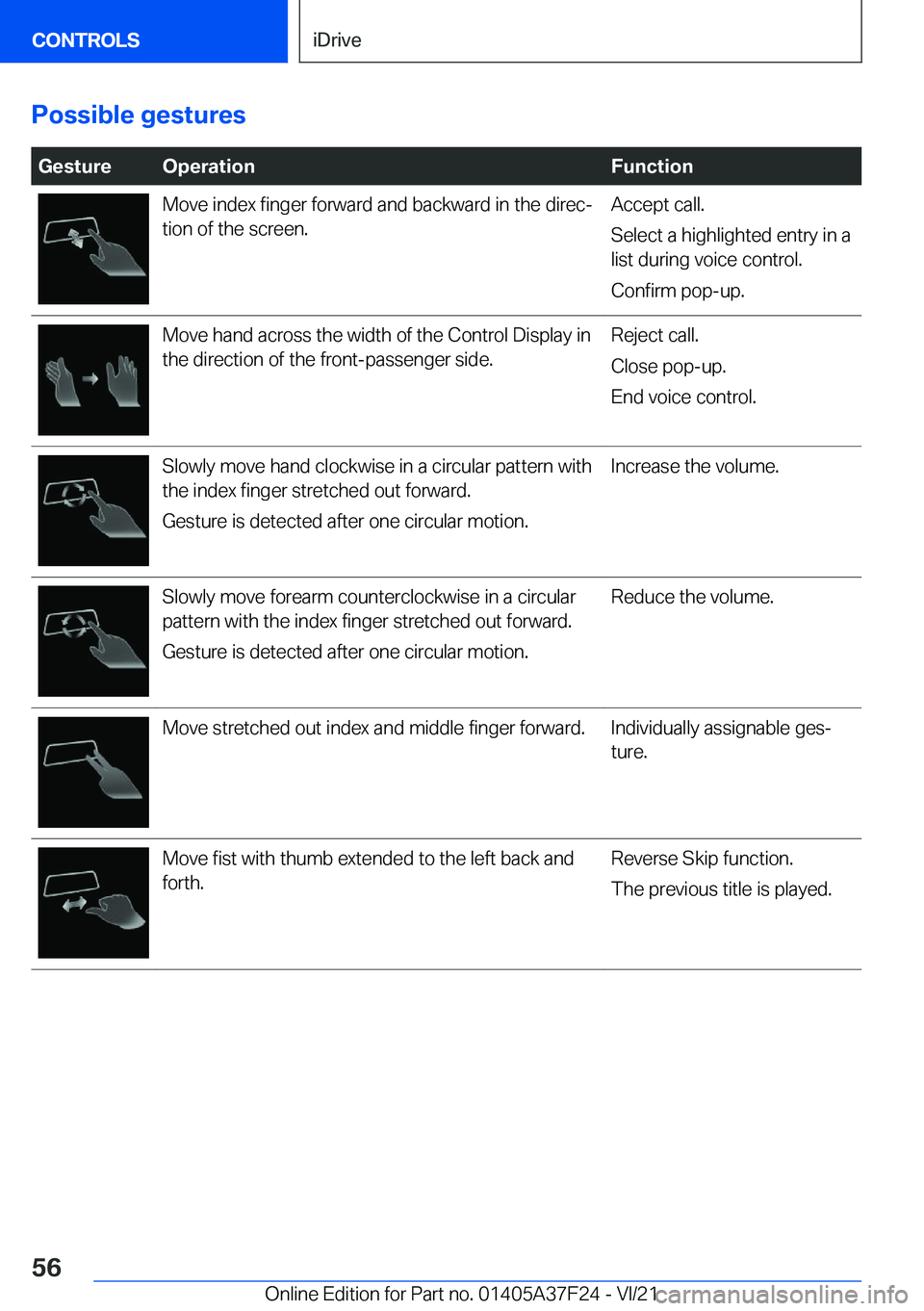 CONTROLS

iDrive

Possible gestures

| Gesture | Operation | Function |
|---|---|---|
| | Move index finger forward and backward in the direction of the screen. | Accept call. Select a highlighted entry in a list during voice control. Confirm pop-up. |
| | Move hand across the width of the Control Display in the direction of the front-passenger side. | Reject call. Close pop-up. End voice control. |
| | Slowly move hand clockwise in a circular pattern with the index finger stretched out forward. Gesture is detected after one circular motion. | Increase the volume. |
| | Slowly move forearm counterclockwise in a circular pattern with the index finger stretched out forward. Gesture is detected after one circular motion. | Reduce the volume. |
| | Move stretched out index and middle finger forward. | Individually assignable gesture. |
| | Move fist with thumb extended to the left back and forth. | Reverse Skip function. The previous title is played. |

56

Online Edition for Part no. 01405A37F24 - VI/21

carmanualsonline.info