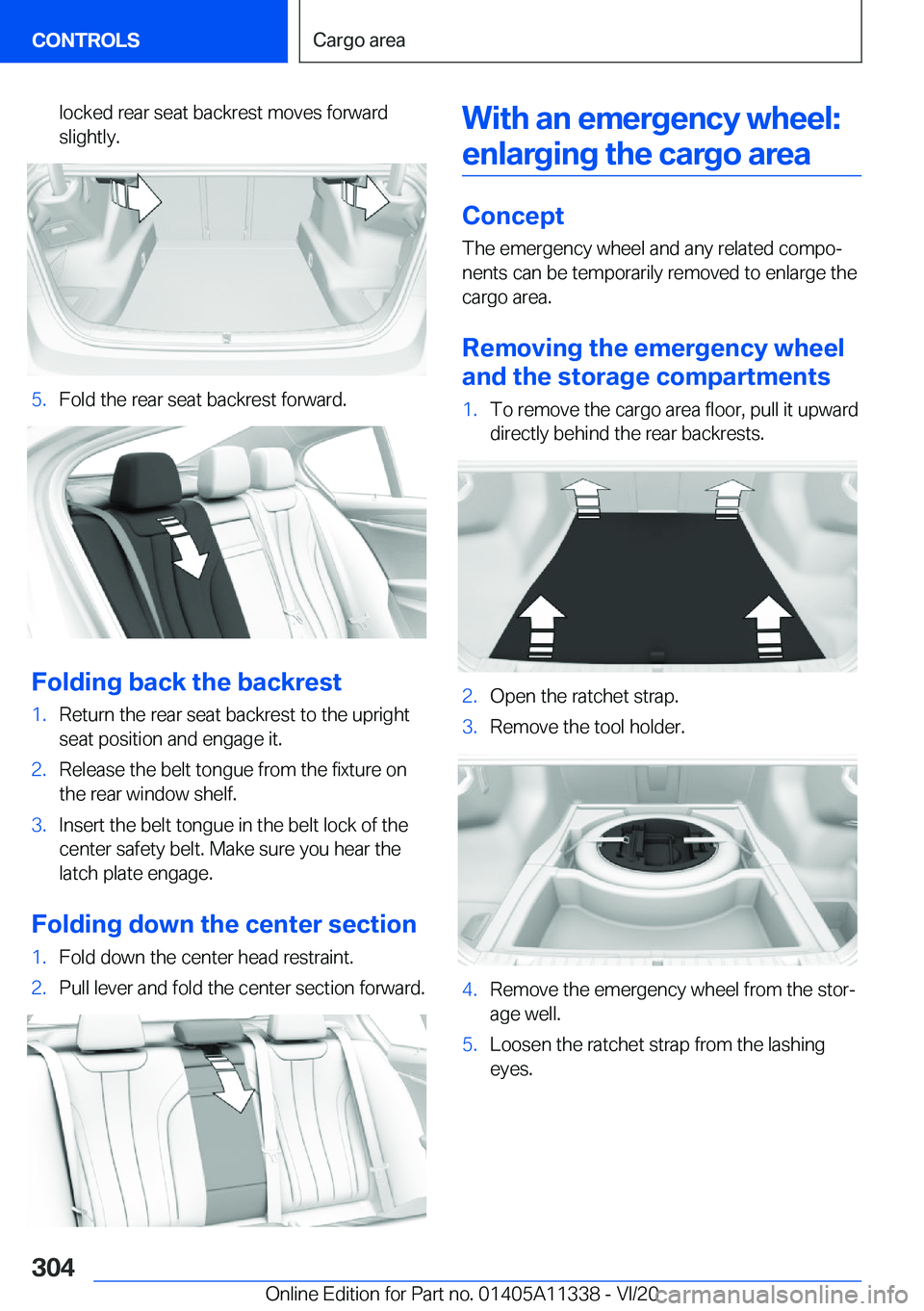 CONTROLS

Cargo area

locked rear seat backrest moves forward slightly.

5. Fold the rear seat backrest forward.

Folding back the backrest

1. Return the rear seat backrest to the upright seat position and engage it.
2. Release the belt tongue from the fixture on the rear window shelf.
3. Insert the belt tongue in the belt lock of the center safety belt. Make sure you hear the latch plate engage.

Folding down the center section

1. Fold down the center head restraint.
2. Pull lever and fold the center section forward.

With an emergency wheel: enlarging the cargo area

Concept

The emergency wheel and any related components can be temporarily removed to enlarge the cargo area.

Removing the emergency wheel and the storage compartments

1. To remove the cargo area floor, pull it upward directly behind the rear backrests.
2. Open the ratchet strap.
3. Remove the tool holder.
4. Remove the emergency wheel from the storage well.
5. Loosen the ratchet strap from the lashing eyes.

304

Online Edition for Part no. 01405A11338 - VI/20

carmanualsonline.info