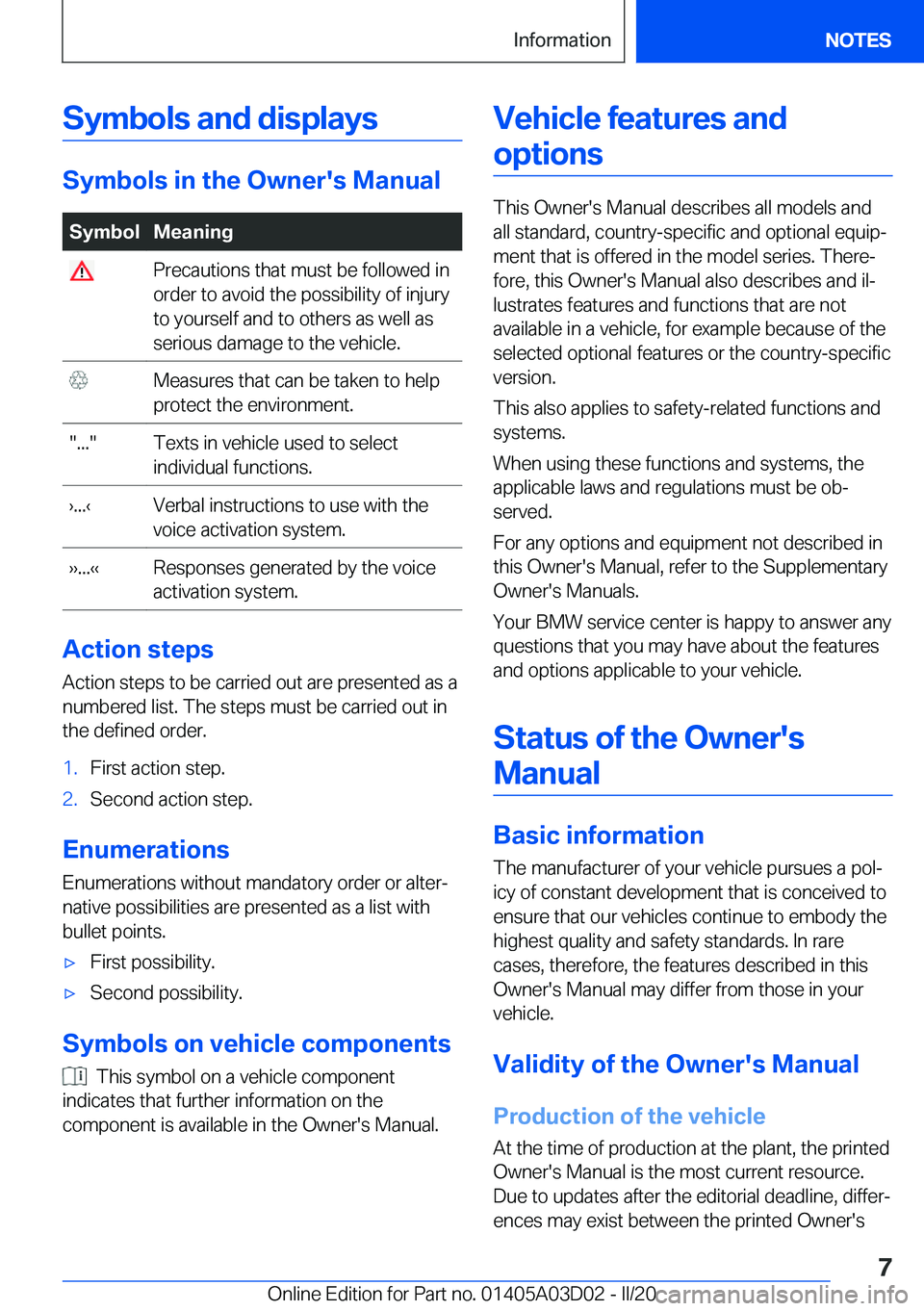 Information

NOTES

Symbols and displays

Symbols in the Owner's Manual

| Symbol | Meaning |
|---|---|
|  | Precautions that must be followed in order to avoid the possibility of injury to yourself and to others as well as serious damage to the vehicle. |
|  | Measures that can be taken to help protect the environment. |
| "..." | Texts in vehicle used to select individual functions. |
| ›...‹ | Verbal instructions to use with the voice activation system. |
| »...« | Responses generated by the voice activation system. |

Action steps

Action steps to be carried out are presented as a numbered list. The steps must be carried out in the defined order.

1. First action step.
2. Second action step.

Enumerations

Enumerations without mandatory order or alternative possibilities are presented as a list with bullet points.

▷ First possibility.
▷ Second possibility.

Symbols on vehicle components

This symbol on a vehicle component indicates that further information on the component is available in the Owner's Manual.

Vehicle features and options

This Owner's Manual describes all models and all standard, country-specific and optional equipment that is offered in the model series. Therefore, this Owner's Manual also describes and illustrates features and functions that are not available in a vehicle, for example because of the selected optional features or the country-specific version.

This also applies to safety-related functions and systems.

When using these functions and systems, the applicable laws and regulations must be observed.

For any options and equipment not described in this Owner's Manual, refer to the Supplementary Owner's Manuals.

Your BMW service center is happy to answer any questions that you may have about the features and options applicable to your vehicle.

Status of the Owner's Manual

Basic information

The manufacturer of your vehicle pursues a policy of constant development that is conceived to ensure that our vehicles continue to embody the highest quality and safety standards. In rare cases, therefore, the features described in this Owner's Manual may differ from those in your vehicle.

Validity of the Owner's Manual

Production of the vehicle

At the time of production at the plant, the printed Owner's Manual is the most current resource. Due to updates after the editorial deadline, differences may exist between the printed Owner's

7

Online Edition for Part no. 01405A03D02 - II/20 carmanualsonline.info