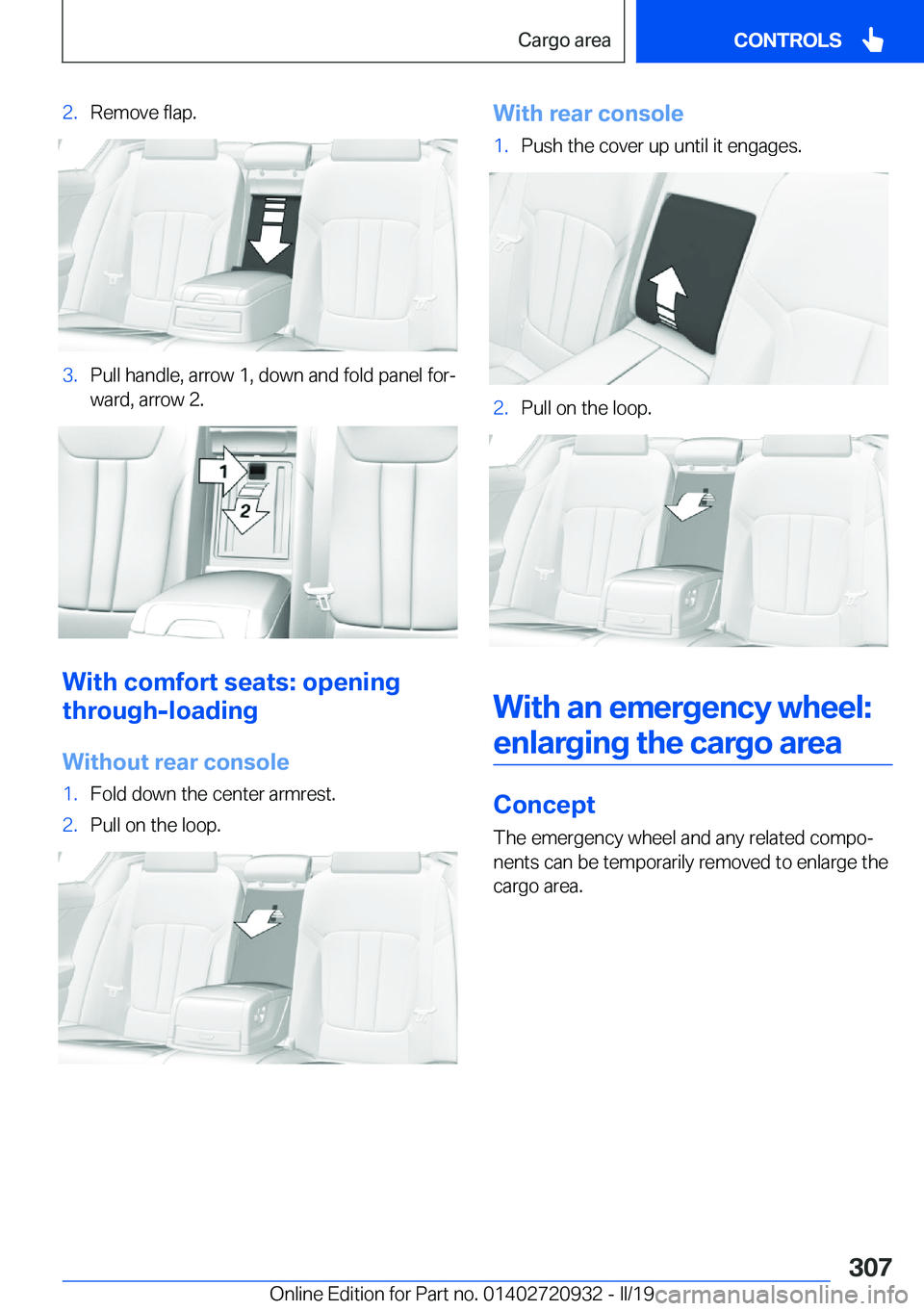 Cargo area

CONTROLS

2. Remove flap.

3. Pull handle, arrow 1, down and fold panel forward, arrow 2.

1

2

With comfort seats: opening through-loading

Without rear console

1. Fold down the center armrest.

2. Pull on the loop.

With rear console

1. Push the cover up until it engages.

2. Pull on the loop.

With an emergency wheel: enlarging the cargo area

Concept

The emergency wheel and any related components can be temporarily removed to enlarge the cargo area.

307

Online Edition for Part no. 01402720932 - II/19 carmanualsonline.info