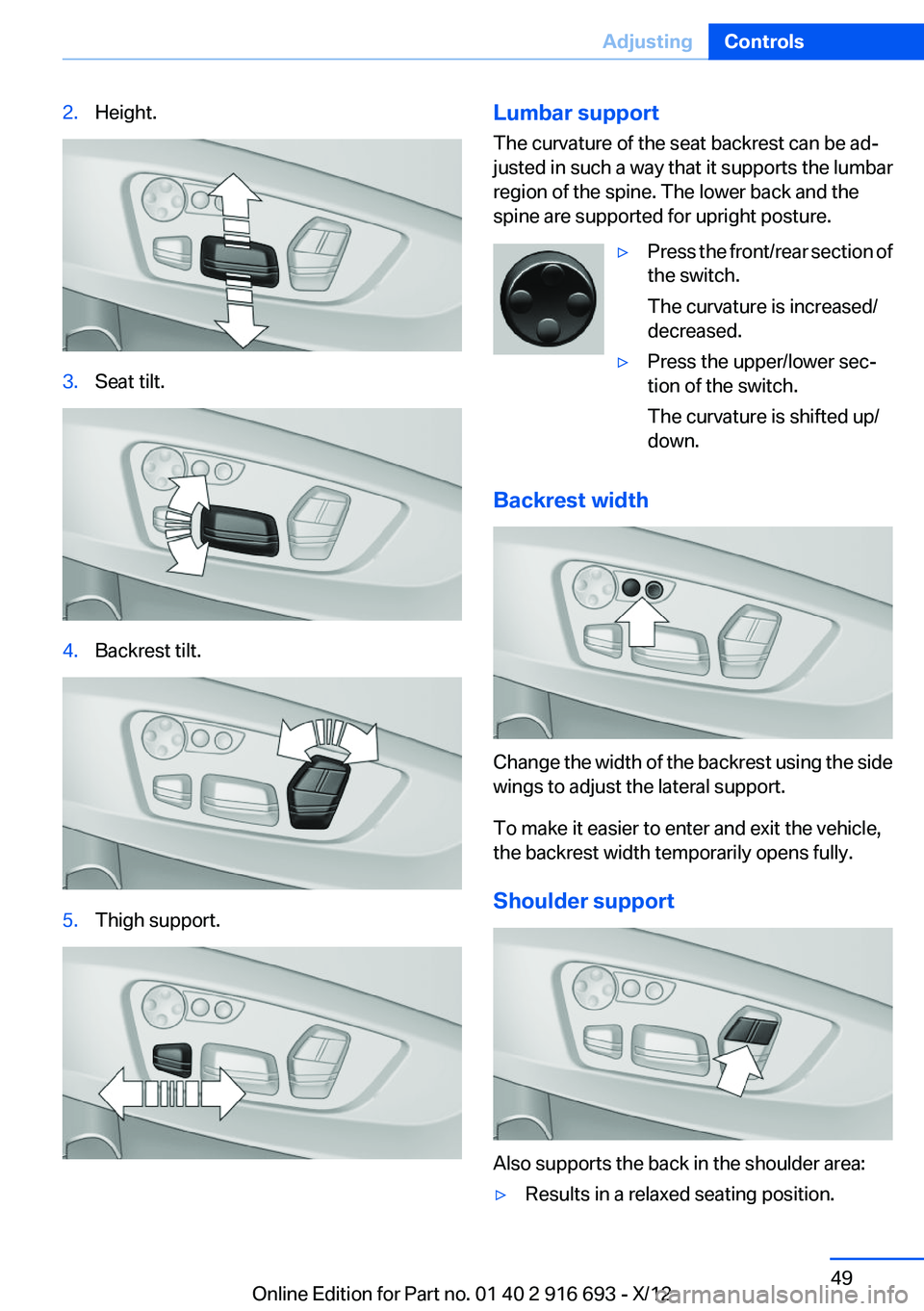 Adjusting Controls

2. Height.

3. Seat tilt.

4. Backrest tilt.

5. Thigh support.

Lumbar support

The curvature of the seat backrest can be adjusted in such a way that it supports the lumbar region of the spine. The lower back and the spine are supported for upright posture.

▷ Press the front/rear section of the switch.

The curvature is increased/decreased.

▷ Press the upper/lower section of the switch.

The curvature is shifted up/down.

Backrest width

Change the width of the backrest using the side wings to adjust the lateral support.

To make it easier to enter and exit the vehicle, the backrest width temporarily opens fully.

Shoulder support

Also supports the back in the shoulder area:

▷ Results in a relaxed seating position.

49

Online Edition for Part no. 01 40 2 916 693 - X/12

carmanualsonline.info