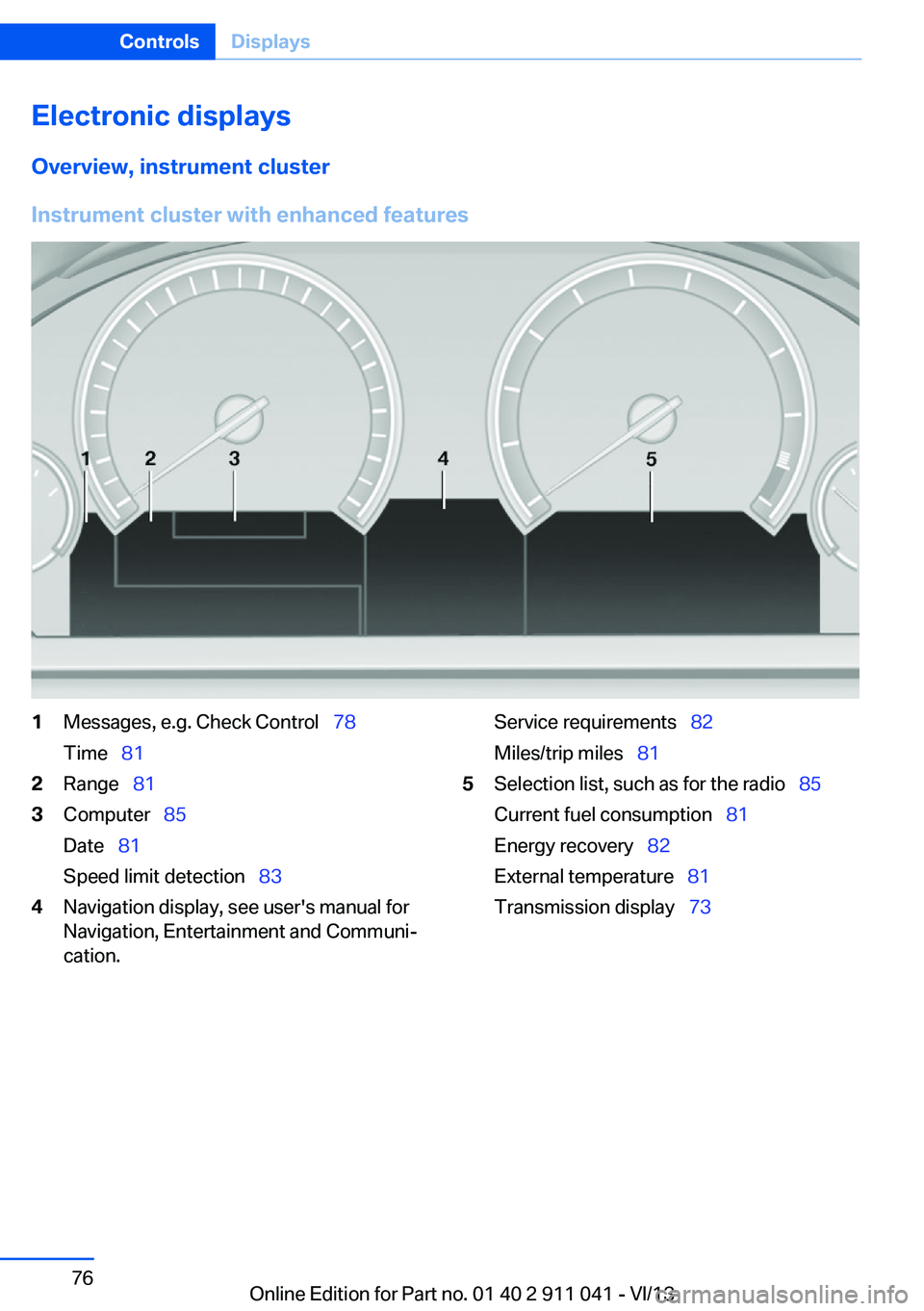 Controls Displays

Electronic displays

Overview, instrument cluster

Instrument cluster with enhanced features

1 2 3 4 5

1 Messages, e.g. Check Control 78
Time 81

2 Range 81

3 Computer 85
Date 81
Speed limit detection 83

4 Navigation display, see user's manual for Navigation, Entertainment and Communication.

Service requirements 82
Miles/trip miles 81

5 Selection list, such as for the radio 85
Current fuel consumption 81
Energy recovery 82
External temperature 81
Transmission display 73

76

Online Edition for Part no. 01 40 2 911 041 - VI/13

carmanualsonline.info