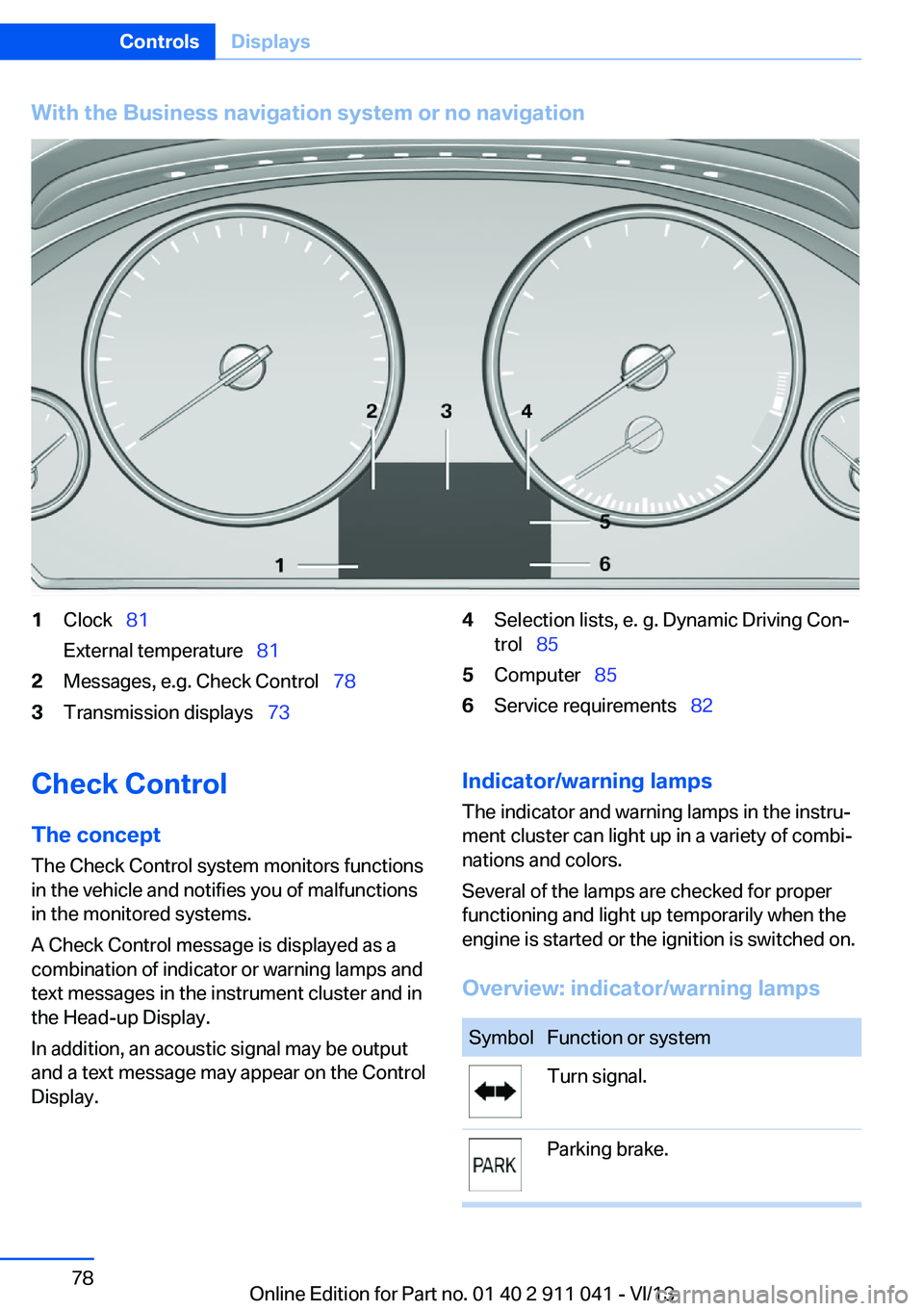 Controls Displays

With the Business navigation system or no navigation

2 3 4

5

1 6

1 Clock 81
External temperature 81
2 Messages, e.g. Check Control 78
3 Transmission displays 73

4 Selection lists, e. g. Dynamic Driving Control 85
5 Computer 85
6 Service requirements 82

Check Control

The concept

The Check Control system monitors functions in the vehicle and notifies you of malfunctions in the monitored systems.

A Check Control message is displayed as a combination of indicator or warning lamps and text messages in the instrument cluster and in the Head-up Display.

In addition, an acoustic signal may be output and a text message may appear on the Control Display.

Indicator/warning lamps

The indicator and warning lamps in the instrument cluster can light up in a variety of combinations and colors.

Several of the lamps are checked for proper functioning and light up temporarily when the engine is started or the ignition is switched on.

Overview: indicator/warning lamps

| Symbol | Function or system |
|---|---|
|  | Turn signal. |
| PARK | Parking brake. |

78

Online Edition for Part no. 01 40 2 911 041 - VI/13

carmanualsonline.info