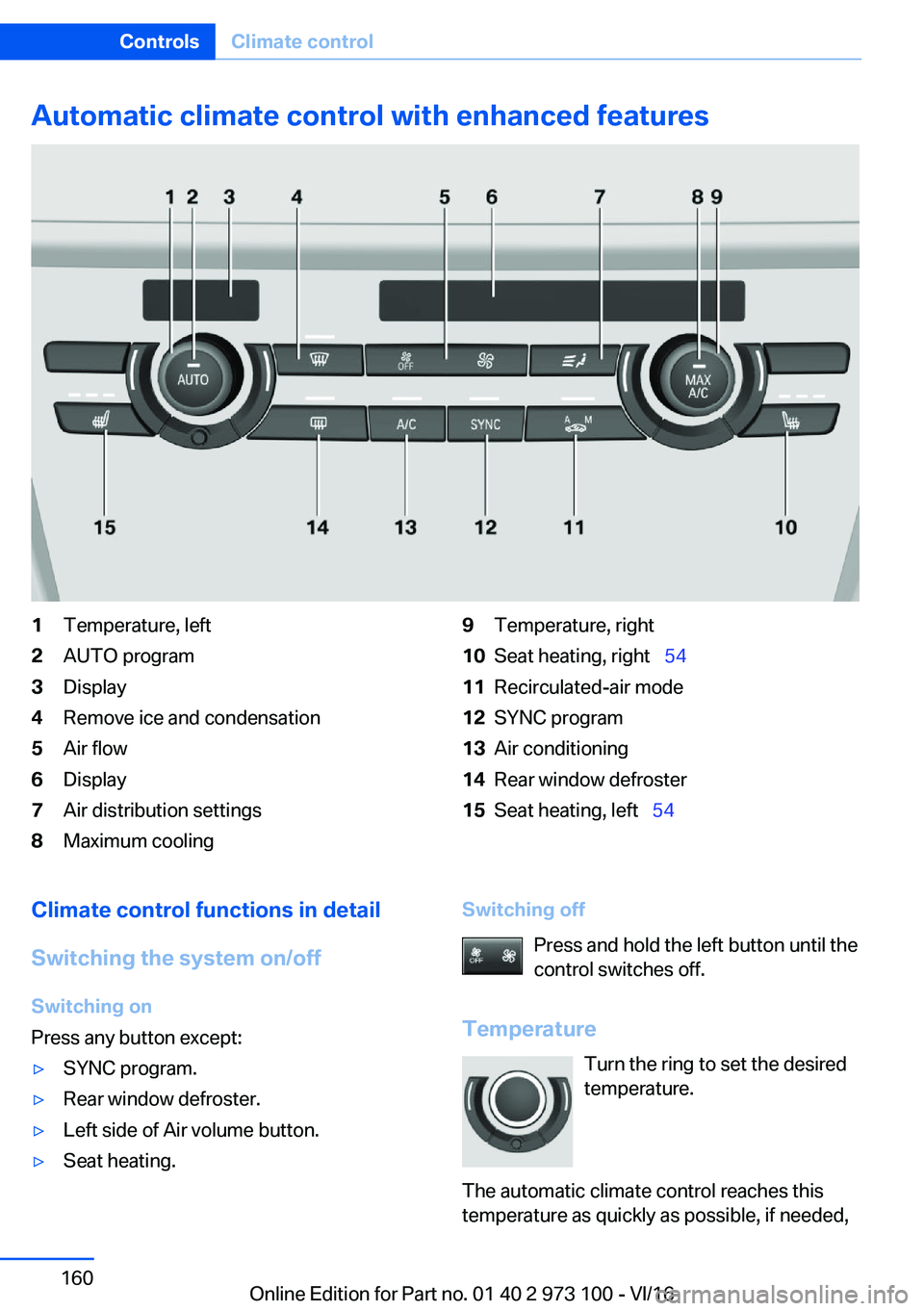 Controls Climate control

Automatic climate control with enhanced features

1 2 3 4 5 6 7 8 9

AUTO

OFF

MAX A/C

A/C

SYNC

A M

15 14 13 12 11 10

1 Temperature, left
2 AUTO program
3 Display
4 Remove ice and condensation
5 Air flow
6 Display
7 Air distribution settings
8 Maximum cooling
9 Temperature, right
10 Seat heating, right 54
11 Recirculated-air mode
12 SYNC program
13 Air conditioning
14 Rear window defroster
15 Seat heating, left 54

Climate control functions in detail

Switching the system on/off

Switching on

Press any button except:

▷ SYNC program.
▷ Rear window defroster.
▷ Left side of Air volume button.
▷ Seat heating.

Switching off

OFF

Press and hold the left button until the control switches off.

Temperature

Turn the ring to set the desired temperature.

The automatic climate control reaches this temperature as quickly as possible, if needed,

160

Online Edition for Part no. 01 40 2 973 100 - VI/16

carmanualsonline.info