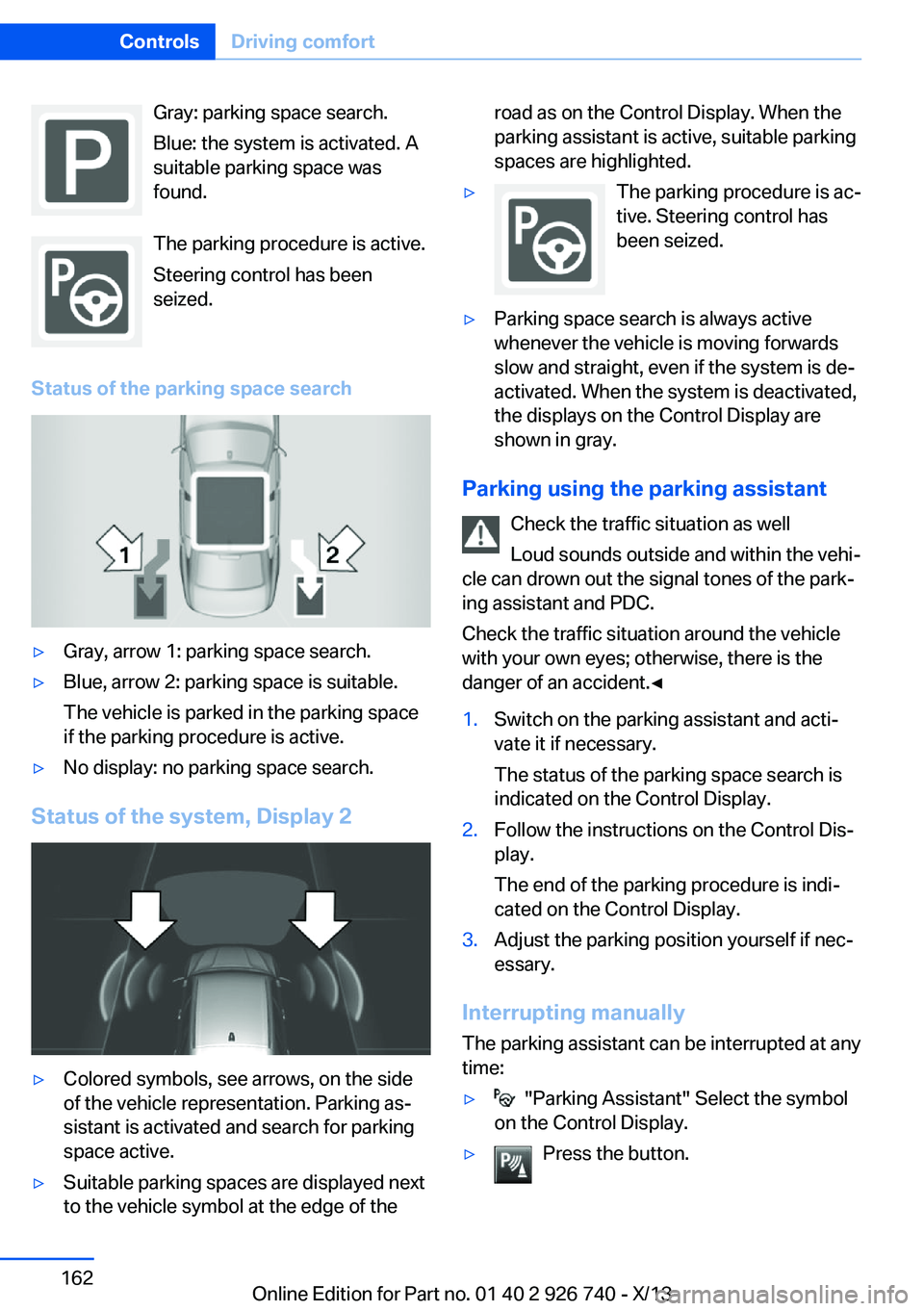 Controls Driving comfort

Gray: parking space search.

Blue: the system is activated. A suitable parking space was found.

The parking procedure is active.

Steering control has been seized.

Status of the parking space search

1

2

▷ Gray, arrow 1: parking space search.

▷ Blue, arrow 2: parking space is suitable.

The vehicle is parked in the parking space if the parking procedure is active.

▷ No display: no parking space search.

Status of the system, Display 2

▷ Colored symbols, see arrows, on the side of the vehicle representation. Parking assistant is activated and search for parking space active.

▷ Suitable parking spaces are displayed next to the vehicle symbol at the edge of the road as on the Control Display. When the parking assistant is active, suitable parking spaces are highlighted.

▷ The parking procedure is active. Steering control has been seized.

▷ Parking space search is always active whenever the vehicle is moving forwards slow and straight, even if the system is deactivated. When the system is deactivated, the displays on the Control Display are shown in gray.

Parking using the parking assistant

Check the traffic situation as well

Loud sounds outside and within the vehicle can drown out the signal tones of the parking assistant and PDC.

Check the traffic situation around the vehicle with your own eyes; otherwise, there is the danger of an accident.◀

1. Switch on the parking assistant and activate it if necessary.

The status of the parking space search is indicated on the Control Display.

2. Follow the instructions on the Control Display.

The end of the parking procedure is indicated on the Control Display.

3. Adjust the parking position yourself if necessary.

Interrupting manually

The parking assistant can be interrupted at any time:

▷ "Parking Assistant" Select the symbol on the Control Display.

▷ Press the button.

162

Online Edition for Part no. 01 40 2 926 740 - X/13

carmanualsonline.info