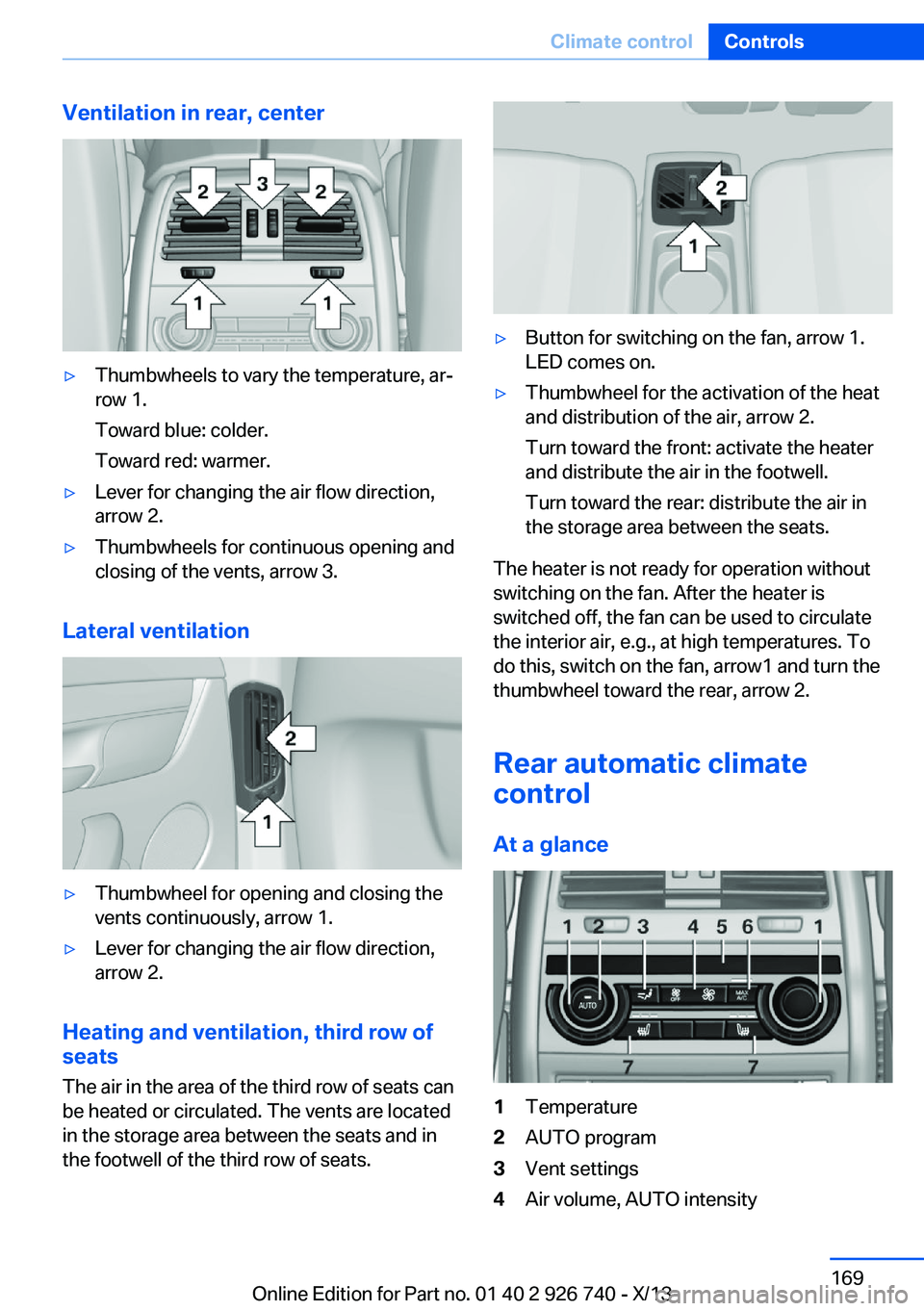 Climate control Controls

Ventilation in rear, center

2 3 2
1 1

▷ Thumbwheels to vary the temperature, arrow 1.

Toward blue: colder.

Toward red: warmer.

▷ Lever for changing the air flow direction, arrow 2.

▷ Thumbwheels for continuous opening and closing of the vents, arrow 3.

Lateral ventilation

2
1

▷ Thumbwheel for opening and closing the vents continuously, arrow 1.

▷ Lever for changing the air flow direction, arrow 2.

Heating and ventilation, third row of seats

The air in the area of the third row of seats can be heated or circulated. The vents are located in the storage area between the seats and in the footwell of the third row of seats.

2
1

▷ Button for switching on the fan, arrow 1. LED comes on.

▷ Thumbwheel for the activation of the heat and distribution of the air, arrow 2.

Turn toward the front: activate the heater and distribute the air in the footwell.

Turn toward the rear: distribute the air in the storage area between the seats.

The heater is not ready for operation without switching on the fan. After the heater is switched off, the fan can be used to circulate the interior air, e.g., at high temperatures. To do this, switch on the fan, arrow1 and turn the thumbwheel toward the rear, arrow 2.

Rear automatic climate control

At a glance

1 2 3 4 5 6 1
AUTO OFF MAX A/C
7 7

1 Temperature
2 AUTO program
3 Vent settings
4 Air volume, AUTO intensity

169

Online Edition for Part no. 01 40 2 926 740 - X/13

carmanualsonline.info