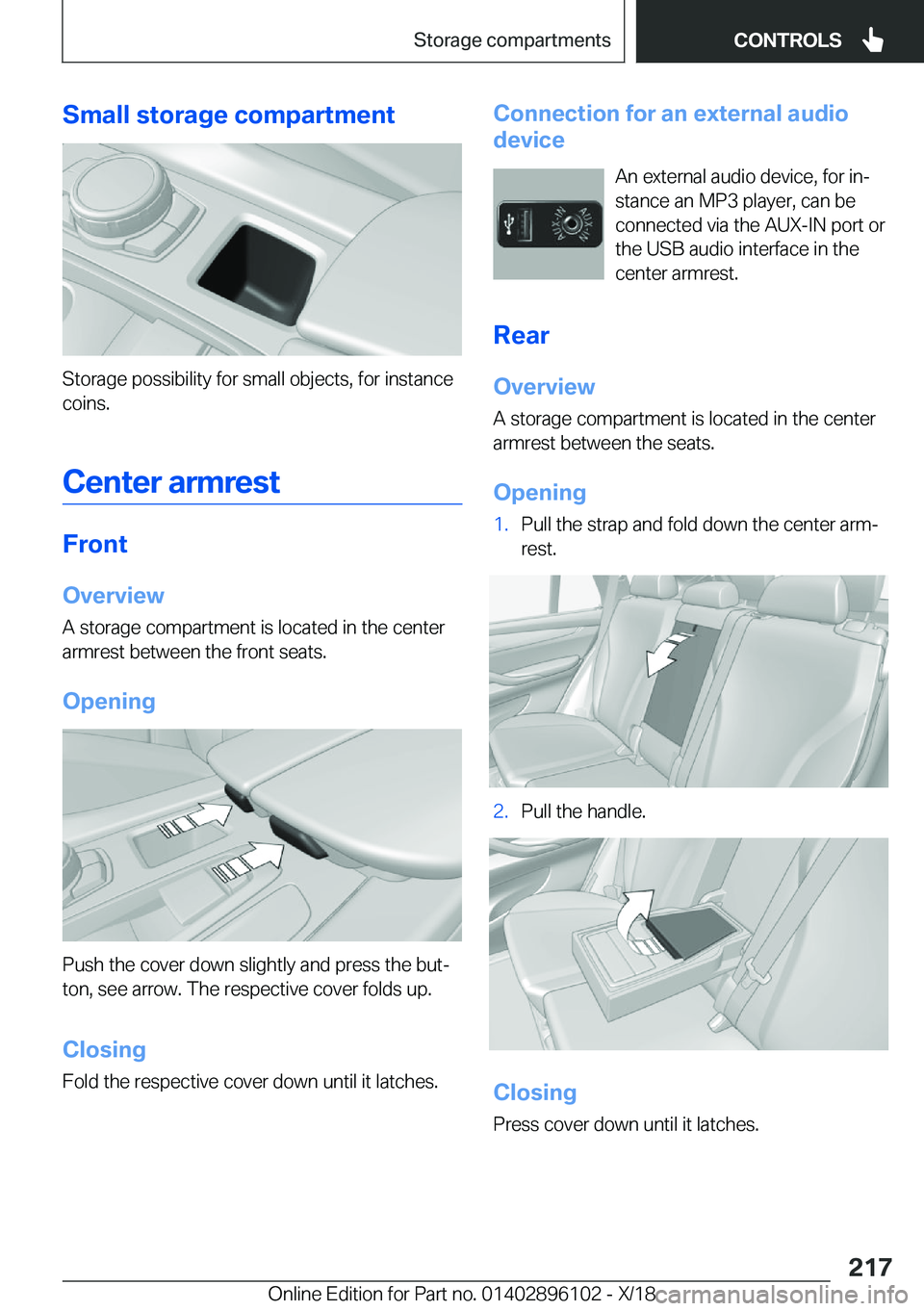 Storage compartments

CONTROLS

Small storage compartment

Storage possibility for small objects, for instance coins.

Center armrest

Front

Overview

A storage compartment is located in the center armrest between the front seats.

Opening

Push the cover down slightly and press the button, see arrow. The respective cover folds up.

Closing

Fold the respective cover down until it latches.

Connection for an external audio device

AUX-IN AUX

An external audio device, for instance an MP3 player, can be connected via the AUX-IN port or the USB audio interface in the center armrest.

Rear

Overview

A storage compartment is located in the center armrest between the seats.

Opening

1. Pull the strap and fold down the center armrest.

2. Pull the handle.

Closing

Press cover down until it latches.

217

Online Edition for Part no. 01402896102 - X/18

carmanualsonline.info