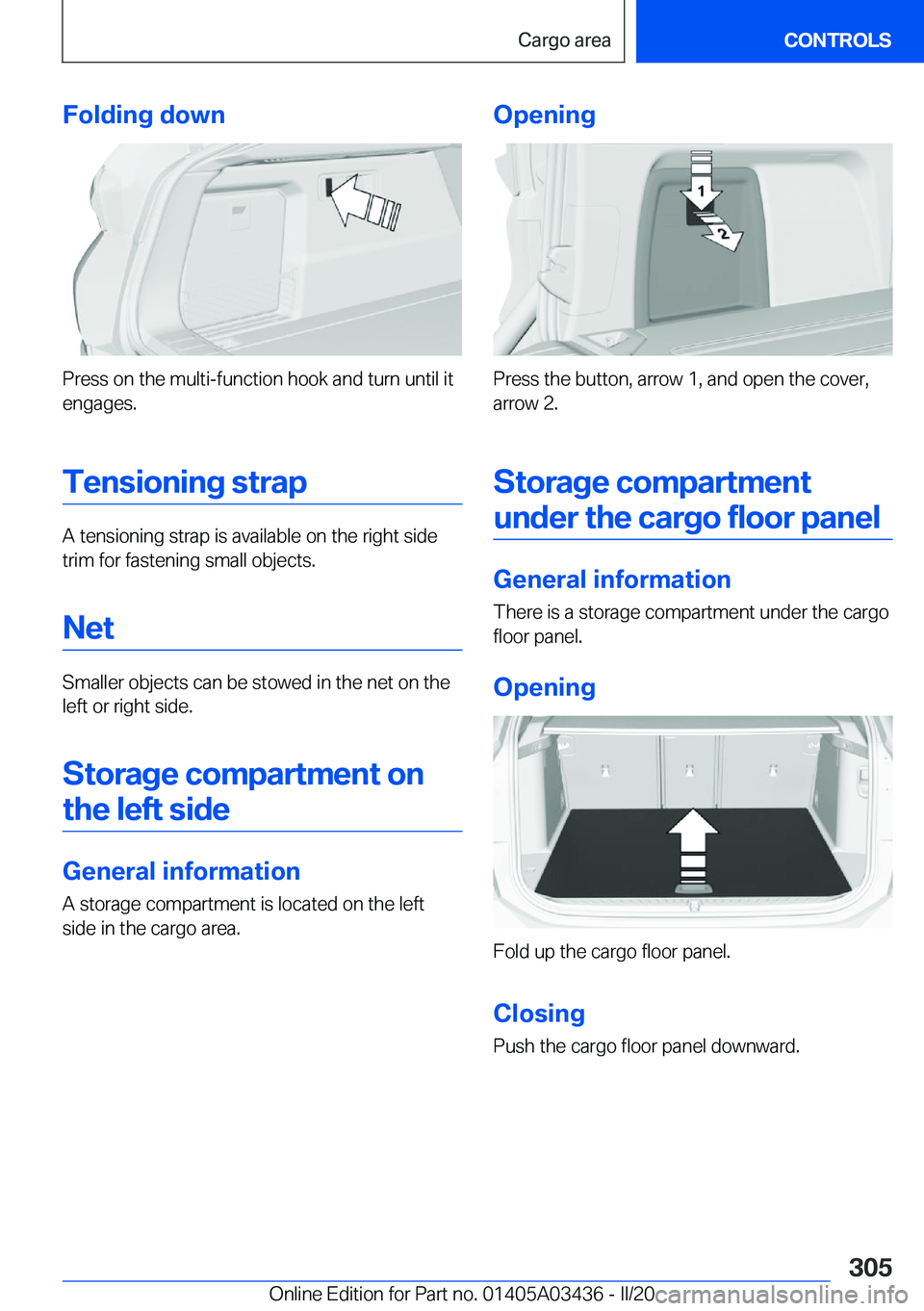 Cargo area

CONTROLS

Folding down

Press on the multi-function hook and turn until it engages.

Tensioning strap

A tensioning strap is available on the right side trim for fastening small objects.

Net

Smaller objects can be stowed in the net on the left or right side.

Storage compartment on the left side

General information

A storage compartment is located on the left side in the cargo area.

Opening

1

2

Press the button, arrow 1, and open the cover, arrow 2.

Storage compartment under the cargo floor panel

General information

There is a storage compartment under the cargo floor panel.

Opening

Fold up the cargo floor panel.

Closing

Push the cargo floor panel downward.

305

Online Edition for Part no. 01405A03436 - II/20

carmanualsonline.info