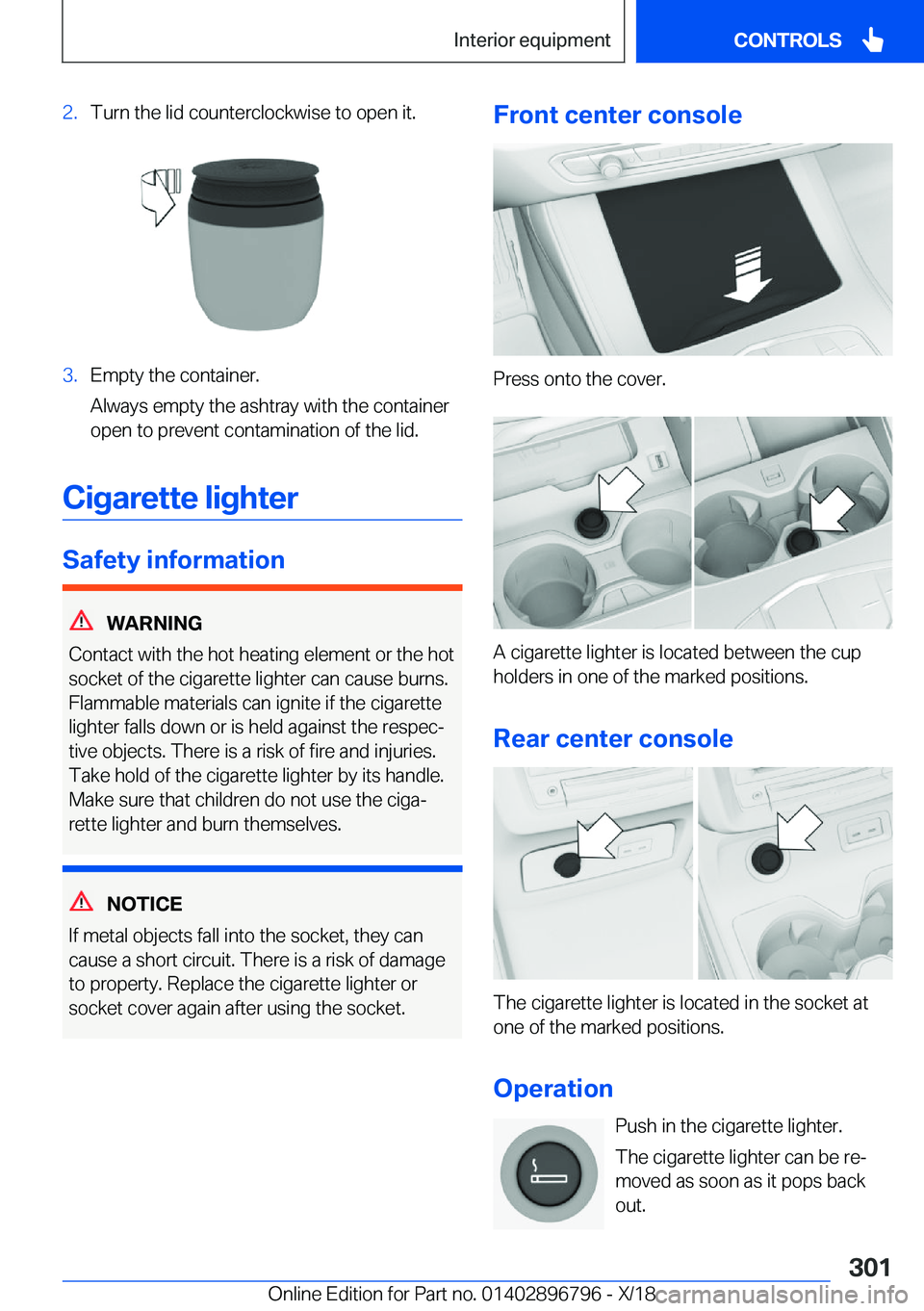 Interior equipment

CONTROLS

2. Turn the lid counterclockwise to open it.

3. Empty the container.

Always empty the ashtray with the container open to prevent contamination of the lid.

Cigarette lighter

Safety information

WARNING

Contact with the hot heating element or the hot socket of the cigarette lighter can cause burns. Flammable materials can ignite if the cigarette lighter falls down or is held against the respective objects. There is a risk of fire and injuries. Take hold of the cigarette lighter by its handle. Make sure that children do not use the cigarette lighter and burn themselves.

NOTICE

If metal objects fall into the socket, they can cause a short circuit. There is a risk of damage to property. Replace the cigarette lighter or socket cover again after using the socket.

Front center console

Press onto the cover.

A cigarette lighter is located between the cup holders in one of the marked positions.

Rear center console

The cigarette lighter is located in the socket at one of the marked positions.

Operation

Push in the cigarette lighter.

The cigarette lighter can be removed as soon as it pops back out.

301

Online Edition for Part no. 01402896796 - X/18 carmanualsonline.info