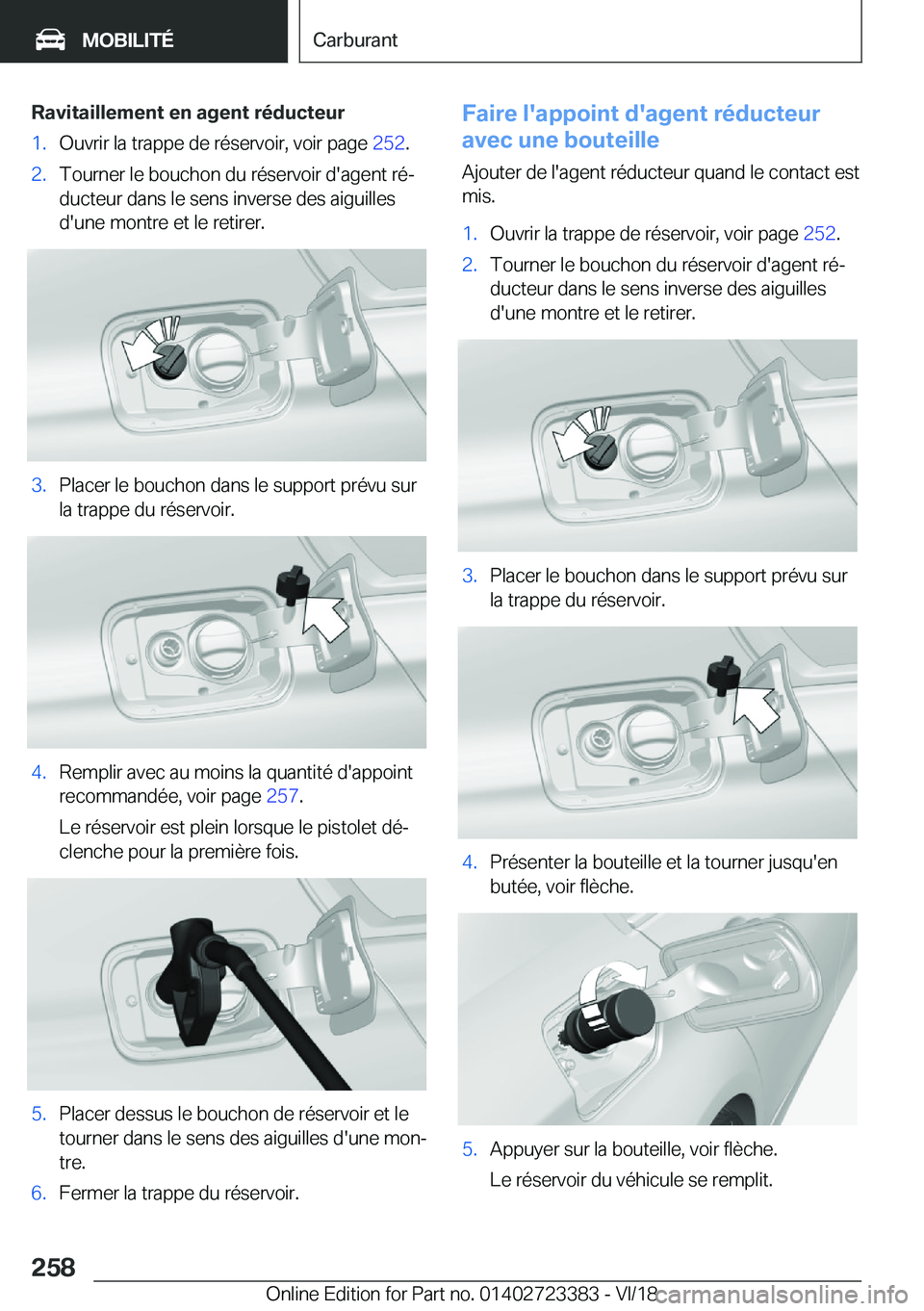 MOBILITÉ

Carburant

Ravitaillement en agent réducteur

1. Ouvrir la trappe de réservoir, voir page 252.

2. Tourner le bouchon du réservoir d'agent réducteur dans le sens inverse des aiguilles d'une montre et le retirer.

3. Placer le bouchon dans le support prévu sur la trappe du réservoir.

4. Remplir avec au moins la quantité d'appoint recommandée, voir page 257.

Le réservoir est plein lorsque le pistolet déclenche pour la première fois.

5. Placer dessus le bouchon de réservoir et le tourner dans le sens des aiguilles d'une montre.

6. Fermer la trappe du réservoir.

Faire l'appoint d'agent réducteur avec une bouteille

Ajouter de l'agent réducteur quand le contact est mis.

1. Ouvrir la trappe de réservoir, voir page 252.

2. Tourner le bouchon du réservoir d'agent réducteur dans le sens inverse des aiguilles d'une montre et le retirer.

3. Placer le bouchon dans le support prévu sur la trappe du réservoir.

4. Présenter la bouteille et la tourner jusqu'en butée, voir flèche.

5. Appuyer sur la bouteille, voir flèche.

Le réservoir du véhicule se remplit.

258

Online Edition for Part no. 01402723383 - VI/18

carmanualsonline.info