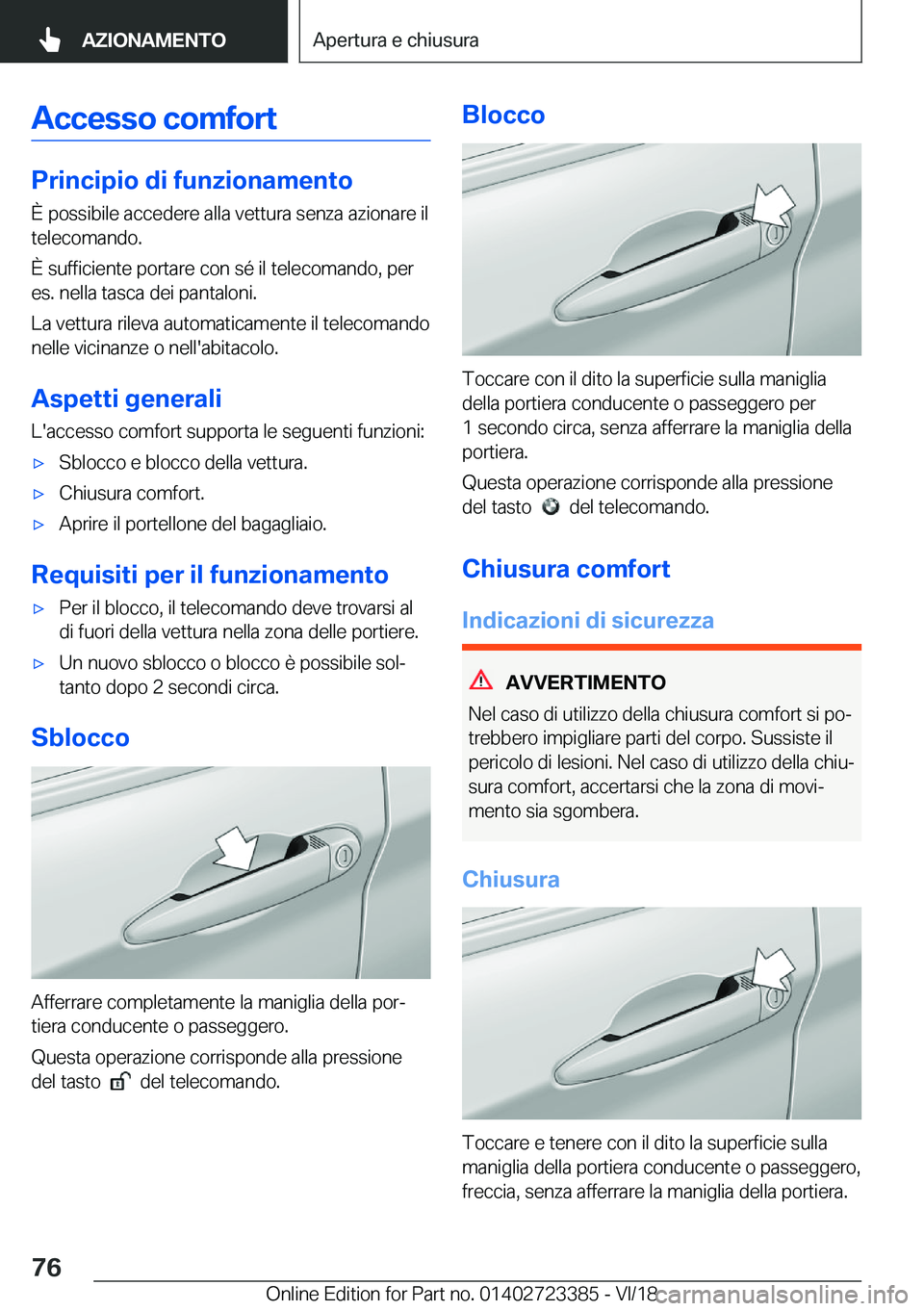 AZIONAMENTO

Apertura e chiusura

Accesso comfort

Principio di funzionamento

È possibile accedere alla vettura senza azionare il telecomando.

È sufficiente portare con sé il telecomando, per es. nella tasca dei pantaloni.

La vettura rileva automaticamente il telecomando nelle vicinanze o nell'abitacolo.

Aspetti generali

L'accesso comfort supporta le seguenti funzioni:

▷ Sblocco e blocco della vettura.

▷ Chiusura comfort.

▷ Aprire il portellone del bagagliaio.

Requisiti per il funzionamento

▷ Per il blocco, il telecomando deve trovarsi al di fuori della vettura nella zona delle portiere.

▷ Un nuovo sblocco o blocco è possibile soltanto dopo 2 secondi circa.

Sblocco

Afferrare completamente la maniglia della portiera conducente o passeggero.

Questa operazione corrisponde alla pressione del tasto del telecomando.

Blocco

Toccare con il dito la superficie sulla maniglia della portiera conducente o passeggero per 1 secondo circa, senza afferrare la maniglia della portiera.

Questa operazione corrisponde alla pressione del tasto del telecomando.

Chiusura comfort

Indicazioni di sicurezza

AVVERTIMENTO

Nel caso di utilizzo della chiusura comfort si potrebbero impigliare parti del corpo. Sussiste il pericolo di lesioni. Nel caso di utilizzo della chiusura comfort, accertarsi che la zona di movimento sia sgombera.

Chiusura

Toccare e tenere con il dito la superficie sulla maniglia della portiera conducente o passeggero, freccia, senza afferrare la maniglia della portiera.

76

Online Edition for Part no. 01402723385 - VI/18 carmanualsonline.info