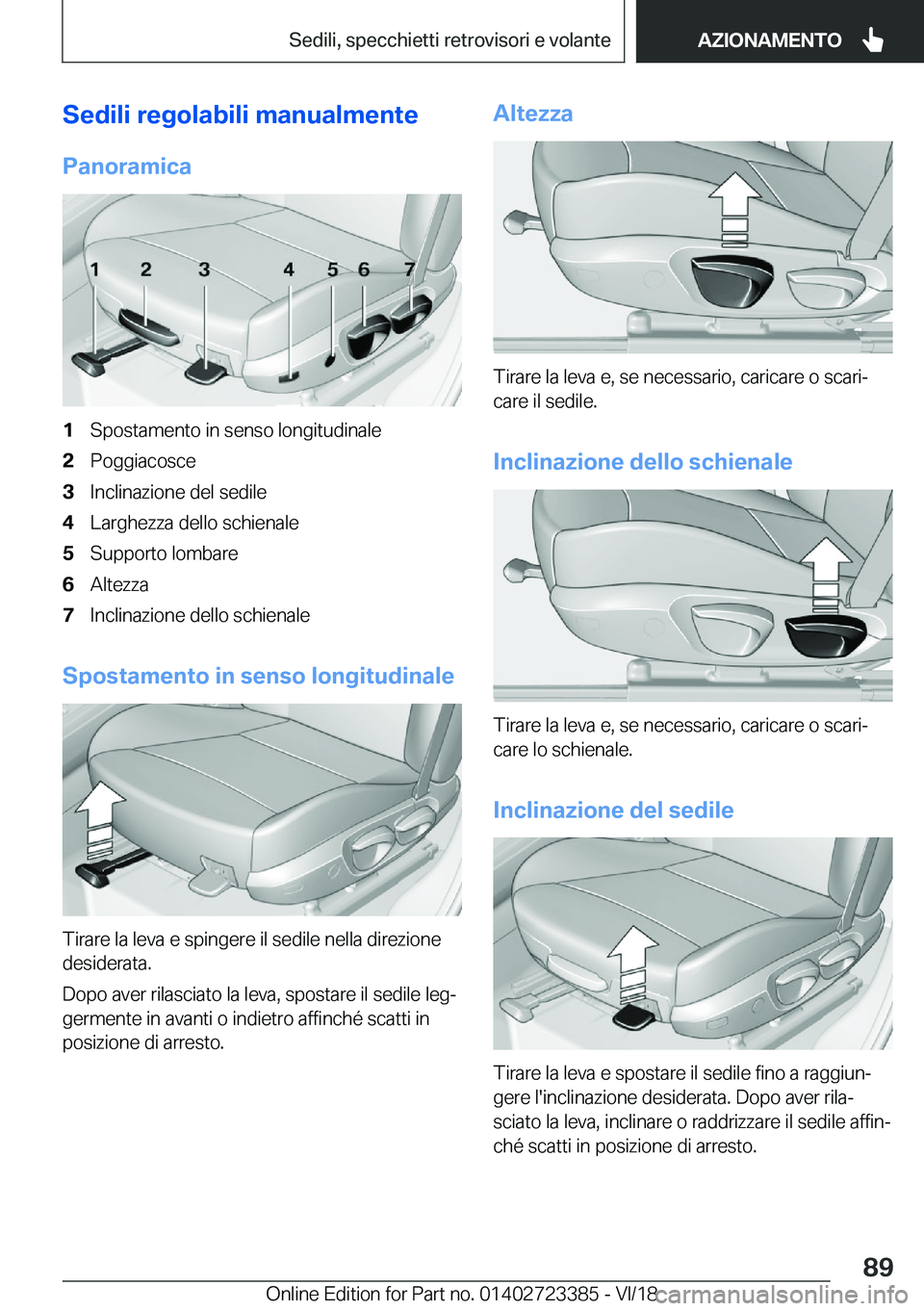 Sedili, specchietti retrovisori e volante

AZIONAMENTO

Sedili regolabili manualmente

Panoramica

1 2 3 4 5 6 7

1 Spostamento in senso longitudinale
2 Poggiacosce
3 Inclinazione del sedile
4 Larghezza dello schienale
5 Supporto lombare
6 Altezza
7 Inclinazione dello schienale

Spostamento in senso longitudinale

Tirare la leva e spingere il sedile nella direzione desiderata.

Dopo aver rilasciato la leva, spostare il sedile leggermente in avanti o indietro affinché scatti in posizione di arresto.

Altezza

Tirare la leva e, se necessario, caricare o scaricare il sedile.

Inclinazione dello schienale

Tirare la leva e, se necessario, caricare o scaricare lo schienale.

Inclinazione del sedile

Tirare la leva e spostare il sedile fino a raggiungere l'inclinazione desiderata. Dopo aver rilasciato la leva, inclinare o raddrizzare il sedile affinché scatti in posizione di arresto.

89

Online Edition for Part no. 01402723385 - VI/18

carmanualsonline.info