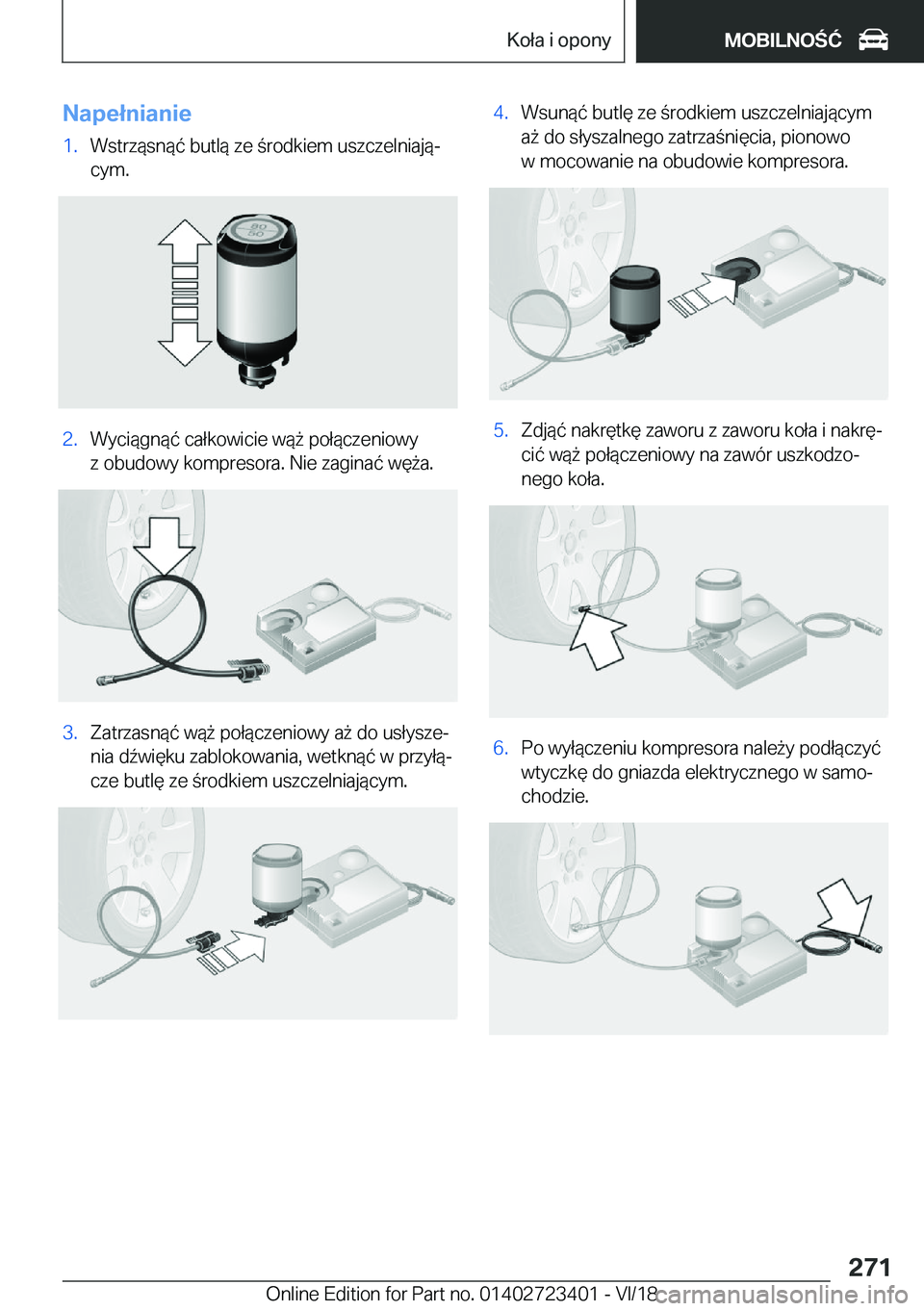 Koła i opony

MOBILNOŚĆ

Napełnianie

1. Wstrząsnąć butlą ze środkiem uszczelniającym.

80
50

2. Wyciągnąć całkowicie wąż połączeniowy z obudowy kompresora. Nie zaginać węża.

3. Zatrzasnąć wąż połączeniowy aż do usłyszenia dźwięku zablokowania, wetknąć w przyłącze butlę ze środkiem uszczelniającym.

4. Wsunąć butlę ze środkiem uszczelniającym aż do słyszalnego zatrzaśnięcia, pionowo w mocowanie na obudowie kompresora.

5. Zdjąć nakrętkę zaworu z zaworu koła i nakręcić wąż połączeniowy na zawór uszkodzonego koła.

6. Po wyłączeniu kompresora należy podłączyć wtyczkę do gniazda elektrycznego w samochodzie.

271

Online Edition for Part no. 01402723401 - VI/18

carmanualsonline.info