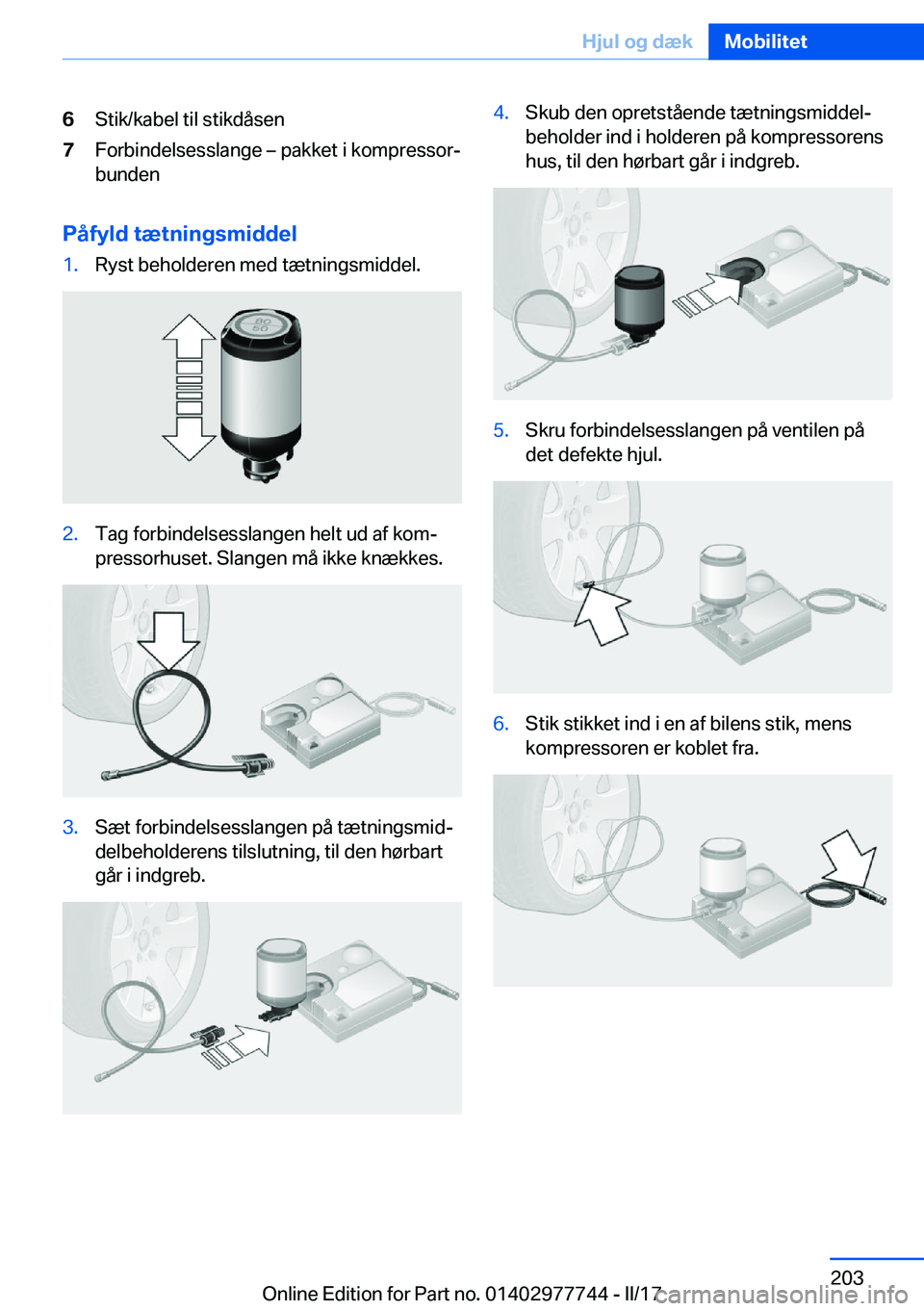 Hjul og dæk Mobilitet

6 Stik/kabel til stikdåsen

7 Forbindelsesslange – pakket i kompressorbunden

Påfyld tætningsmiddel

1. Ryst beholderen med tætningsmiddel.

80
50

2. Tag forbindelsesslangen helt ud af kompressorhuset. Slangen må ikke knækkes.

3. Sæt forbindelsesslangen på tætningsmiddelbeholderens tilslutning, til den hørbart går i indgreb.

4. Skub den opretstående tætningsmiddelbeholder ind i holderen på kompressorens hus, til den hørbart går i indgreb.

5. Skru forbindelsesslangen på ventilen på det defekte hjul.

6. Stik stikket ind i en af bilens stik, mens kompressoren er koblet fra.

203

Online Edition for Part no. 01402977744 - II/17

carmanualsonline.info