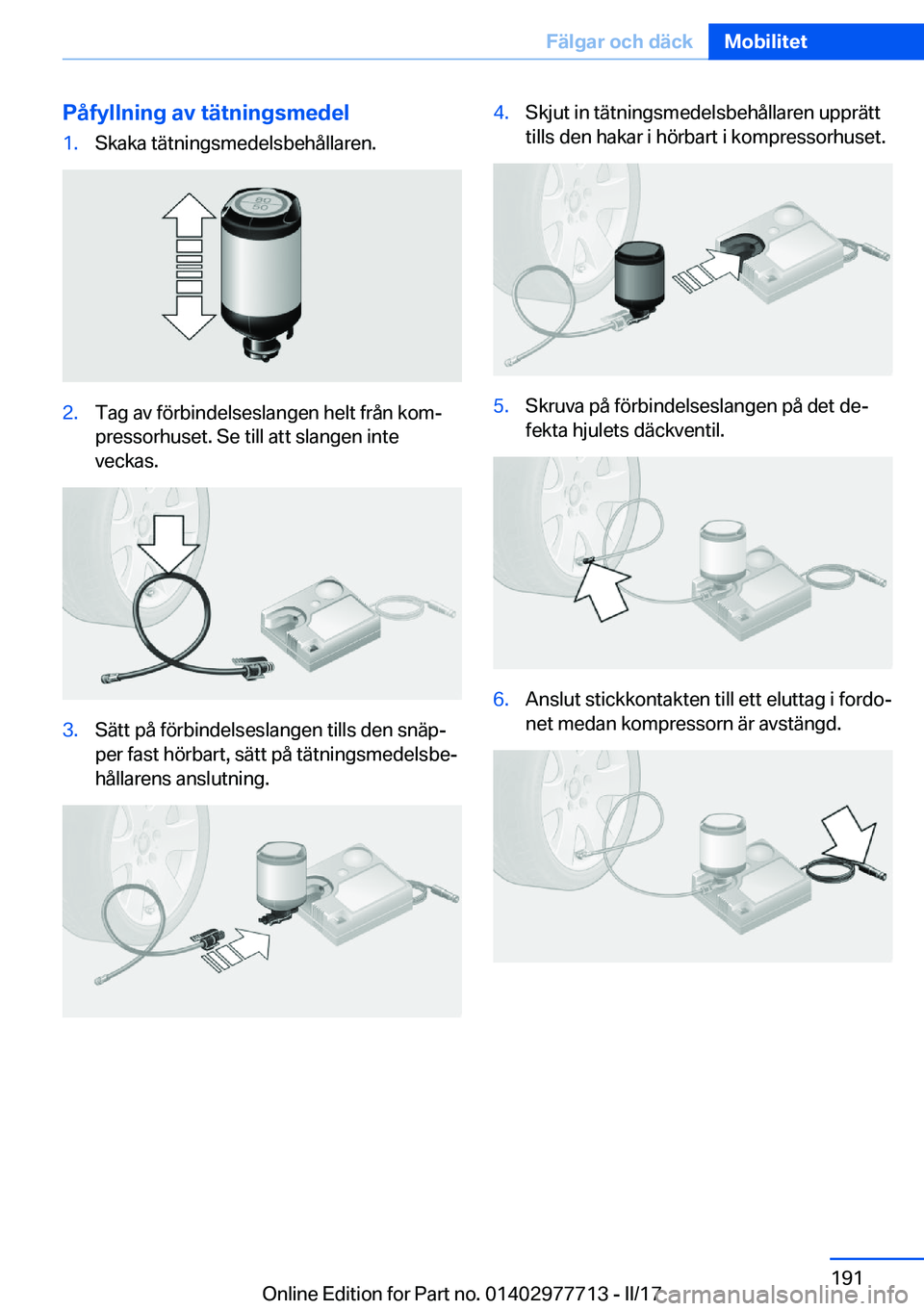 Fälgar och däck Mobilitet

Påfyllning av tätningsmedel

1. Skaka tätningsmedelsbehållaren.

80
50

2. Tag av förbindelseslangen helt från kompressorhuset. Se till att slangen inte veckas.

3. Sätt på förbindelseslangen tills den snäpper fast hörbart, sätt på tätningsmedelsbehållarens anslutning.

4. Skjut in tätningsmedelsbehållaren upprätt tills den hakar i hörbart i kompressorhuset.

5. Skruva på förbindelseslangen på det defekta hjulets däckventil.

6. Anslut stickkontakten till ett eluttag i fordonet medan kompressorn är avstängd.

191

Online Edition for Part no. 01402977713 - II/17

carmanualsonline.info