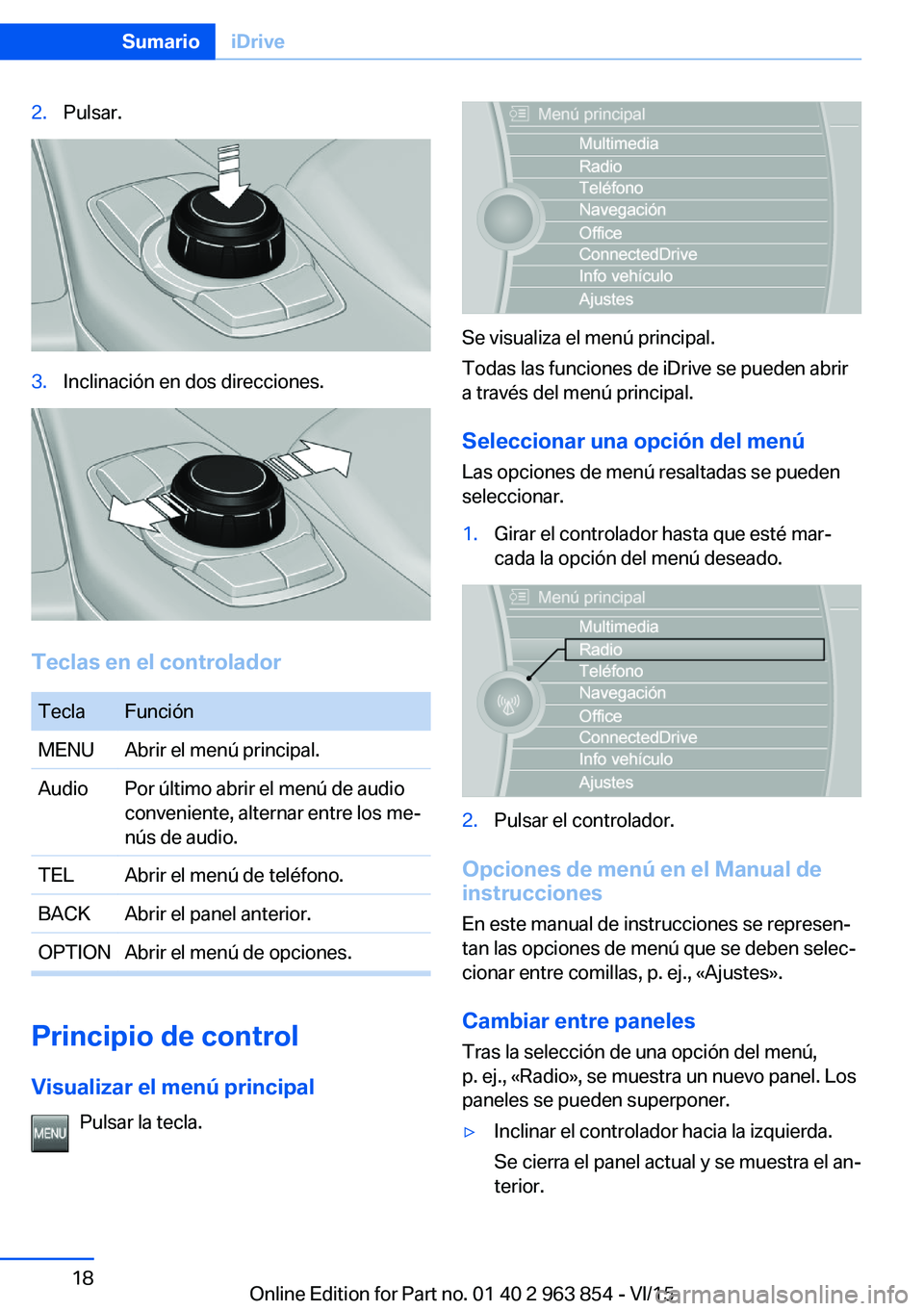 Sumario iDrive

2. Pulsar.

3. Inclinación en dos direcciones.

Teclas en el controlador

| Tecla | Función |
|---|---|
| MENU | Abrir el menú principal. |
| Audio | Por último abrir el menú de audio conveniente, alternar entre los menús de audio. |
| TEL | Abrir el menú de teléfono. |
| BACK | Abrir el panel anterior. |
| OPTION | Abrir el menú de opciones. |

Principio de control

Visualizar el menú principal

MENU Pulsar la tecla.

Menú principal
Multimedia
Radio
Teléfono
Navegación
Office
ConnectedDrive
Info vehículo
Ajustes

Se visualiza el menú principal.

Todas las funciones de iDrive se pueden abrir a través del menú principal.

Seleccionar una opción del menú

Las opciones de menú resaltadas se pueden seleccionar.

1. Girar el controlador hasta que esté marcada la opción del menú deseado.

Menú principal
Multimedia
Radio
Teléfono
Navegación
Office
ConnectedDrive
Info vehículo
Ajustes

2. Pulsar el controlador.

Opciones de menú en el Manual de instrucciones

En este manual de instrucciones se representan las opciones de menú que se deben seleccionar entre comillas, p. ej., «Ajustes».

Cambiar entre paneles

Tras la selección de una opción del menú, p. ej., «Radio», se muestra un nuevo panel. Los paneles se pueden superponer.

▷ Inclinar el controlador hacia la izquierda.

Se cierra el panel actual y se muestra el anterior.

18

Online Edition for Part no. 01 40 2 963 854 - VI/15 carmanualsonline.info