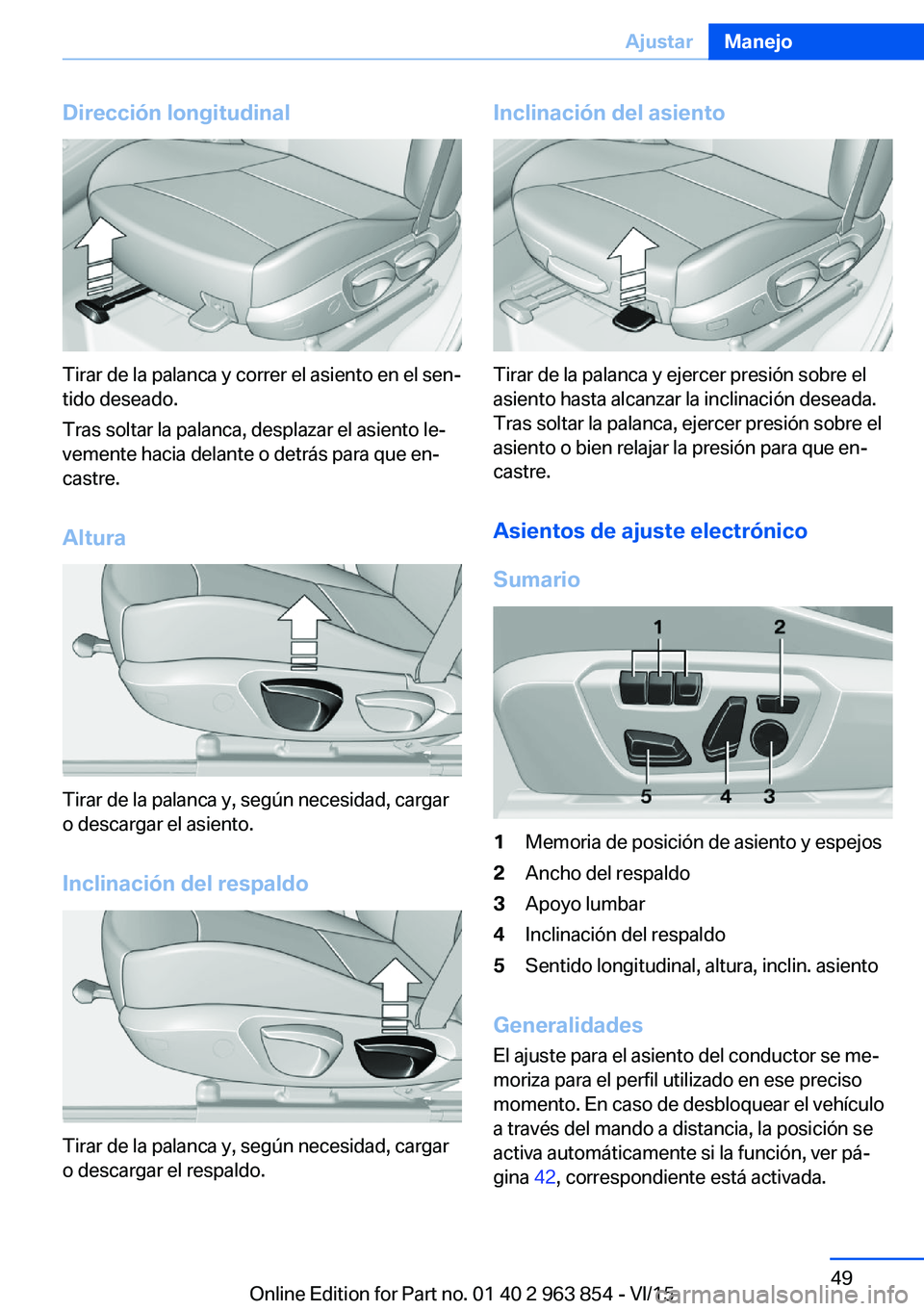 Ajustar Manejo

Dirección longitudinal

Tirar de la palanca y correr el asiento en el sentido deseado.

Tras soltar la palanca, desplazar el asiento levemente hacia delante o detrás para que encastre.

Altura

Tirar de la palanca y, según necesidad, cargar o descargar el asiento.

Inclinación del respaldo

Tirar de la palanca y, según necesidad, cargar o descargar el respaldo.

Inclinación del asiento

Tirar de la palanca y ejercer presión sobre el asiento hasta alcanzar la inclinación deseada. Tras soltar la palanca, ejercer presión sobre el asiento o bien relajar la presión para que encastre.

Asientos de ajuste electrónico

Sumario

1 2 5 4 3

1 Memoria de posición de asiento y espejos
2 Ancho del respaldo
3 Apoyo lumbar
4 Inclinación del respaldo
5 Sentido longitudinal, altura, inclin. asiento

Generalidades
El ajuste para el asiento del conductor se memoriza para el perfil utilizado en ese preciso momento. En caso de desbloquear el vehículo a través del mando a distancia, la posición se activa automáticamente si la función, ver página 42, correspondiente está activada.

49
Online Edition for Part no. 01 40 2 963 854 - VI/15
carmanualsonline.info