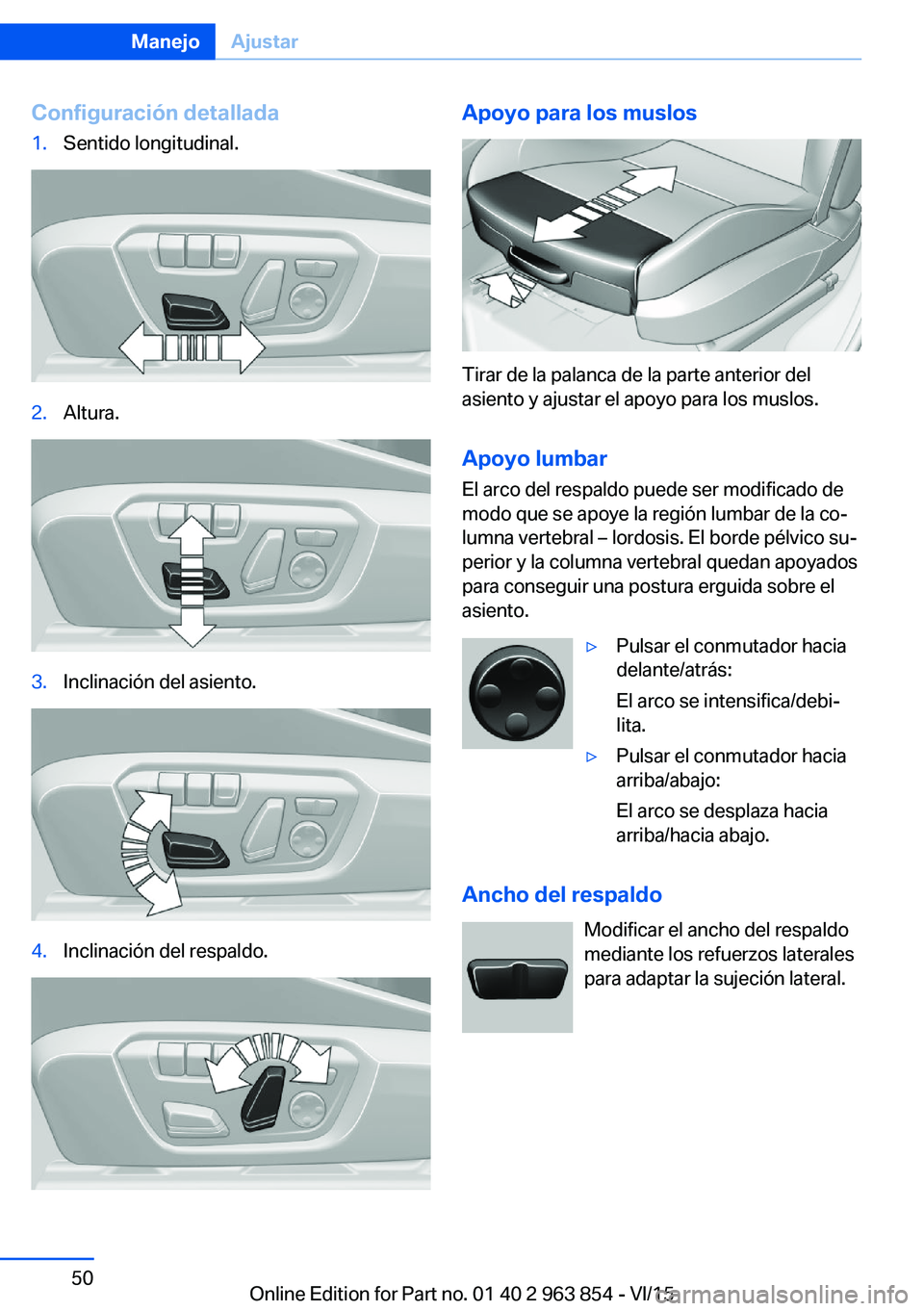 Manejo Ajustar

Configuración detallada

1. Sentido longitudinal.

2. Altura.

3. Inclinación del asiento.

4. Inclinación del respaldo.

Apoyo para los muslos

Tirar de la palanca de la parte anterior del asiento y ajustar el apoyo para los muslos.

Apoyo lumbar

El arco del respaldo puede ser modificado de modo que se apoye la región lumbar de la columna vertebral – lordosis. El borde pélvico superior y la columna vertebral quedan apoyados para conseguir una postura erguida sobre el asiento.

▷ Pulsar el conmutador hacia delante/atrás:

El arco se intensifica/debilita.

▷ Pulsar el conmutador hacia arriba/abajo:

El arco se desplaza hacia arriba/hacia abajo.

Ancho del respaldo

Modificar el ancho del respaldo mediante los refuerzos laterales para adaptar la sujeción lateral.

50

Online Edition for Part no. 01 40 2 963 854 - VI/15

carmanualsonline.info