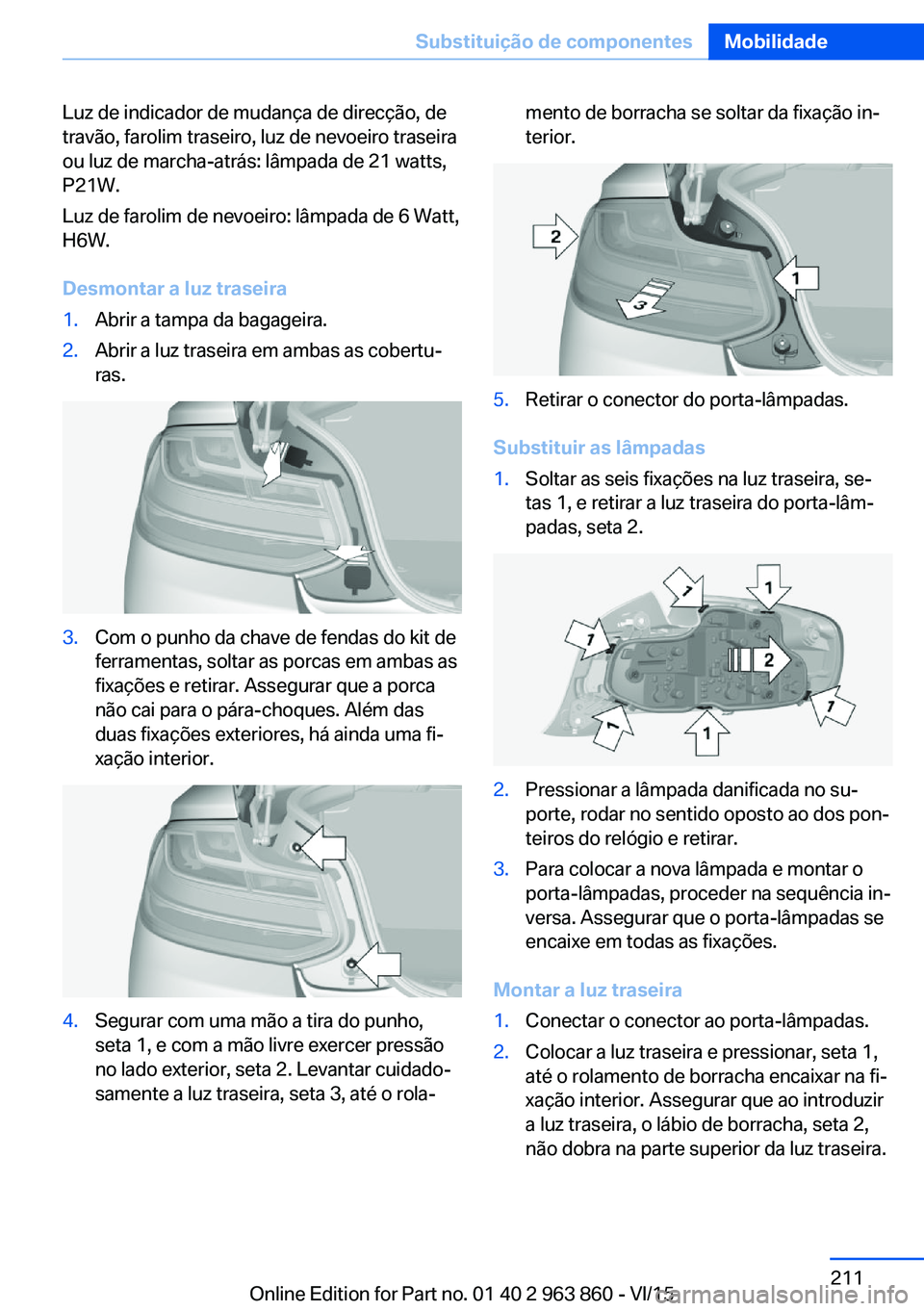 Substituição de componentes Mobilidade

Luz de indicador de mudança de direcção, de travão, farolim traseiro, luz de nevoeiro traseira ou luz de marcha-atrás: lâmpada de 21 watts, P21W.

Luz de farolim de nevoeiro: lâmpada de 6 Watt, H6W.

Desmontar a luz traseira

1. Abrir a tampa da bagageira.
2. Abrir a luz traseira em ambas as coberturas.

3. Com o punho da chave de fendas do kit de ferramentas, soltar as porcas em ambas as fixações e retirar. Assegurar que a porca não cai para o pára-choques. Além das duas fixações exteriores, há ainda uma fixação interior.

4. Segurar com uma mão a tira do punho, seta 1, e com a mão livre exercer pressão no lado exterior, seta 2. Levantar cuidadosamente a luz traseira, seta 3, até o rolamento de borracha se soltar da fixação interior.

2
1
3

5. Retirar o conector do porta-lâmpadas.

Substituir as lâmpadas

1. Soltar as seis fixações na luz traseira, setas 1, e retirar a luz traseira do porta-lâmpadas, seta 2.

1
1
1
2
1
1
1

2. Pressionar a lâmpada danificada no suporte, rodar no sentido oposto ao dos ponteiros do relógio e retirar.
3. Para colocar a nova lâmpada e montar o porta-lâmpadas, proceder na sequência inversa. Assegurar que o porta-lâmpadas se encaixe em todas as fixações.

Montar a luz traseira

1. Conectar o conector ao porta-lâmpadas.
2. Colocar a luz traseira e pressionar, seta 1, até o rolamento de borracha encaixar na fixação interior. Assegurar que ao introduzir a luz traseira, o lábio de borracha, seta 2, não dobra na parte superior da luz traseira.

211
Online Edition for Part no. 01 40 2 963 860 - VI/15
carmanualsonline.info