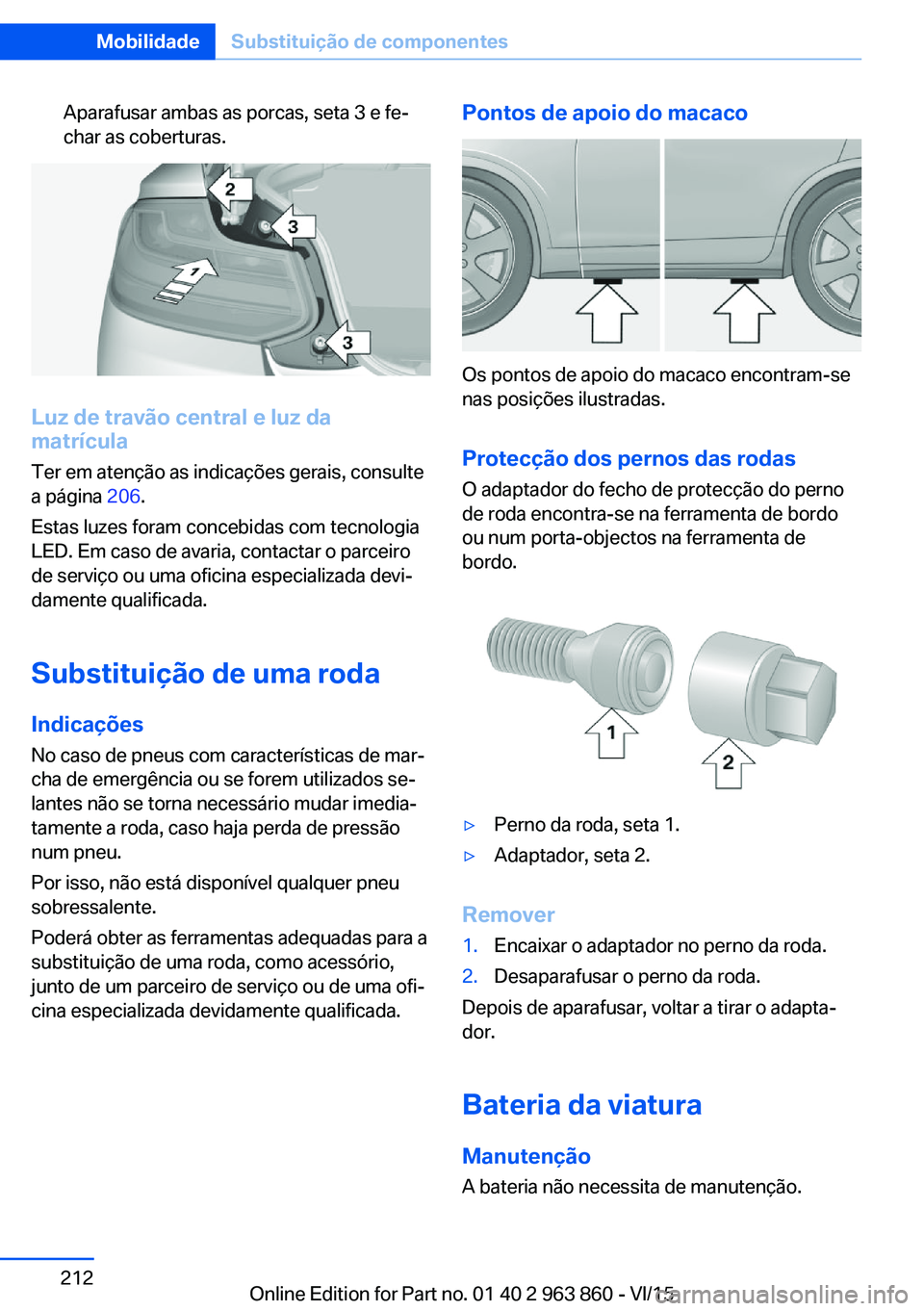 Mobilidade Substituição de componentes

Aparafusar ambas as porcas, seta 3 e fechar as coberturas.

2
3
1
3

Luz de travão central e luz da matrícula

Ter em atenção as indicações gerais, consulte a página 206.

Estas luzes foram concebidas com tecnologia LED. Em caso de avaria, contactar o parceiro de serviço ou uma oficina especializada devidamente qualificada.

Substituição de uma roda

Indicações

No caso de pneus com características de marcha de emergência ou se forem utilizados selantes não se torna necessário mudar imediatamente a roda, caso haja perda de pressão num pneu.

Por isso, não está disponível qualquer pneu sobressalente.

Poderá obter as ferramentas adequadas para a substituição de uma roda, como acessório, junto de um parceiro de serviço ou de uma oficina especializada devidamente qualificada.

Pontos de apoio do macaco

Os pontos de apoio do macaco encontram-se nas posições ilustradas.

Protecção dos pernos das rodas

O adaptador do fecho de protecção do perno de roda encontra-se na ferramenta de bordo ou num porta-objectos na ferramenta de bordo.

1
2

▷ Perno da roda, seta 1.
▷ Adaptador, seta 2.

Remover

1. Encaixar o adaptador no perno da roda.
2. Desaparafusar o perno da roda.

Depois de aparafusar, voltar a tirar o adaptador.

Bateria da viatura

Manutenção

A bateria não necessita de manutenção.

212

Online Edition for Part no. 01 40 2 963 860 - VI/15 carmanualsonline.info