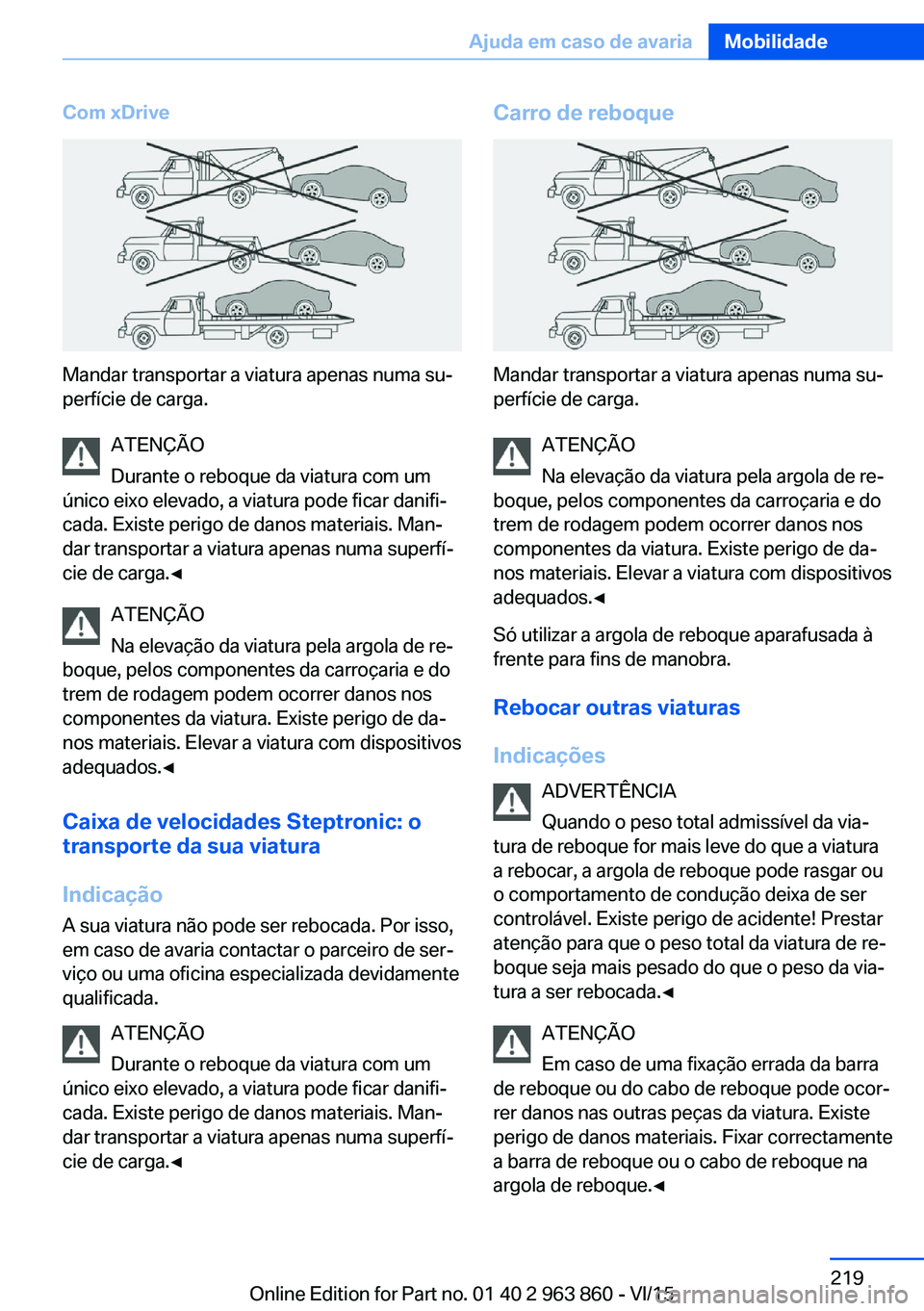 Ajuda em caso de avaria Mobilidade

Com xDrive

Mandar transportar a viatura apenas numa superfície de carga.

ATENÇÃO
Durante o reboque da viatura com um único eixo elevado, a viatura pode ficar danificada. Existe perigo de danos materiais. Mandar transportar a viatura apenas numa superfície de carga.◄

ATENÇÃO
Na elevação da viatura pela argola de reboque, pelos componentes da carroçaria e do trem de rodagem podem ocorrer danos nos componentes da viatura. Existe perigo de danos materiais. Elevar a viatura com dispositivos adequados.◄

Caixa de velocidades Steptronic: o transporte da sua viatura

Indicação
A sua viatura não pode ser rebocada. Por isso, em caso de avaria contactar o parceiro de serviço ou uma oficina especializada devidamente qualificada.

ATENÇÃO
Durante o reboque da viatura com um único eixo elevado, a viatura pode ficar danificada. Existe perigo de danos materiais. Mandar transportar a viatura apenas numa superfície de carga.◄

Carro de reboque

Mandar transportar a viatura apenas numa superfície de carga.

ATENÇÃO
Na elevação da viatura pela argola de reboque, pelos componentes da carroçaria e do trem de rodagem podem ocorrer danos nos componentes da viatura. Existe perigo de danos materiais. Elevar a viatura com dispositivos adequados.◄

Só utilizar a argola de reboque aparafusada à frente para fins de manobra.

Rebocar outras viaturas

Indicações
ADVERTÊNCIA
Quando o peso total admissível da viatura de reboque for mais leve do que a viatura a rebocar, a argola de reboque pode rasgar ou o comportamento de condução deixa de ser controlável. Existe perigo de acidente! Prestar atenção para que o peso total da viatura de reboque seja mais pesado do que o peso da viatura a ser rebocada.◄

ATENÇÃO
Em caso de uma fixação errada da barra de reboque ou do cabo de reboque pode ocorrer danos nas outras peças da viatura. Existe perigo de danos materiais. Fixar correctamente a barra de reboque ou o cabo de reboque na argola de reboque.◄

219

Online Edition for Part no. 01 40 2 963 860 - VI/15

carmanualsonline.info