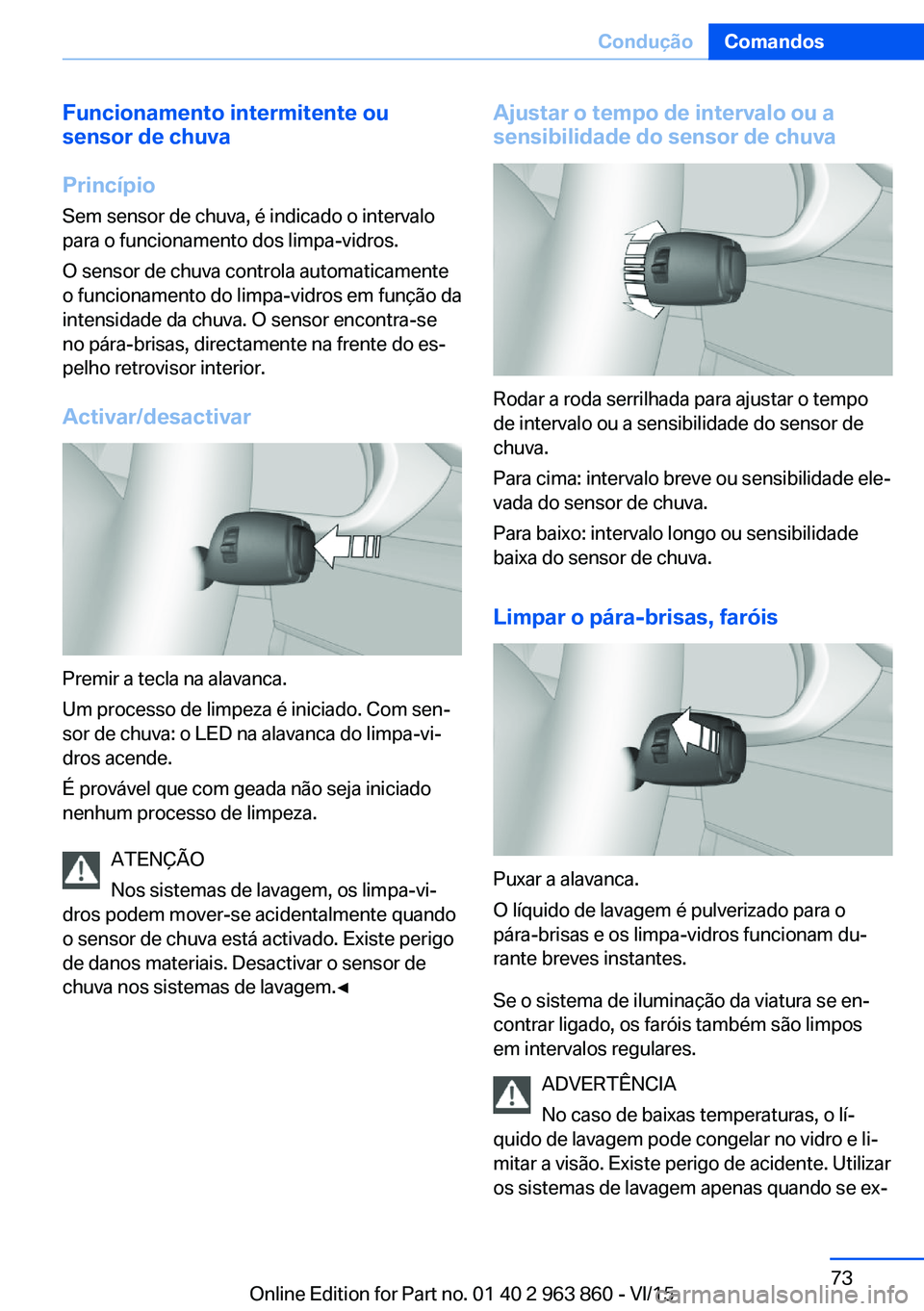 Condução Comandos

Funcionamento intermitente ou sensor de chuva

Princípio

Sem sensor de chuva, é indicado o intervalo para o funcionamento dos limpa-vidros.

O sensor de chuva controla automaticamente o funcionamento do limpa-vidros em função da intensidade da chuva. O sensor encontra-se no pára-brisas, directamente na frente do espelho retrovisor interior.

Activar/desactivar

Premir a tecla na alavanca.

Um processo de limpeza é iniciado. Com sensor de chuva: o LED na alavanca do limpa-vidros acende.

É provável que com geada não seja iniciado nenhum processo de limpeza.

ATENÇÃO

Nos sistemas de lavagem, os limpa-vidros podem mover-se acidentalmente quando o sensor de chuva está activado. Existe perigo de danos materiais. Desactivar o sensor de chuva nos sistemas de lavagem.◄

Ajustar o tempo de intervalo ou a sensibilidade do sensor de chuva

Rodar a roda serrilhada para ajustar o tempo de intervalo ou a sensibilidade do sensor de chuva.

Para cima: intervalo breve ou sensibilidade elevada do sensor de chuva.

Para baixo: intervalo longo ou sensibilidade baixa do sensor de chuva.

Limpar o pára-brisas, faróis

Puxar a alavanca.

O líquido de lavagem é pulverizado para o pára-brisas e os limpa-vidros funcionam durante breves instantes.

Se o sistema de iluminação da viatura se encontrar ligado, os faróis também são limpos em intervalos regulares.

ADVERTÊNCIA

No caso de baixas temperaturas, o líquido de lavagem pode congelar no vidro e limitar a visão. Existe perigo de acidente. Utilizar os sistemas de lavagem apenas quando se ex-

73

Online Edition for Part no. 01 40 2 963 860 - VI/15

carmanualsonline.info