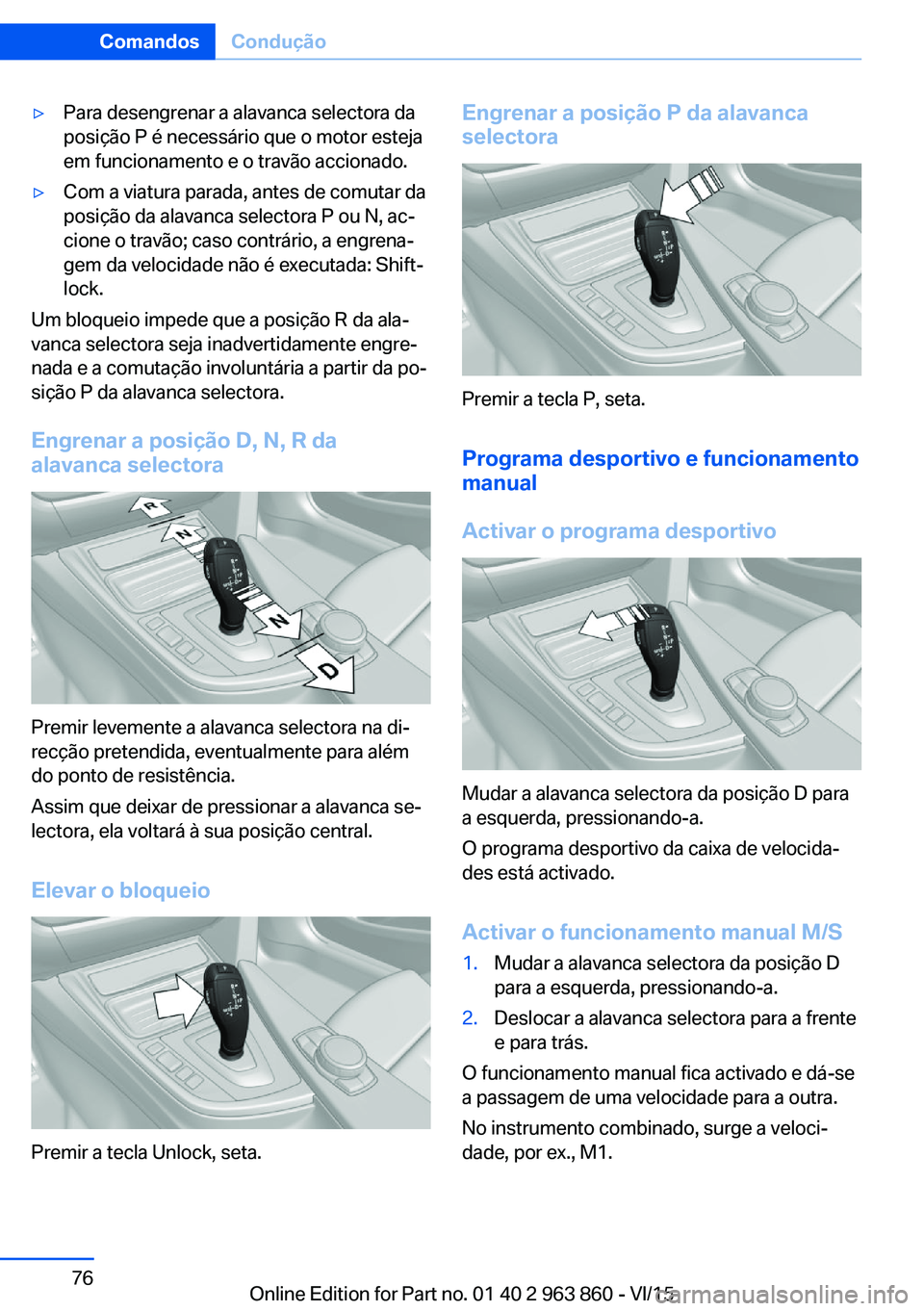 Comandos Condução

▷ Para desengrenar a alavanca selectora da posição P é necessário que o motor esteja em funcionamento e o travão accionado.

▷ Com a viatura parada, antes de comutar da posição da alavanca selectora P ou N, accione o travão; caso contrário, a engrenagem da velocidade não é executada: Shiftlock.

Um bloqueio impede que a posição R da alavanca selectora seja inadvertidamente engrenada e a comutação involuntária a partir da posição P da alavanca selectora.

Engrenar a posição D, N, R da alavanca selectora

R
N
N
D

Premir levemente a alavanca selectora na direcção pretendida, eventualmente para além do ponto de resistência.

Assim que deixar de pressionar a alavanca selectora, ela voltará à sua posição central.

Elevar o bloqueio

Premir a tecla Unlock, seta.

Engrenar a posição P da alavanca selectora

Premir a tecla P, seta.

Programa desportivo e funcionamento manual

Activar o programa desportivo

Mudar a alavanca selectora da posição D para a esquerda, pressionando-a.

O programa desportivo da caixa de velocidades está activado.

Activar o funcionamento manual M/S

1. Mudar a alavanca selectora da posição D para a esquerda, pressionando-a.

2. Deslocar a alavanca selectora para a frente e para trás.

O funcionamento manual fica activado e dá-se a passagem de uma velocidade para a outra.

No instrumento combinado, surge a velocidade, por ex., M1.

76

Online Edition for Part no. 01 40 2 963 860 - VI/15

carmanualsonline.info