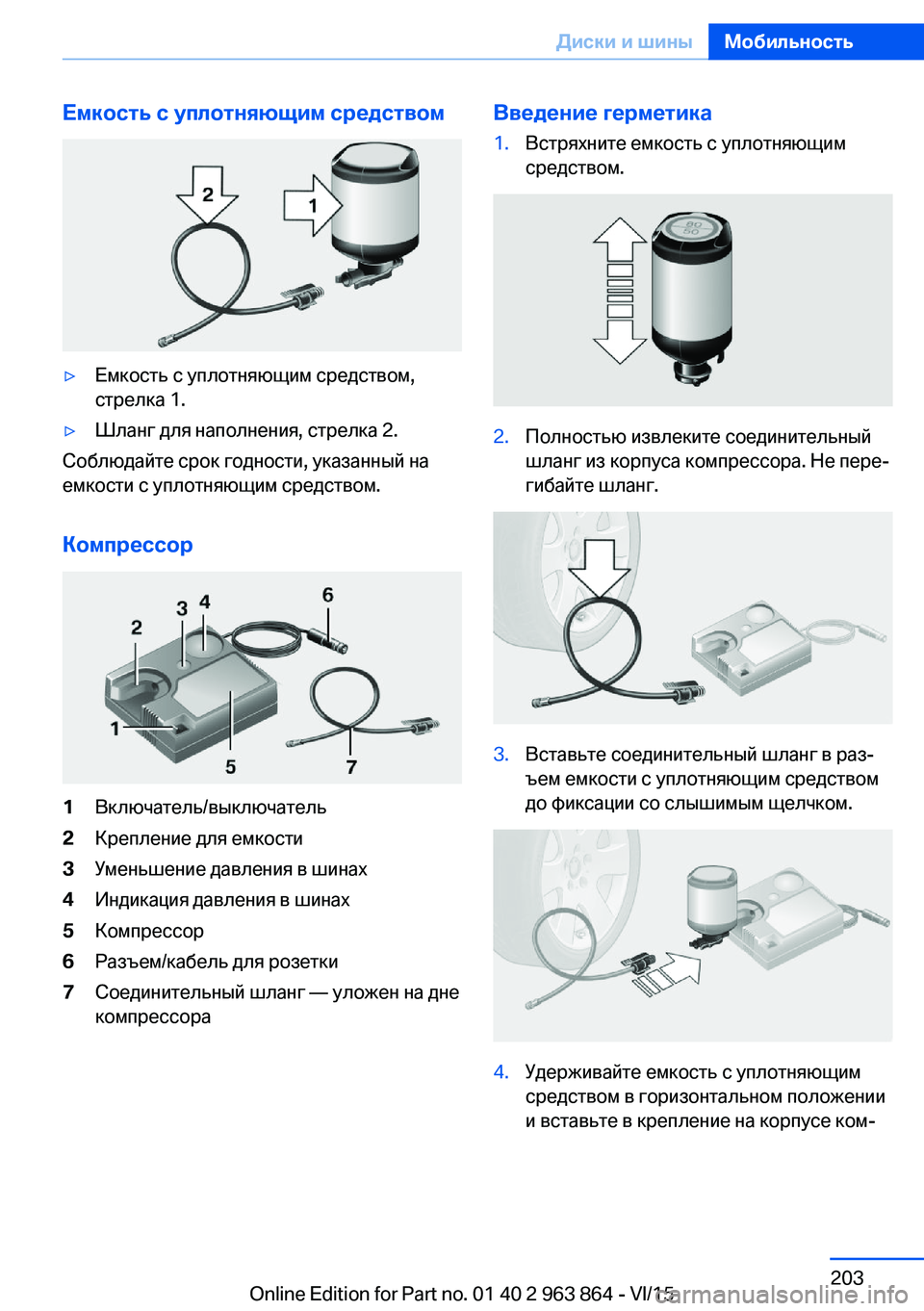 Диски и шины Мобильность

Емкость с уплотняющим средством

2
1

▷ Емкость с уплотняющим средством, стрелка 1.

▷ Шланг для наполнения, стрелка 2.

Соблюдайте срок годности, указанный на емкости с уплотняющим средством.

Компрессор

2
3
4
6
1
5
7

1 Включатель/выключатель
2 Крепление для емкости
3 Уменьшение давления в шинах
4 Индикация давления в шинах
5 Компрессор
6 Разъем/кабель для розетки
7 Соединительный шланг — уложен на дне компрессора

Введение герметика

1. Встряхните емкость с уплотняющим средством.

2. Полностью извлеките соединительный шланг из корпуса компрессора. Не перегибайте шланг.

3. Вставьте соединительный шланг в разъем емкости с уплотняющим средством до фиксации со слышимым щелчком.

4. Удерживайте емкость с уплотняющим средством в горизонтальном положении и вставьте в крепление на корпусе ком-

203

Online Edition for Part no. 01 40 2 963 864 - VI/15

carmanualsonline.info