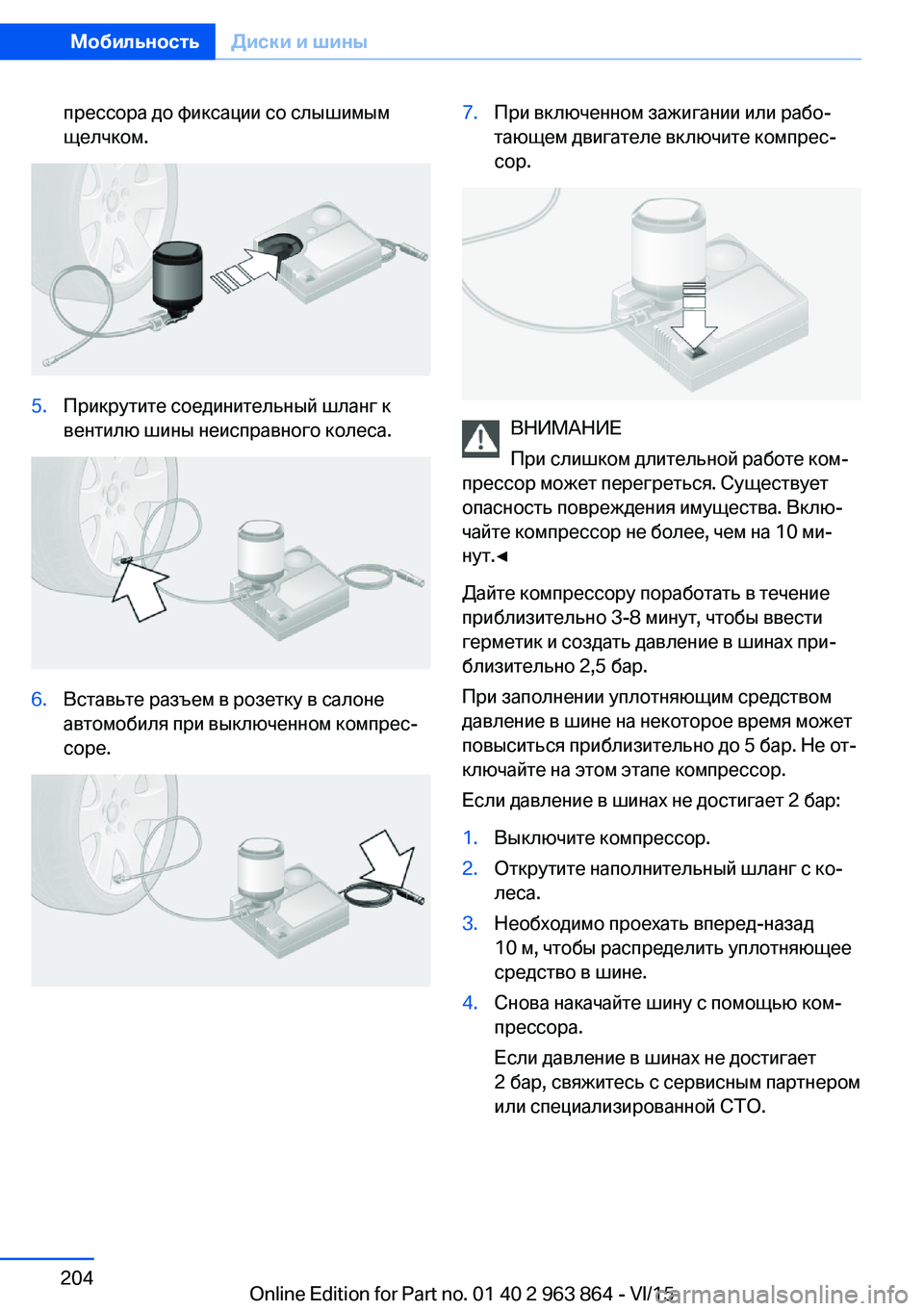 Мобильность Диски и шины

прессора до фиксации со слышимым щелчком.

5. Прикрутите соединительный шланг к вентилю шины неисправного колеса.

6. Вставьте разъем в розетку в салоне автомобиля при выключенном компрессоре.

7. При включенном зажигании или работающем двигателе включите компрессор.

ВНИМАНИЕ
При слишком длительной работе компрессор может перегреться. Существует опасность повреждения имущества. Включайте компрессор не более, чем на 10 минут.◄

Дайте компрессору поработать в течение приблизительно 3-8 минут, чтобы ввести герметик и создать давление в шинах приблизительно 2,5 бар.

При заполнении уплотняющим средством давление в шине на некоторое время может повыситься приблизительно до 5 бар. Не отключайте на этом этапе компрессор.

Если давление в шинах не достигает 2 бар:

1. Выключите компрессор.
2. Открутите наполнительный шланг с колеса.
3. Необходимо проехать вперед-назад 10 м, чтобы распределить уплотняющее средство в шине.
4. Снова накачайте шину с помощью компрессора.

Если давление в шинах не достигает 2 бар, свяжитесь с сервисным партнером или специализированной СТО.

204

Online Edition for Part no. 01 40 2 963 864 - VI/15

carmanualsonline.info