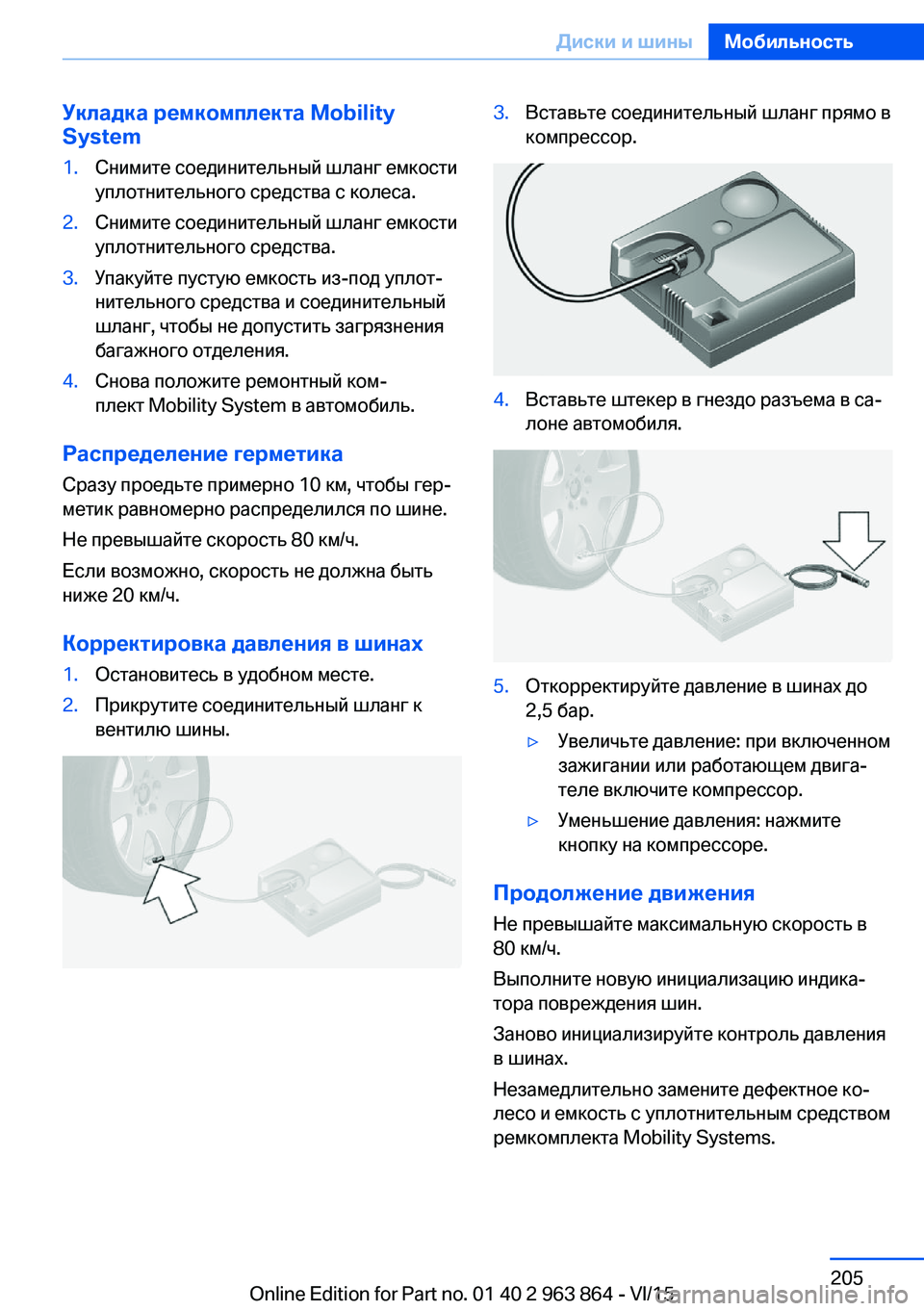 Диски и шины Мобильность

Укладка ремкомплекта Mobility System

1. Снимите соединительный шланг емкости уплотнительного средства с колеса.

2. Снимите соединительный шланг емкости уплотнительного средства.

3. Упакуйте пустую емкость из-под уплотнительного средства и соединительный шланг, чтобы не допустить загрязнения багажного отделения.

4. Снова положите ремонтный комплект Mobility System в автомобиль.

Распределение герметика

Сразу проедьте примерно 10 км, чтобы герметик равномерно распределился по шине.

Не превышайте скорость 80 км/ч.

Если возможно, скорость не должна быть ниже 20 км/ч.

Корректировка давления в шинах

1. Остановитесь в удобном месте.

2. Прикрутите соединительный шланг к вентилю шины.

3. Вставьте соединительный шланг прямо в компрессор.

4. Вставьте штекер в гнездо разъема в салоне автомобиля.

5. Откорректируйте давление в шинах до 2,5 бар.

▷ Увеличьте давление: при включенном зажигании или работающем двигателе включите компрессор.

▷ Уменьшение давления: нажмите кнопку на компрессоре.

Продолжение движения

Не превышайте максимальную скорость в 80 км/ч.

Выполните новую инициализацию индикатора повреждения шин.

Заново инициализируйте контроль давления в шинах.

Незамедлительно замените дефектное колесо и емкость с уплотнительным средством ремкомплекта Mobility Systems.

205

Online Edition for Part no. 01 40 2 963 864 - VI/15

carmanualsonline.info