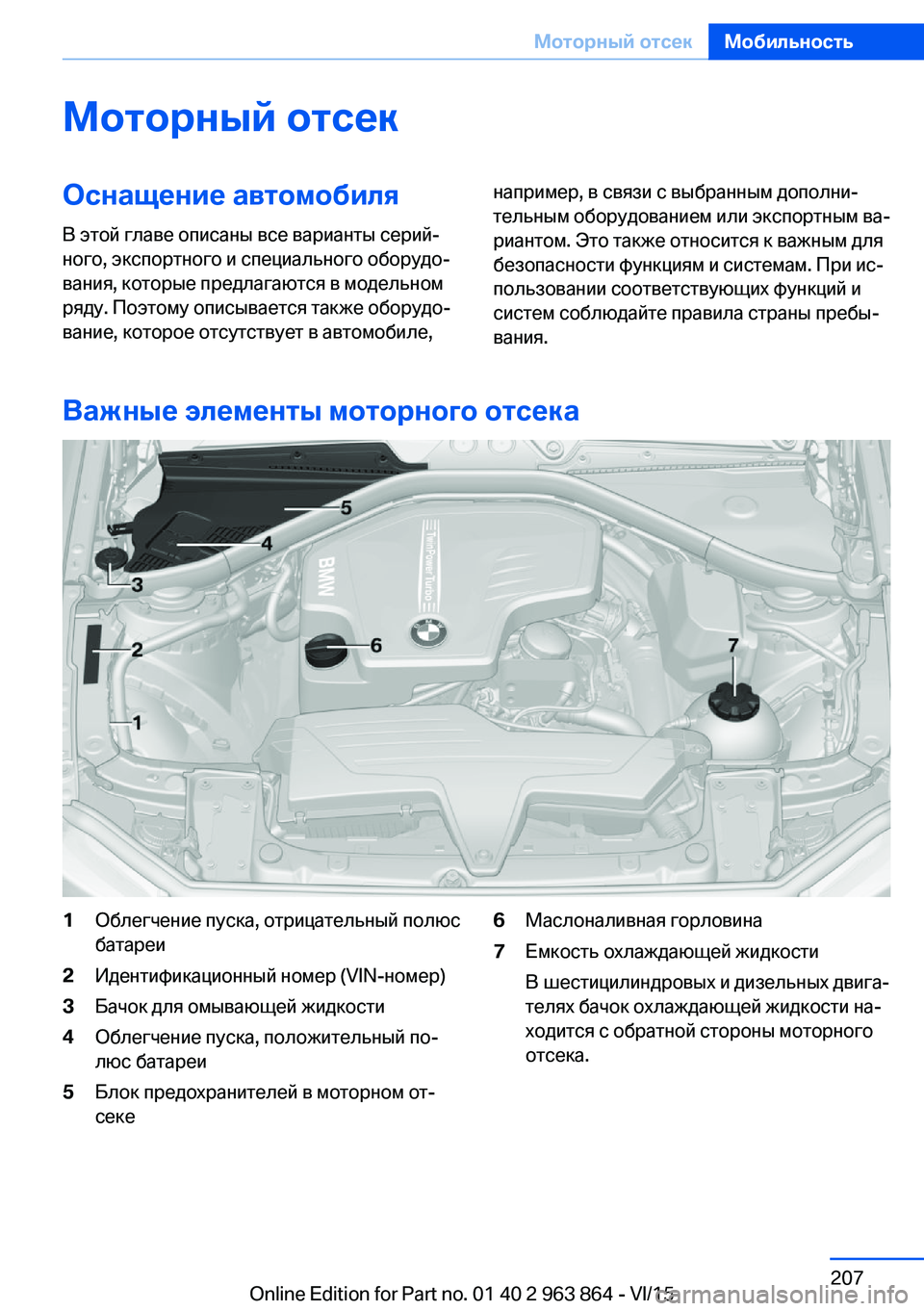 Моторный отсек Мобильность

Моторный отсек

Оснащение автомобиля

В этой главе описаны все варианты серийного, экспортного и специального оборудования, которые предлагаются в модельном ряду. Поэтому описывается также оборудование, которое отсутствует в автомобиле, например, в связи с выбранным дополнительным оборудованием или экспортным вариантом. Это также относится к важным для безопасности функциям и системам. При использовании соответствующих функций и систем соблюдайте правила страны пребывания.

Важные элементы моторного отсека

5
4
3
2
1
6
7
BMW
TwinPower Turbo

1 Облегчение пуска, отрицательный полюс батареи
2 Идентификационный номер (VIN-номер)
3 Бачок для омывающей жидкости
4 Облегчение пуска, положительный полюс батареи
5 Блок предохранителей в моторном отсеке
6 Маслоналивная горловина
7 Емкость охлаждающей жидкости
В шестицилиндровых и дизельных двигателях бачок охлаждающей жидкости находится с обратной стороны моторного отсека.

207
Online Edition for Part no. 01 40 2 963 864 - VI/15
carmanualsonline.info