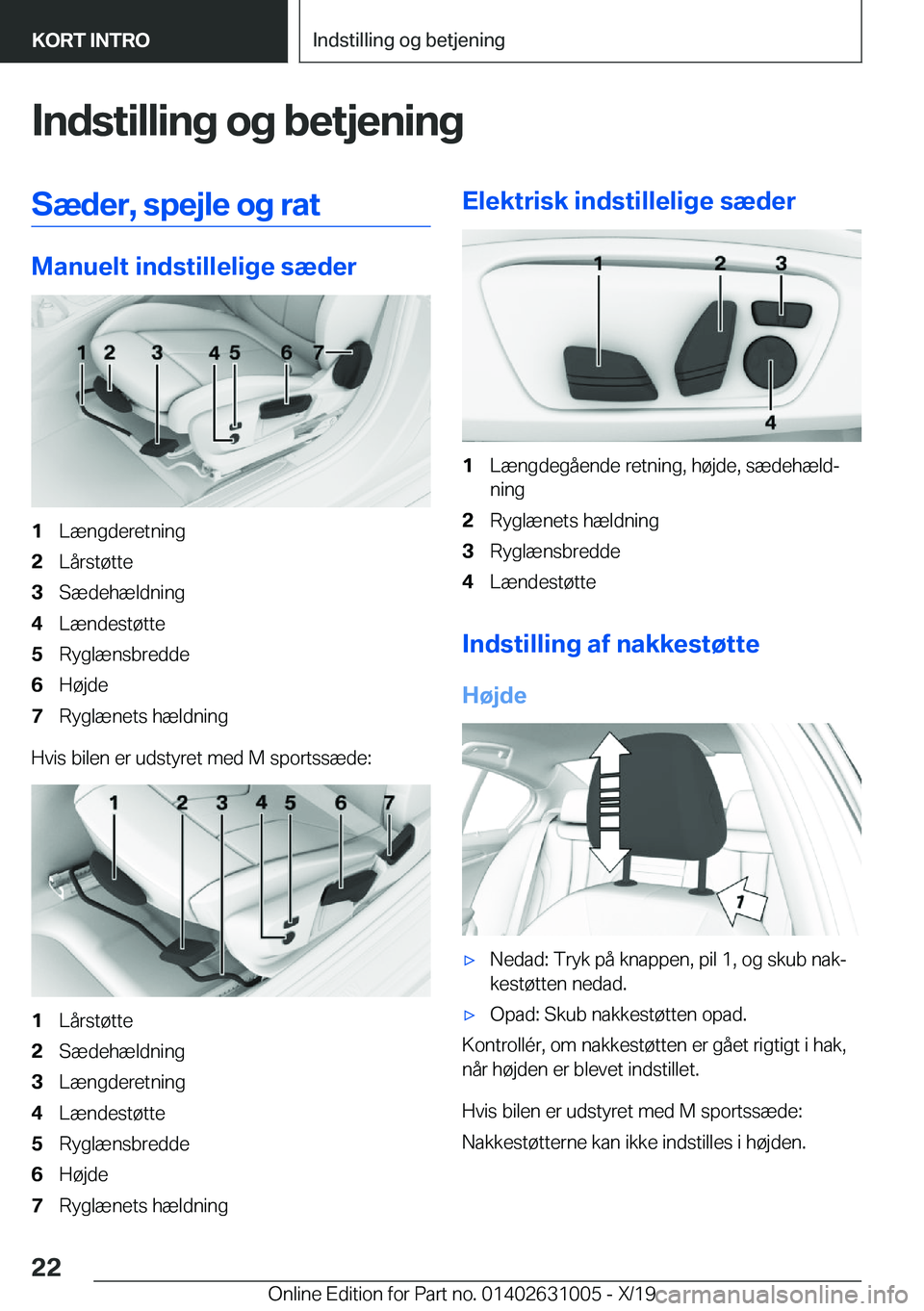 KORT INTRO

Indstilling og betjening

Indstilling og betjening

Sæder, spejle og rat

Manuelt indstillelige sæder

1 2 3 4 5 6 7

1 Længderetning
2 Lårstøtte
3 Sædehældning
4 Lændestøtte
5 Ryglænsbredde
6 Højde
7 Ryglænets hældning

Hvis bilen er udstyret med M sportssæde:

1 2 3 4 5 6 7

1 Lårstøtte
2 Sædehældning
3 Længderetning
4 Lændestøtte
5 Ryglænsbredde
6 Højde
7 Ryglænets hældning

Elektrisk indstillelige sæder

1 2 3 4

1 Længdegående retning, højde, sædehældning
2 Ryglænets hældning
3 Ryglænsbredde
4 Lændestøtte

Indstilling af nakkestøtte

Højde

1

▷ Nedad: Tryk på knappen, pil 1, og skub nakkestøtten nedad.
▷ Opad: Skub nakkestøtten opad.

Kontrollér, om nakkestøtten er gået rigtigt i hak, når højden er blevet indstillet.

Hvis bilen er udstyret med M sportssæde:

Nakkestøtterne kan ikke indstilles i højden.

22

Online Edition for Part no. 01402631005 - X/19 carmanualsonline.info