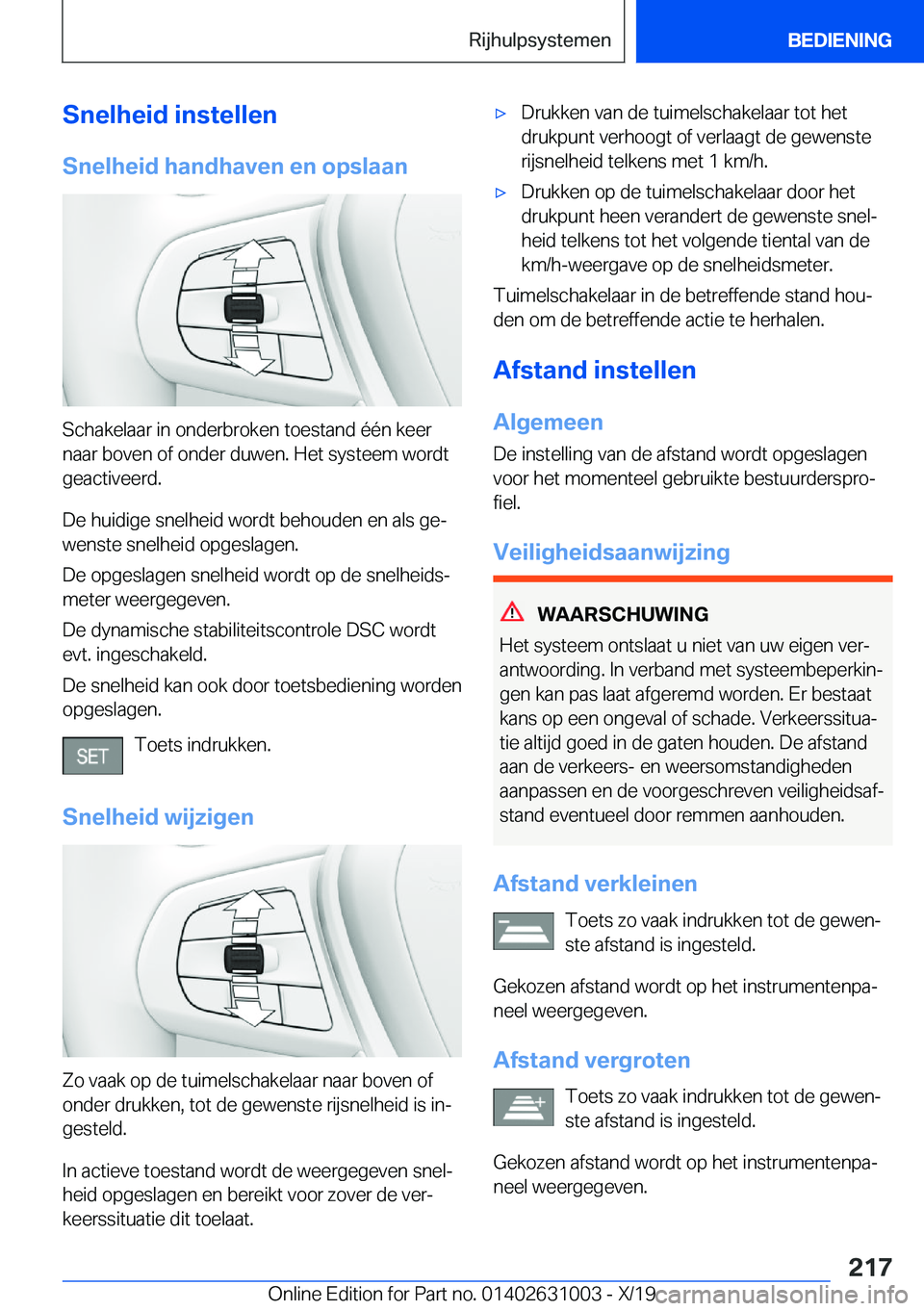 Rijhulpsystemen

BEDIENING

Snelheid instellen

Snelheid handhaven en opslaan

Schakelaar in onderbroken toestand één keer naar boven of onder duwen. Het systeem wordt geactiveerd.

De huidige snelheid wordt behouden en als gewenste snelheid opgeslagen.

De opgeslagen snelheid wordt op de snelheidsmeter weergegeven.

De dynamische stabiliteitscontrole DSC wordt evt. ingeschakeld.

De snelheid kan ook door toetsbediening worden opgeslagen.

SET

Toets indrukken.

Snelheid wijzigen

Zo vaak op de tuimelschakelaar naar boven of onder drukken, tot de gewenste rijsnelheid is ingesteld.

In actieve toestand wordt de weergegeven snelheid opgeslagen en bereikt voor zover de verkeerssituatie dit toelaat.

▷ Drukken van de tuimelschakelaar tot het drukpunt verhoogt of verlaagt de gewenste rijsnelheid telkens met 1 km/h.

▷ Drukken op de tuimelschakelaar door het drukpunt heen verandert de gewenste snelheid telkens tot het volgende tiental van de km/h-weergave op de snelheidsmeter.

Tuimelschakelaar in de betreffende stand houden om de betreffende actie te herhalen.

Afstand instellen

Algemeen

De instelling van de afstand wordt opgeslagen voor het momenteel gebruikte bestuurdersprofiel.

Veiligheidsaanwijzing

WAARSCHUWING

Het systeem ontslaat u niet van uw eigen verantwoording. In verband met systeembeperkingen kan pas laat afgeremd worden. Er bestaat kans op een ongeval of schade. Verkeerssituatie altijd goed in de gaten houden. De afstand aan de verkeers- en weersomstandigheden aanpassen en de voorgeschreven veiligheidsafstand eventueel door remmen aanhouden.

Afstand verkleinen

Toets zo vaak indrukken tot de gewenste afstand is ingesteld.

Gekozen afstand wordt op het instrumentenpaneel weergegeven.

Afstand vergroten

Toets zo vaak indrukken tot de gewenste afstand is ingesteld.

Gekozen afstand wordt op het instrumentenpaneel weergegeven.

217

Online Edition for Part no. 01402631003 - X/19 carmanualsonline.info